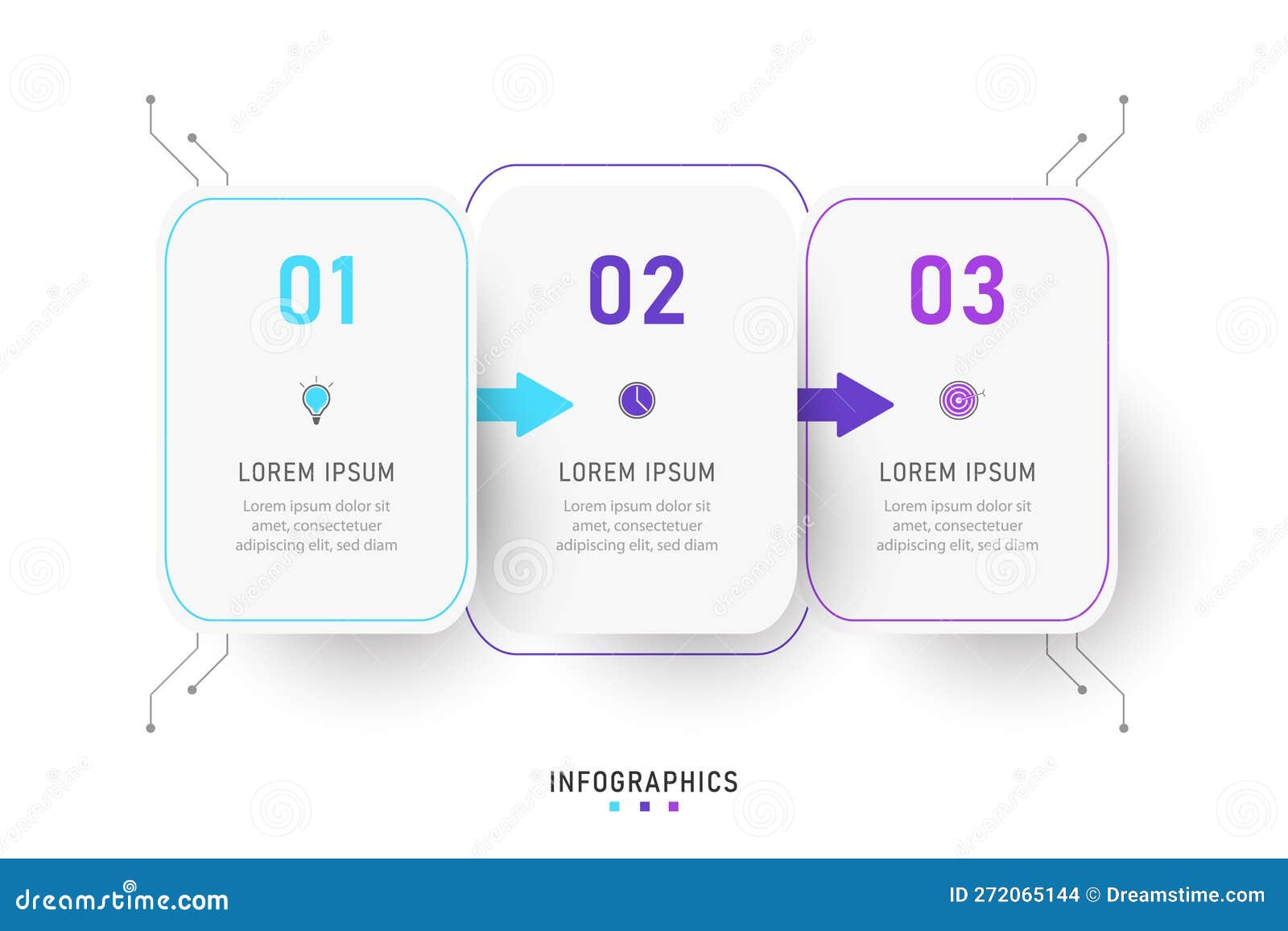 01

LOREM IPSUM

Lorem ipsum dolor sit amet, consectetuer adipiscing elit, sed diam

02

LOREM IPSUM

Lorem ipsum dolor sit amet, consectetuer adipiscing elit, sed diam

03

LOREM IPSUM

Lorem ipsum dolor sit amet, consectetuer adipiscing elit, sed diam

INFOGRAPHICS

dreamstime.com

ID 272065144 © Dreamstime.com