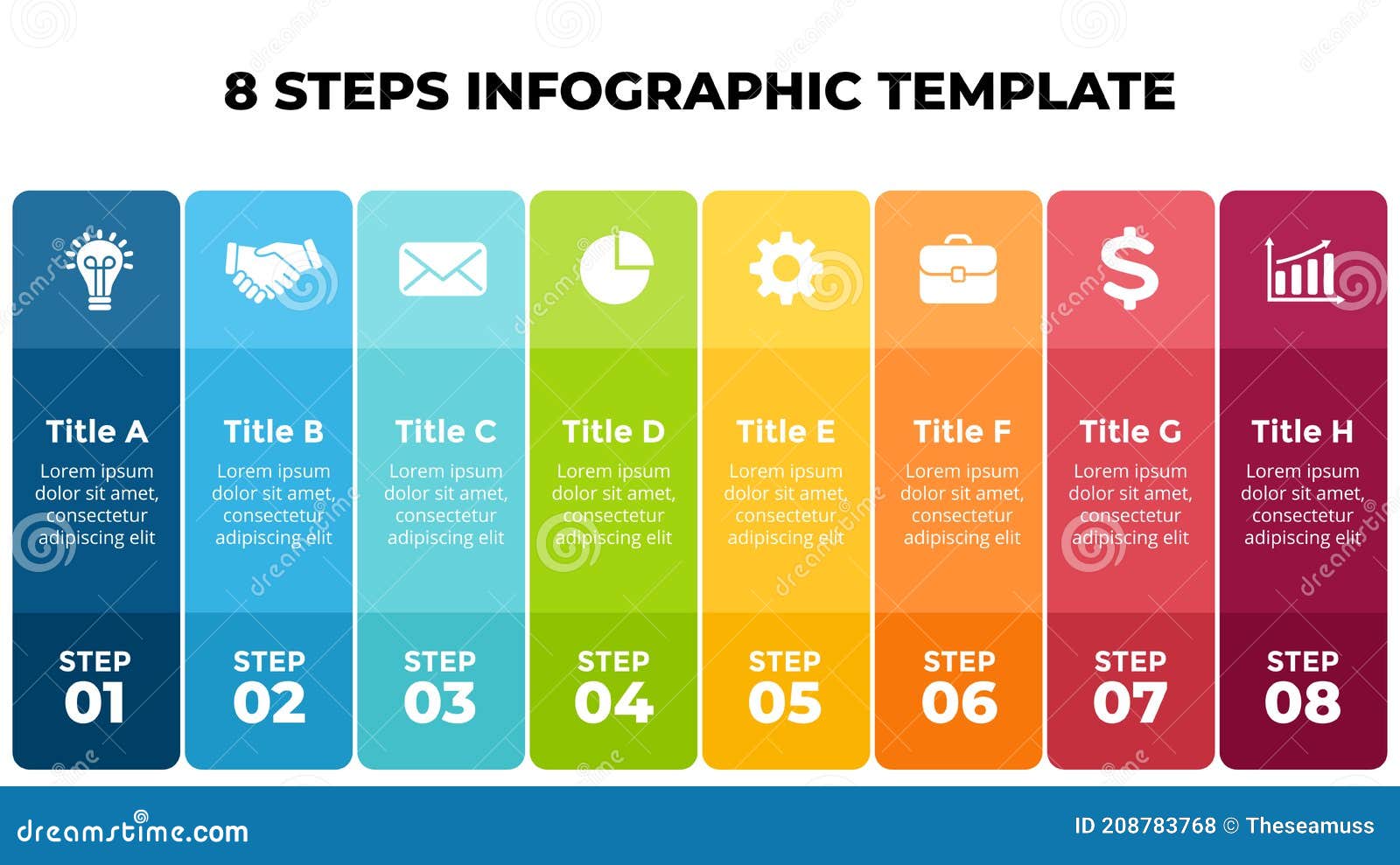 8 STEPS INFOGRAPHIC TEMPLATE

Title A
Lorem ipsum dolor sit amet, consectetur adipiscing elit
STEP 01

Title B
Lorem ipsum dolor sit amet, consectetur adipiscing elit
STEP 02

Title C
Lorem ipsum dolor sit amet, consectetur adipiscing elit
STEP 03

Title D
Lorem ipsum dolor sit amet, consectetur adipiscing elit
STEP 04

Title E
Lorem ipsum dolor sit amet, consectetur adipiscing elit
STEP 05

Title F
Lorem ipsum dolor sit amet, consectetur adipiscing elit
STEP 06

Title G
Lorem ipsum dolor sit amet, consectetur adipiscing elit
STEP 07

Title H
Lorem ipsum dolor sit amet, consectetur adipiscing elit
STEP 08

dreamstime.com
ID 208783768 © Theseamuss