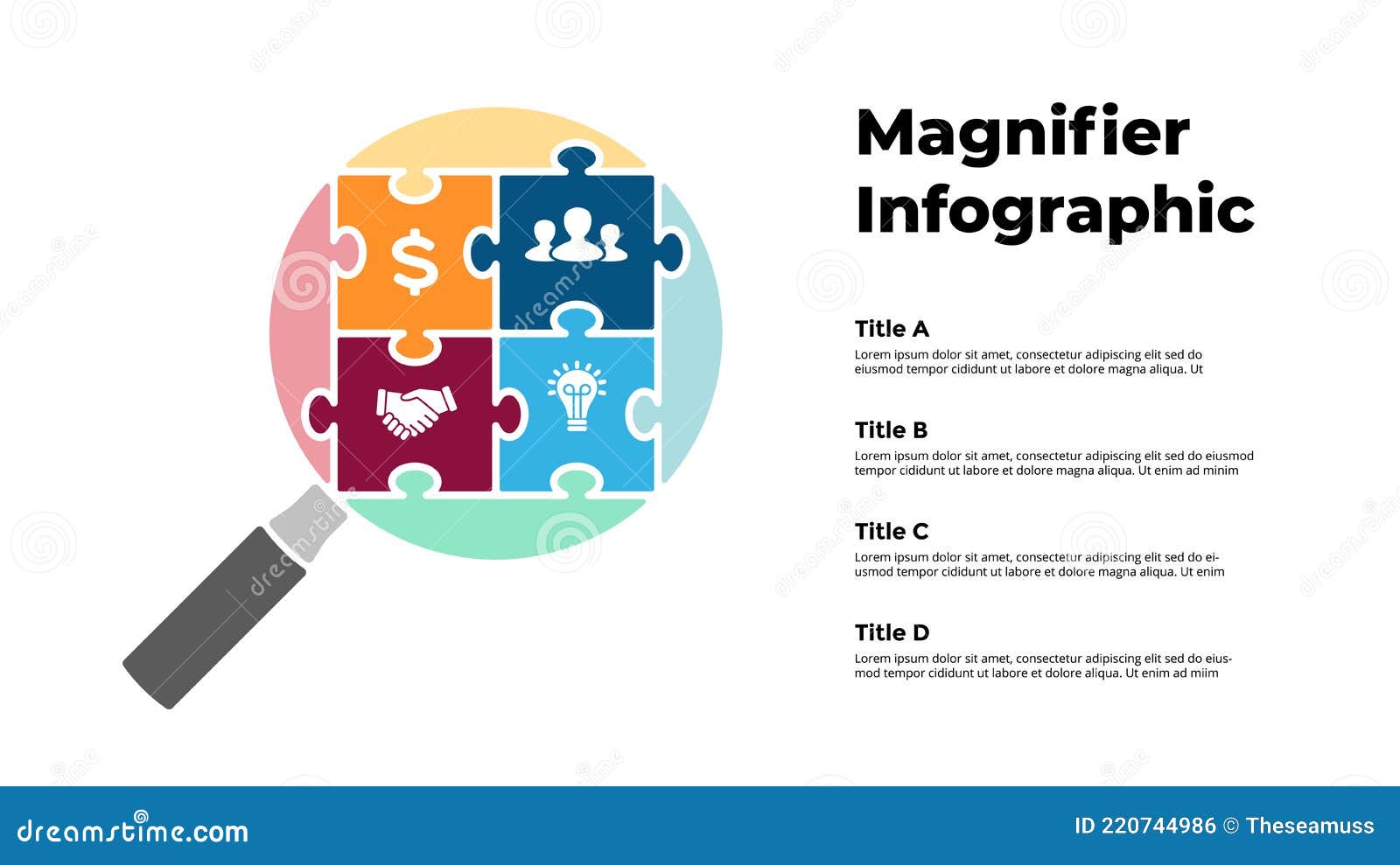 $

Magnifier Infographic

Title A

Lorem ipsum dolor sit amet, consectetur adipiscing elit sed do eiusmod tempor cididunt ut labore et dolore magna aliqua. Ut

Title B

Lorem ipsum dolor sit amet, consectetur adipiscing elit sed do eiusmod tempor cididunt ut labore et dolore magna aliqua. Ut enim ad minim

Title C

Lorem ipsum dolor sit amet, consectetur adipiscing elit sed do eiusmod tempor cididunt ut labore et dolore magna aliqua. Ut enim

Title D

Lorem ipsum dolor sit amet, consectetur adipiscing elit sed do eiusmod tempor cididunt ut labore et dolore aliqua. Ut enim ad miim

dreamstime.com

ID 220744986 © Theseamuss