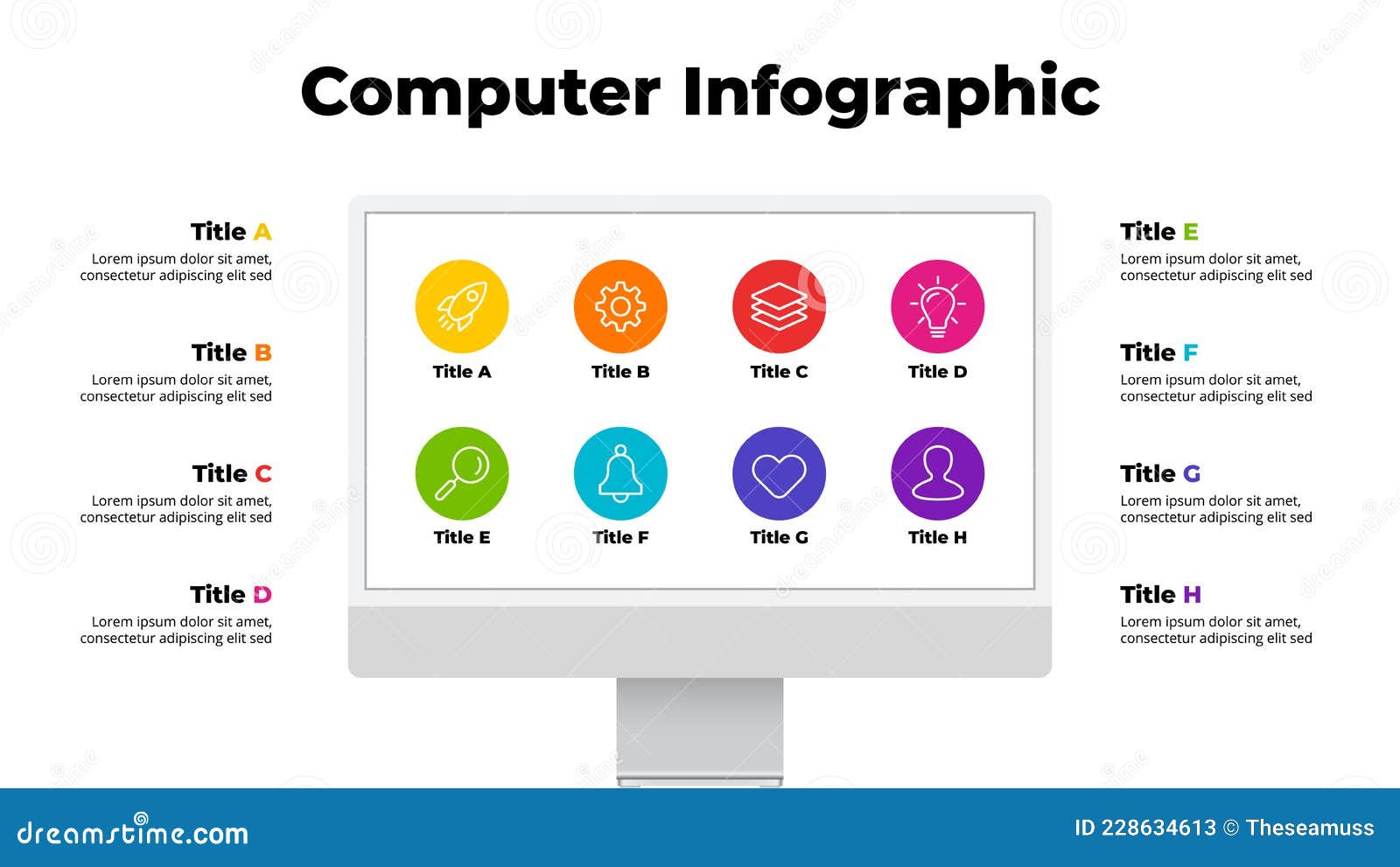 Computer Infographic

Title A
Lorem ipsum dolor sit amet, consectetur adipiscing elit sed

Title B
Lorem ipsum dolor sit amet, consectetur adipiscing elit sed

Title C
Lorem ipsum dolor sit amet, consectetur adipiscing elit sed

Title D
Lorem ipsum dolor sit amet, consectetur adipiscing elit sed

Title A

Title B

Title C

Title D

Title E

Title F

Title G

Title H

Title E
Lorem ipsum dolor sit amet, consectetur adipiscing elit sed

Title F
Lorem ipsum dolor sit amet, consectetur adipiscing elit sed

Title G
Lorem ipsum dolor sit amet, consectetur adipiscing elit sed

Title H
Lorem ipsum dolor sit amet, consectetur adipiscing elit sed

dreamstime.com

ID 228634613 © Theseamuss