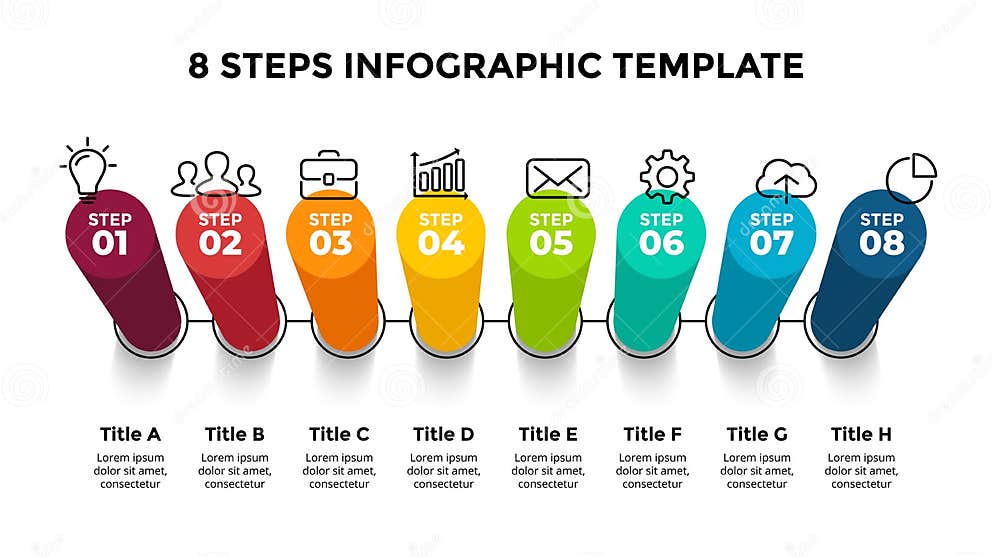 8 STEPS INFOGRAPHIC TEMPLATE

STEP 01

STEP 02

STEP 03

STEP 04

STEP 05

STEP 06

STEP 07

STEP 08

Title A
Lorem ipsum dolor sit amet, consectetur

Title B
Lorem ipsum dolor sit amet, consectetur

Title C
Lorem ipsum dolor sit amet, consectetur

Title D
Lorem ipsum dolor sit amet, consectetur

Title E
Lorem ipsum dolor sit amet, consectetur

Title F
Lorem ipsum dolor sit amet, consectetur

Title G
Lorem ipsum dolor sit amet, consectetur

Title H
Lorem ipsum dolor sit amet, consectetur