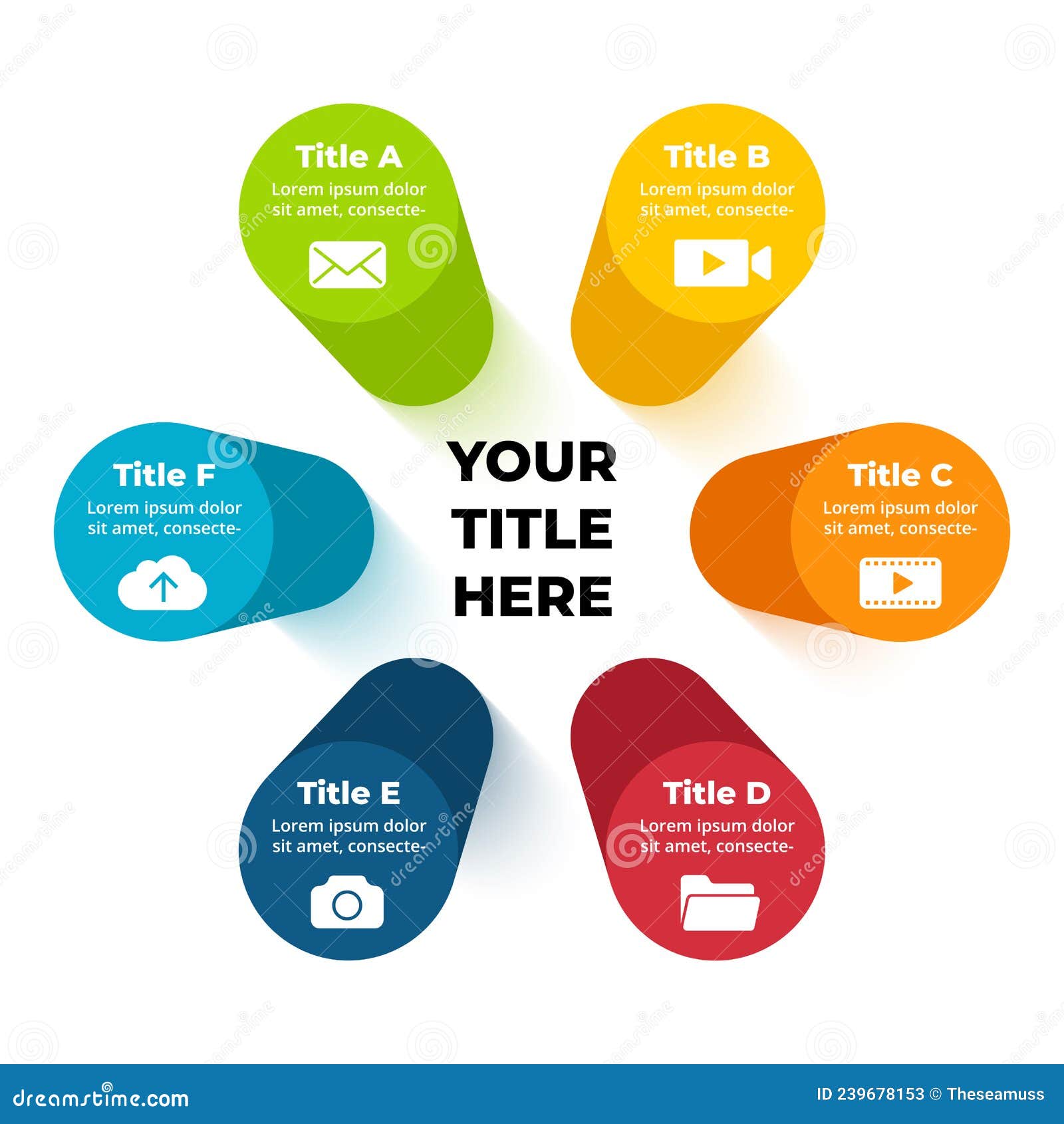 Title A
Lorem ipsum dolor sit amet, consecte-

Title B
Lorem ipsum dolor sit amet, consecte-

Title F
Lorem ipsum dolor sit amet, consecte-

YOUR TITLE HERE

Title C
Lorem ipsum dolor sit amet, consecte-

Title E
Lorem ipsum dolor sit amet, consecte-

Title D
Lorem ipsum dolor sit amet, consecte-

dreamstime.com
ID 239678153 © Theseamuss