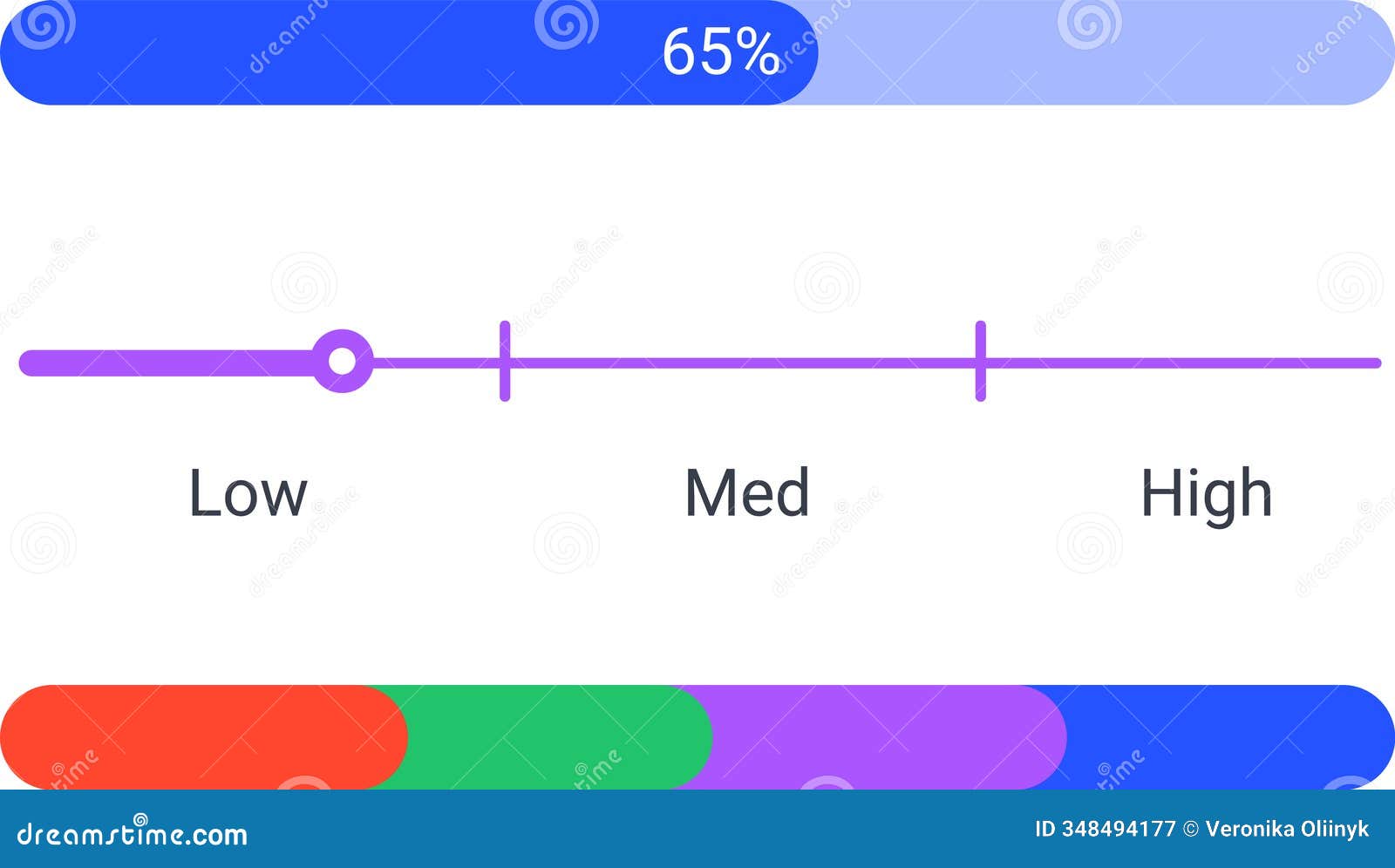 65%

Low

Med

High

dreamstime.com

ID 348494177 © Veronika Oliinyk