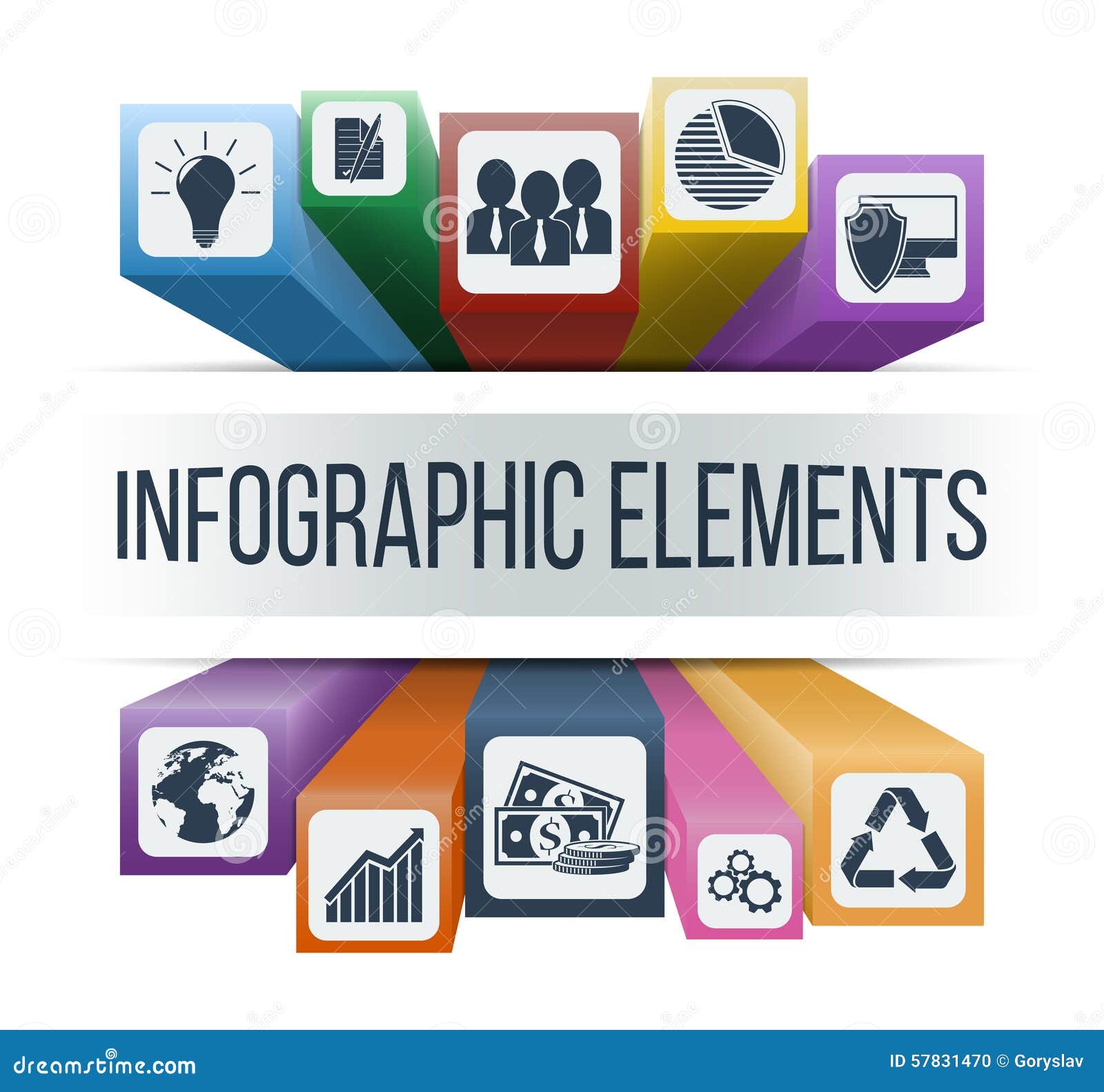 INFOGRAPHIC ELEMENTS

dreamstime.com

ID 57831470 © Goryslav