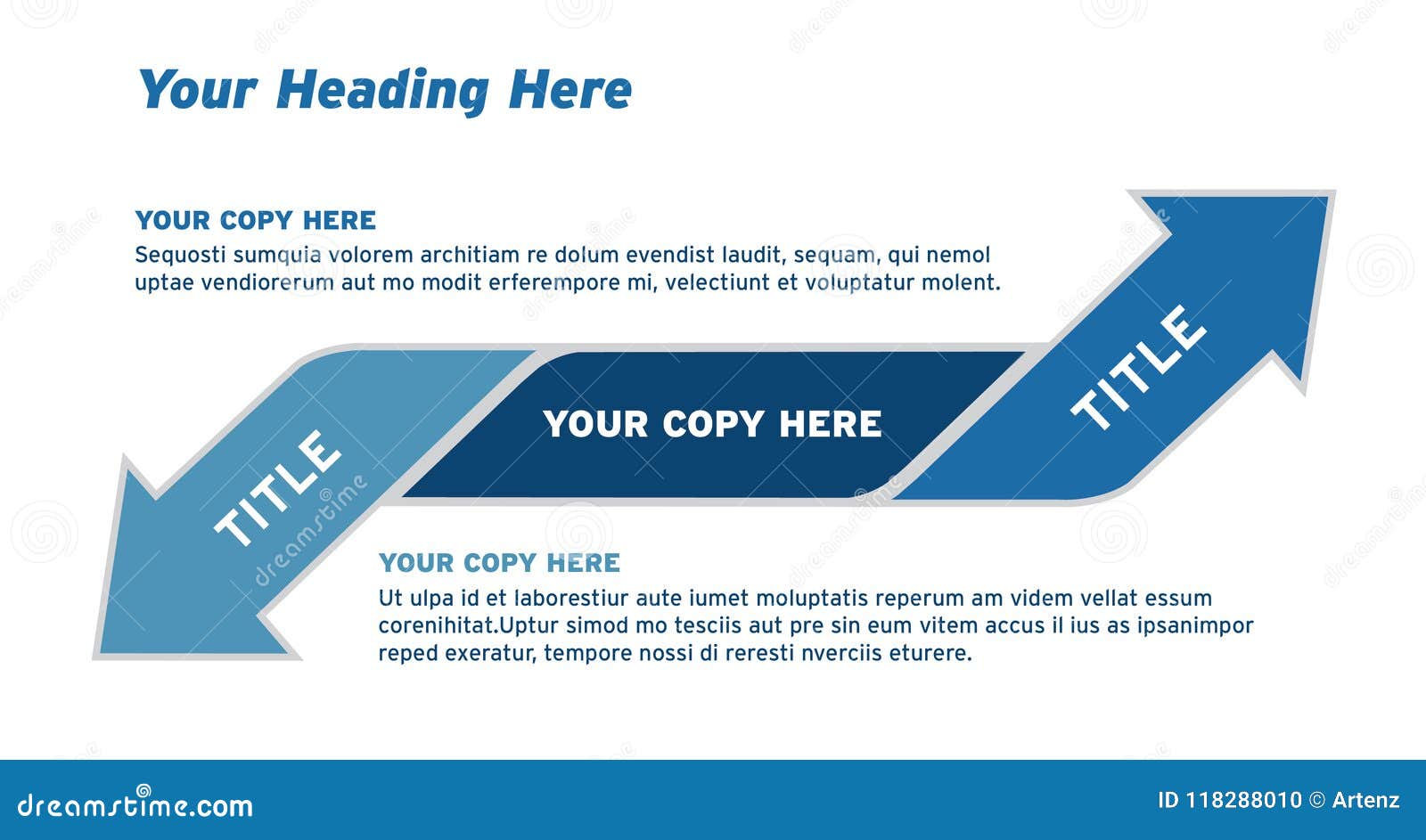 Your Heading Here

YOUR COPY HERE
Sequosti sumquia volorem architiam re dolum evendist laudit, sequam, qui nemol uptae vendiorerum aut mo modit erferempore mi, velectiunt et voluptatur molent.

TITLE

YOUR COPY HERE

TITLE

dreamstime

YOUR COPY HERE
Ut ulpa id et laborestiur aute iumet moluptatis reperum am videm vellat essum corenihitat.Uptur simod mo tesciis aut pre sin eum vitem accus il ius as ipsanimpor reped exeratur, tempore nossi di reresti nverciis eturere.

dreamstime.com

ID 118288010 © Artenz