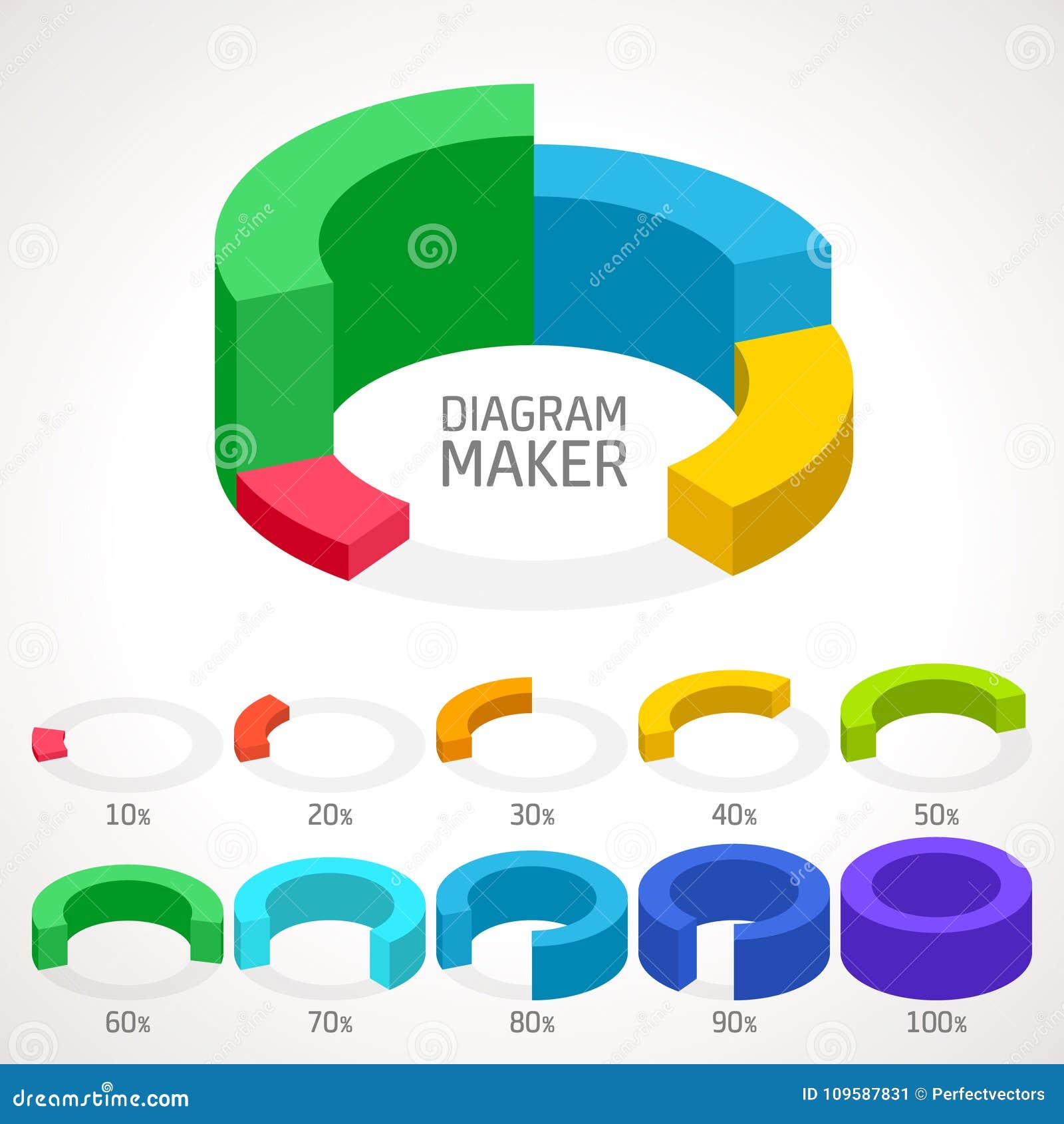 DIAGRAM MAKER

10%
20%
30%
40%
50%

60%
70%
80%
90%
100%

dreamstime.com
ID 109587831 © Perfectvectors