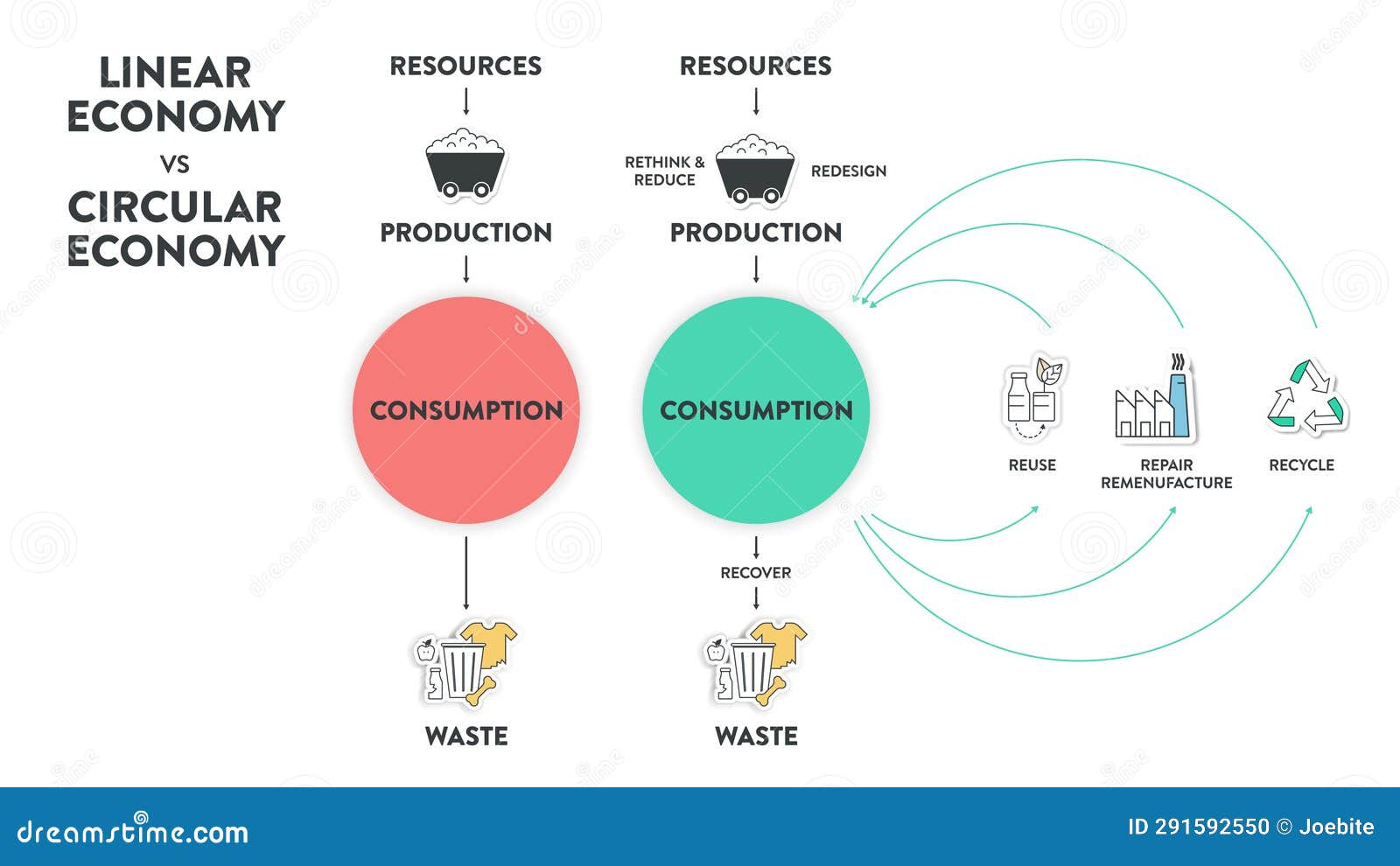 LINEAR ECONOMY
VS
CIRCULAR ECONOMY

RESOURCES

PRODUCTION

CONSUMPTION

WASTE

RESOURCES

RETHINK & REDUCE

REDESIGN

PRODUCTION

CONSUMPTION

RECOVER

WASTE

REUSE

REPAIR REMENUFACTURE

RECYCLE

dreamstime.com

ID 291592550 © Joebite