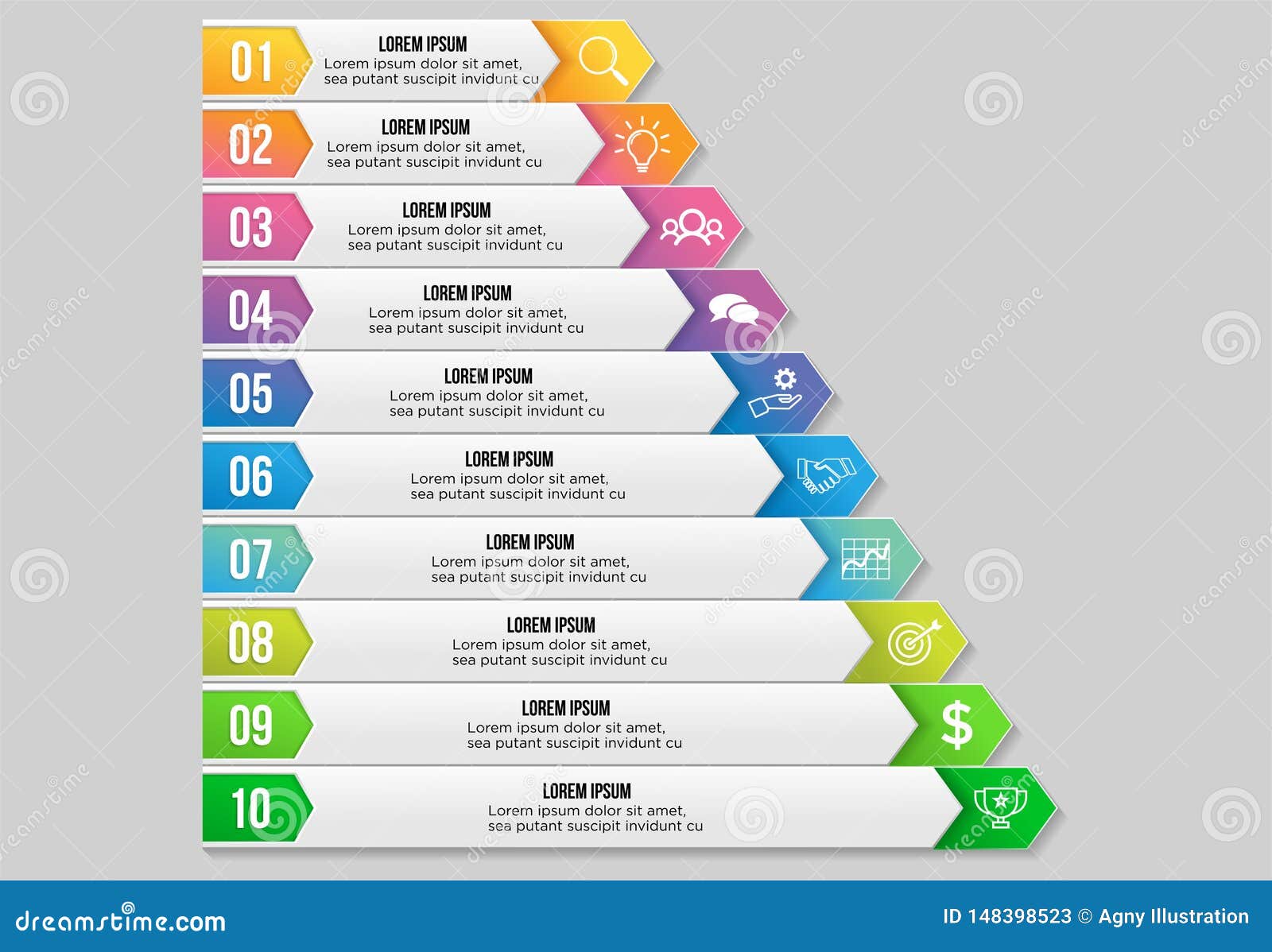 01
LOREM IPSUM
Lorem ipsum dolor sit amet, sea putant suscipit invidunt cu

02
LOREM IPSUM
Lorem ipsum dolor sit amet, sea putant suscipit invidunt cu

03
LOREM IPSUM
Lorem ipsum dolor sit amet, sea putant suscipit invidunt cu

04
LOREM IPSUM
Lorem ipsum dolor sit amet, sea putant suscipit invidunt cu

05
LOREM IPSUM
Lorem ipsum dolor sit amet, sea putant suscipit invidunt cu

06
LOREM IPSUM
Lorem ipsum dolor sit amet, sea putant suscipit invidunt cu

07
LOREM IPSUM
Lorem ipsum dolor sit amet, sea putant suscipit invidunt cu

08
LOREM IPSUM
Lorem ipsum dolor sit amet, sea putant suscipit invidunt cu

09
LOREM IPSUM
Lorem ipsum dolor sit amet, sea putant suscipit invidunt cu

$

10
LOREM IPSUM
Lorem ipsum dolor sit amet, sea putant suscipit invidunt cu

dreamstime.com
ID 148398523 © Agny Illustration