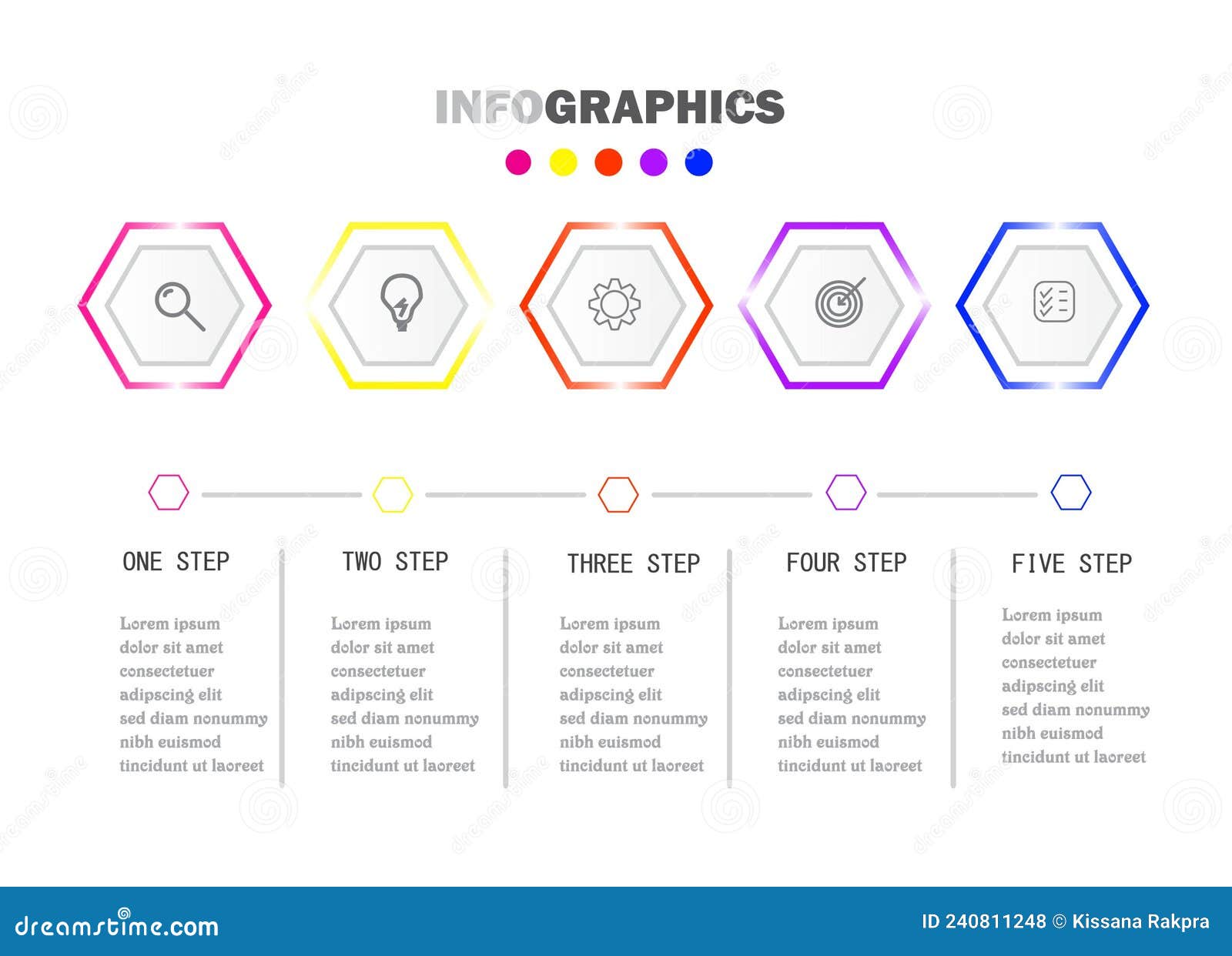 INFOGRAPHICS

ONE STEP

Lorem ipsum dolor sit amet consectetuer adipscing elit sed diam nonummy nibh euismod tincidunt ut laoreet

TWO STEP

Lorem ipsum dolor sit amet consectetuer adipscing elit sed diam nonummy nibh euismod tincidunt ut laoreet

THREE STEP

Lorem ipsum dolor sit amet consectetuer adipscing elit sed diam nonummy nibh euismod tincidunt ut laoreet

FOUR STEP

Lorem ipsum dolor sit amet consectetuer adipscing elit sed diam nonummy nibh euismod tincidunt ut laoreet

FIVE STEP

Lorem ipsum dolor sit amet consectetuer adipscing elit sed diam nonummy nibh euismod tincidunt ut laoreet

dreamstime.com

ID 240811248 © Kissana Rakpra