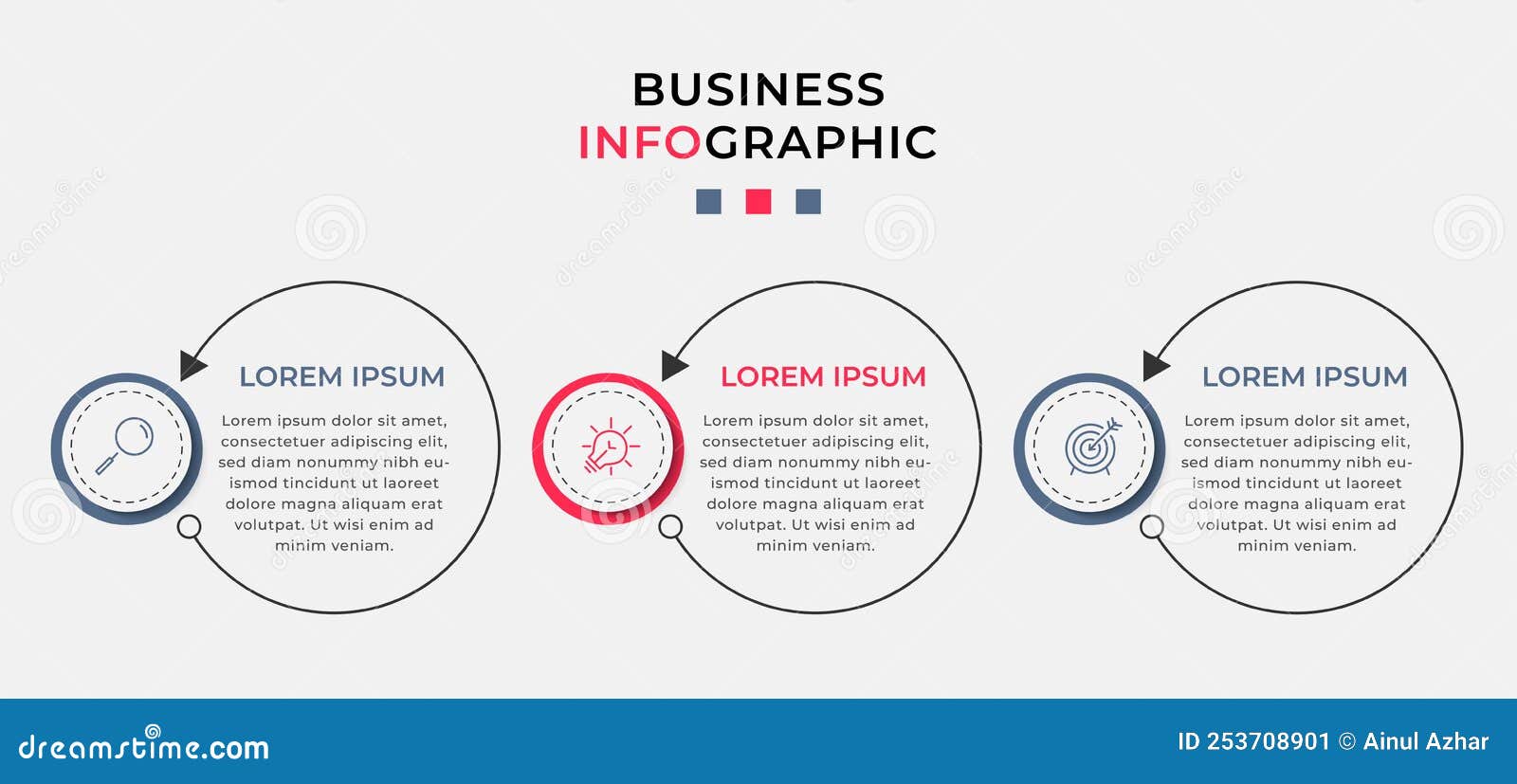 BUSINESS
INFOGRAPHIC

LOREM IPSUM

Lorem ipsum dolor sit amet, consectetuer adipiscing elit, sed diam nonummy nibh euismod tincidunt ut laoreet dolore magna aliquam erat volutpat. Ut wisi enim ad minim veniam.

LOREM IPSUM

Lorem ipsum dolor sit amet, consectetuer adipiscing elit, sed diam nonummy nibh euismod tincidunt ut laoreet dolore magna aliquam erat volutpat. Ut wisi enim ad minim veniam.

LOREM IPSUM

Lorem ipsum dolor sit amet, consectetuer adipiscing elit, sed diam nonummy nibh euismod tincidunt ut laoreet dolore magna aliquam erat volutpat. Ut wisi enim ad minim veniam.

dreamstime.com

ID 253708901 © Ainul Azhar