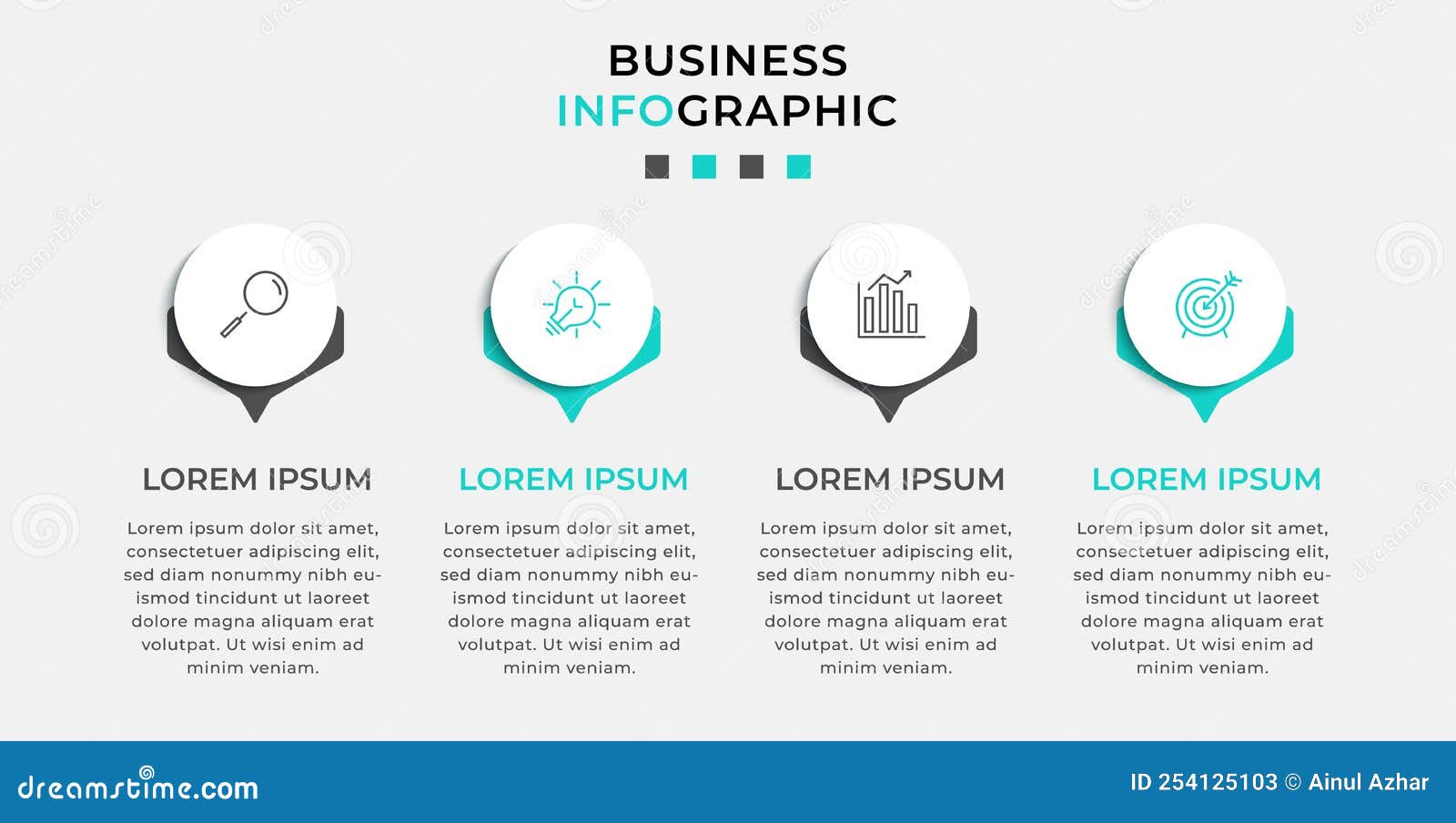 BUSINESS
INFOGRAPHIC

LOREM IPSUM

Lorem ipsum dolor sit amet, consectetuer adipiscing elit, sed diam nonummy nibh euismod tincidunt ut laoreet dolore magna aliquam erat volutpat. Ut wisi enim ad minim veniam.

LOREM IPSUM

Lorem ipsum dolor sit amet, consectetuer adipiscing elit, sed diam nonummy nibh euismod tincidunt ut laoreet dolore magna aliquam erat volutpat. Ut wisi enim ad minim veniam.

LOREM IPSUM

Lorem ipsum dolor sit amet, consectetuer adipiscing elit, sed diam nonummy nibh euismod tincidunt ut laoreet dolore magna aliquam erat volutpat. Ut wisi enim ad minim veniam.

LOREM IPSUM

Lorem ipsum dolor sit amet, consectetuer adipiscing elit, sed diam nonummy nibh euismod tincidunt ut laoreet dolore magna aliquam erat volutpat. Ut wisi enim ad minim veniam.

dreamstime.com

ID 254125103 © Ainul Azhar