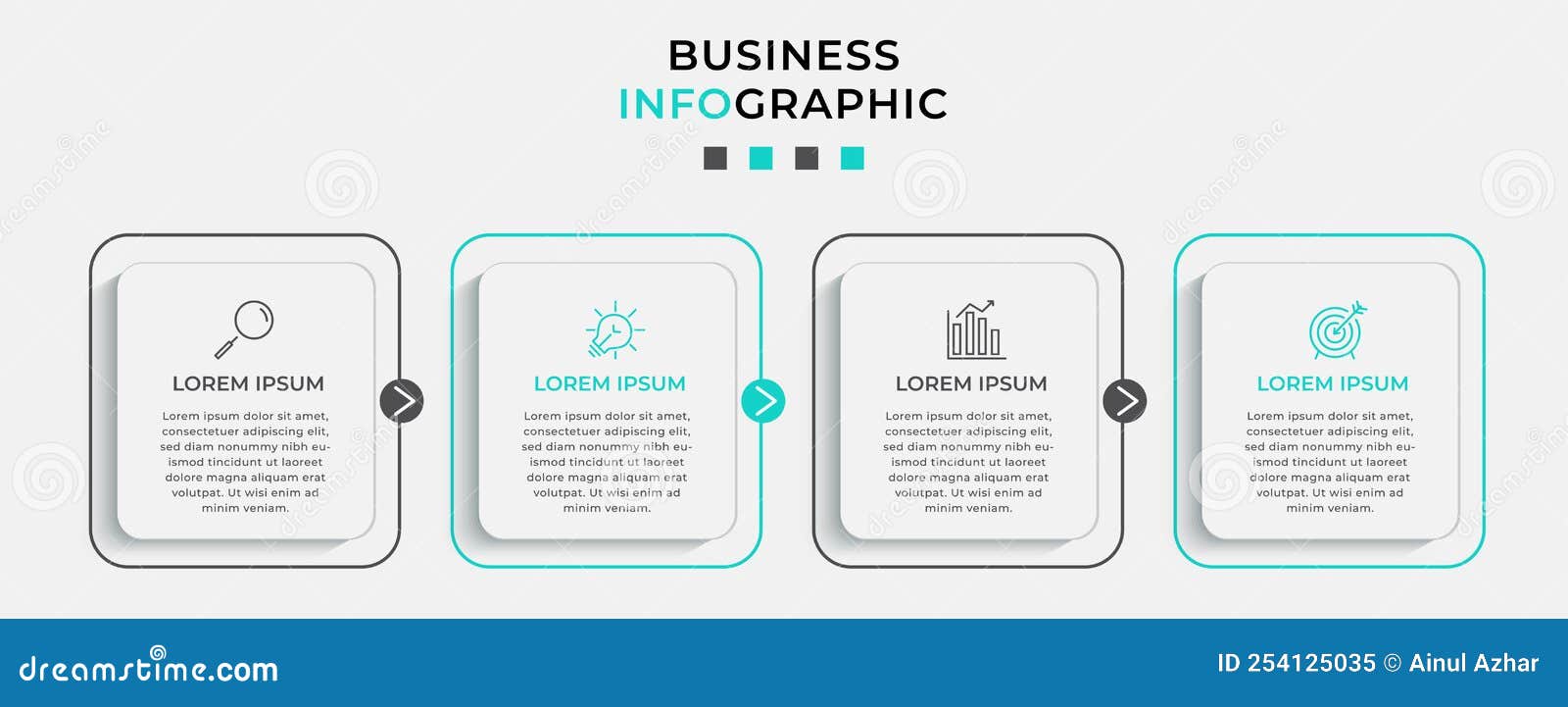 BUSINESS
INFOGRAPHIC

LOREM IPSUM

Lorem ipsum dolor sit amet, consectetuer adipiscing elit, sed diam nonummy nibh euismod tincidunt ut laoreet dolore magna aliquam erat volutpat. Ut wisi enim ad minim veniam.

LOREM IPSUM

Lorem ipsum dolor sit amet, consectetuer adipiscing elit, sed diam nonummy nibh euismod tincidunt ut laoreet dolore magna aliquam erat volutpat. Ut wisi enim ad minim veniam.

LOREM IPSUM

Lorem ipsum dolor sit amet, consectetuer adipiscing elit, sed diam nonummy nibh euismod tincidunt ut laoreet dolore magna aliquam erat volutpat. Ut wisi enim ad minim veniam.

LOREM IPSUM

Lorem ipsum dolor sit amet, consectetuer adipiscing elit, sed diam nonummy nibh euismod tincidunt ut laoreet dolore magna aliquam erat volutpat. Ut wisi enim ad minim veniam.

dreamstime.com

ID 254125035 © Ainul Azhar