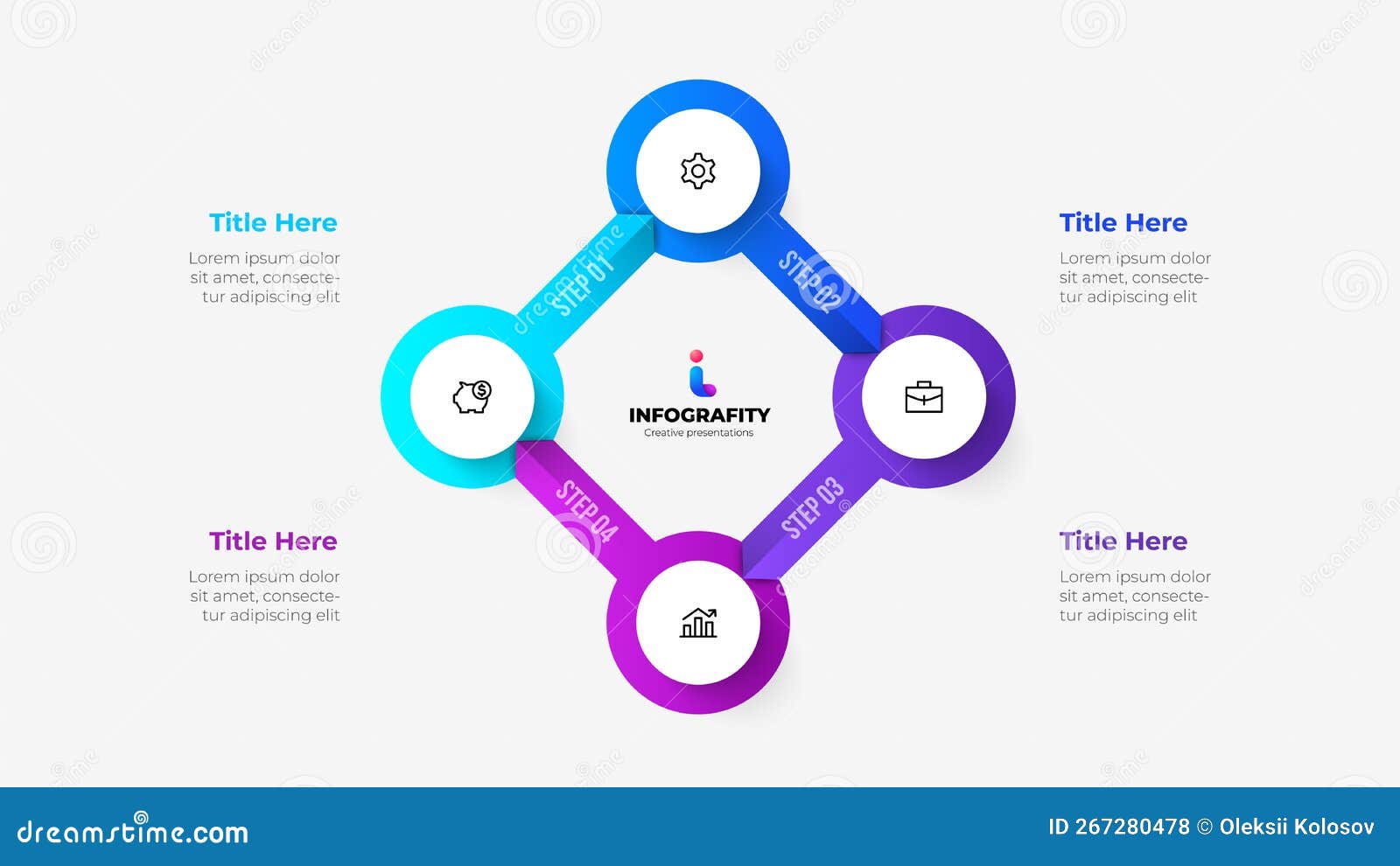 Title Here
Lorem ipsum dolor sit amet, consectetur adipiscing elit

Title Here
Lorem ipsum dolor sit amet, consectetur adipiscing elit

STEP 01

STEP 02

INFOGRAFITY
Creative presentations

STEP 04

STEP 03

Title Here
Lorem ipsum dolor sit amet, consectetur adipiscing elit

Title Here
Lorem ipsum dolor sit amet, consectetur adipiscing elit

dreamstime.com

ID 267280478 © Oleksii Kolosov