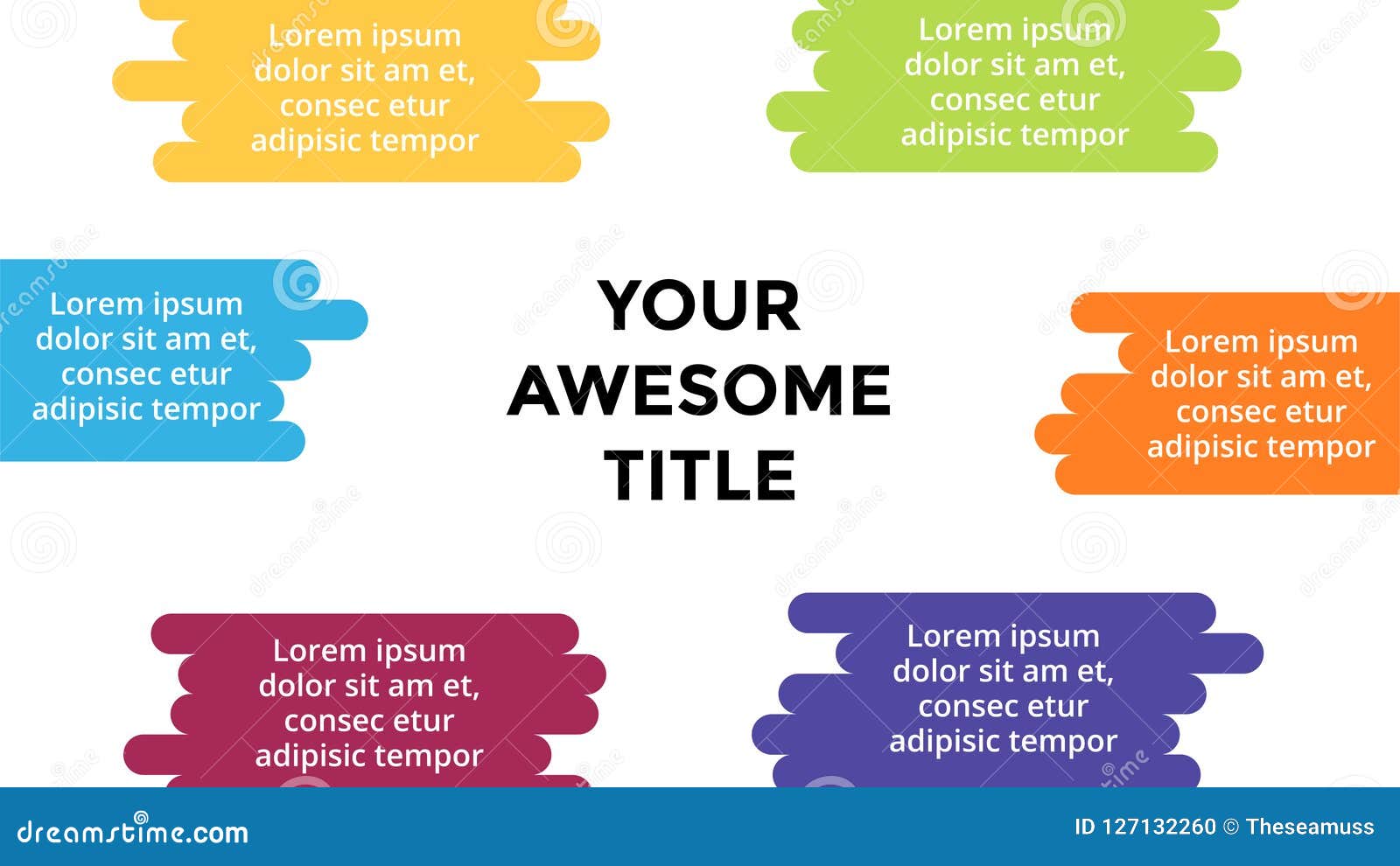 Lorem ipsum dolor sit am et, consec etur adipisic tempor

Lorem ipsum dolor sit am et, consec etur adipisic tempor

Lorem ipsum dolor sit am et, consec etur adipisic tempor

YOUR AWESOME TITLE

Lorem ipsum dolor sit am et, consec etur adipisic tempor

Lorem ipsum dolor sit am et, consec etur adipisic tempor

Lorem ipsum dolor sit am et, consec etur adipisic tempor

dreamstime.com

ID 127132260 © Theseamuss