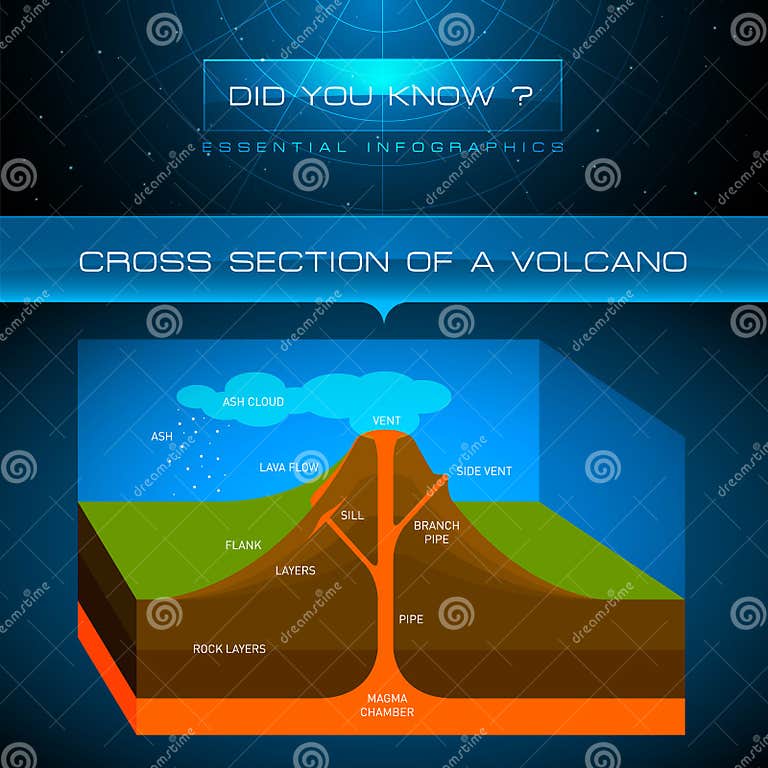 DID YOU KNOW ?

ESSENTIAL INFOGRAPHICS

CROSS SECTION OF A VOLCANO

ASH CLOUD
ASH
VENT
LAVA FLOW
SIDE VENT
SILL
BRANCH PIPE
FLANK
LAYERS
PIPE
ROCK LAYERS
MAGMA CHAMBER

dreamstime