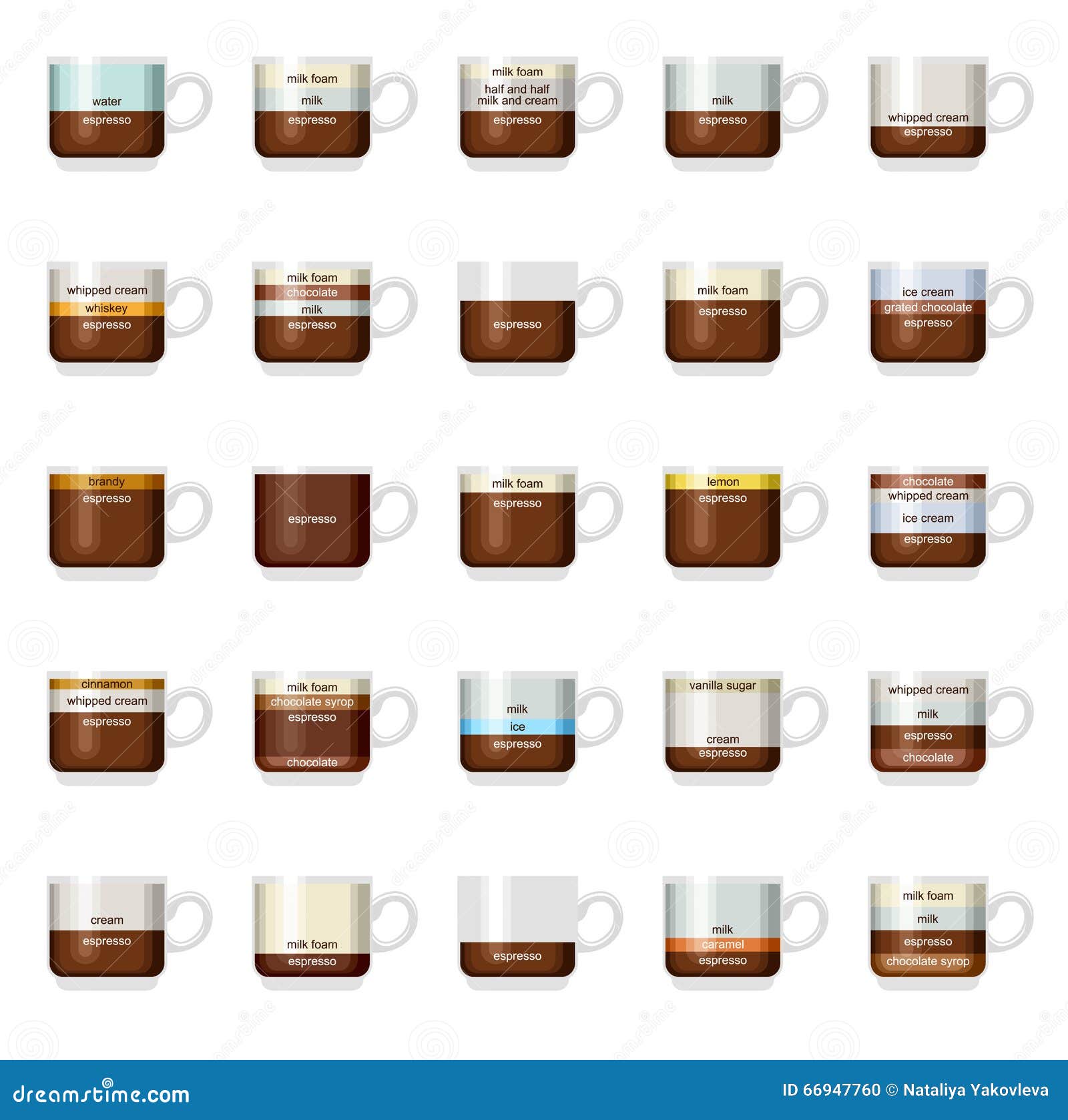 water
espresso

milk foam
milk
espresso

milk foam
half and half milk and cream
espresso

milk
espresso

whipped cream
espresso

whipped cream
whiskey
espresso

milk foam
chocolate
milk
espresso

espresso

milk foam
espresso

ice cream
grated chocolate
espresso

brandy
espresso

espresso

milk foam
espresso

lemon
espresso

chocolate
whipped cream
ice cream
espresso

cinnamon
whipped cream
espresso

milk foam
chocolate syrop
espresso
chocolate

milk
ice
espresso

vanilla sugar
cream
espresso

whipped cream
milk
espresso
chocolate

cream
espresso

milk foam
espresso

espresso

milk
caramel
espresso

milk foam
milk
espresso
chocolate syrop

dreamstime.com
ID 66947760 © Nataliya Yakovleva