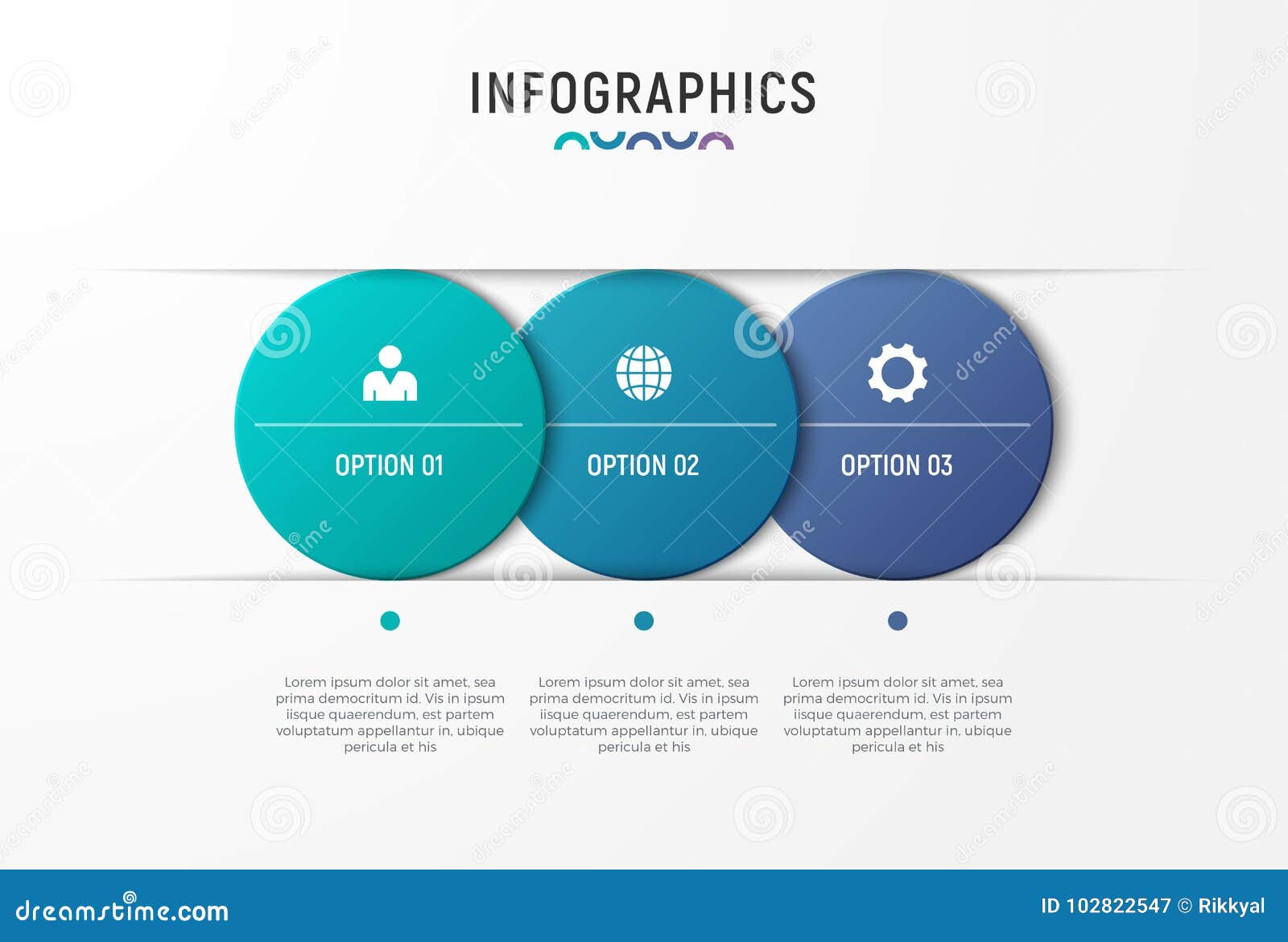 INFOGRAPHICS

OPTION 01

OPTION 02

OPTION 03

Lorem ipsum dolor sit amet, sea prima democritum id. Vis in ipsum iisque quaerendum, est partem voluptatum appellantur in, ubique pericula et his

Lorem ipsum dolor sit amet, sea prima democritum id. Vis in ipsum iisque quaerendum, est partem voluptatum appellantur in, ubique pericula et his

Lorem ipsum dolor sit amet, sea prima democritum id. Vis in ipsum iisque quaerendum, est partem voluptatum appellantur in, ubique pericula et his

dreamstime.com

ID 102822547 © Rikkyal