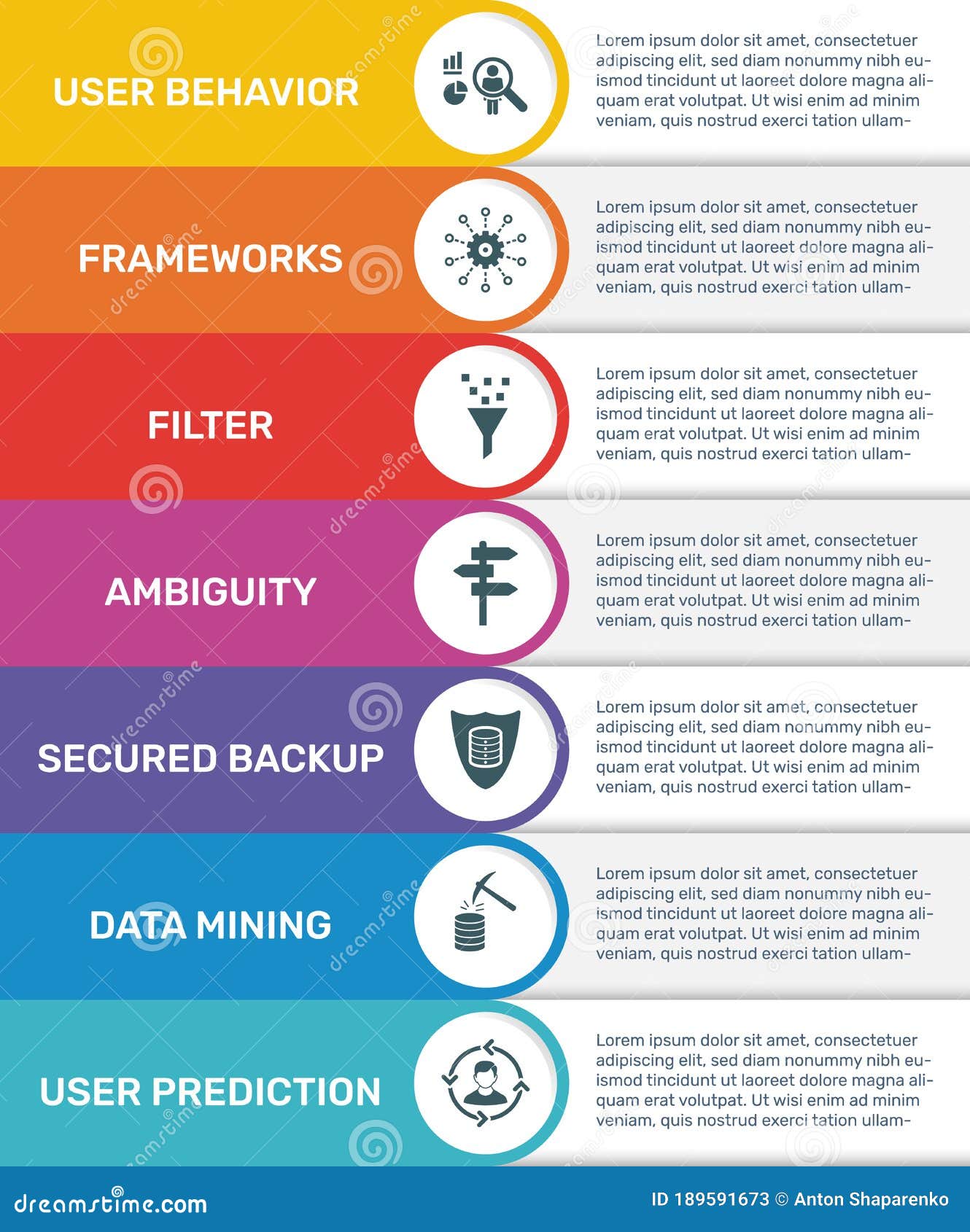 USER BEHAVIOR

Lorem ipsum dolor sit amet, consectetuer adipiscing elit, sed diam nonummy nibh euismod tincidunt ut laoreet dolore magna aliquam erat volutpat. Ut wisi enim ad minim veniam, quis nostrud exerci tation ullam-

FRAMEWORKS

Lorem ipsum dolor sit amet, consectetuer adipiscing elit, sed diam nonummy nibh euismod tincidunt ut laoreet dolore magna aliquam erat volutpat. Ut wisi enim ad minim veniam, quis nostrud exerci tation ullam-

FILTER

Lorem ipsum dolor sit amet, consectetuer adipiscing elit, sed diam nonummy nibh euismod tincidunt ut laoreet dolore magna aliquam erat volutpat. Ut wisi enim ad minim veniam, quis nostrud exerci tation ullam-

AMBIGUITY

Lorem ipsum dolor sit amet, consectetuer adipiscing elit, sed diam nonummy nibh euismod tincidunt ut laoreet dolore magna aliquam erat volutpat. Ut wisi enim ad minim veniam, quis nostrud exerci tation ullam-

SECURED BACKUP

Lorem ipsum dolor sit amet, consectetuer adipiscing elit, sed diam nonummy nibh euismod tincidunt ut laoreet dolore magna aliquam erat volutpat. Ut wisi enim ad minim veniam, quis nostrud exerci tation ullam-

DATA MINING

Lorem ipsum dolor sit amet, consectetuer adipiscing elit, sed diam nonummy nibh euismod tincidunt ut laoreet dolore magna aliquam erat volutpat. Ut wisi enim ad minim veniam, quis nostrud exerci tation ullam-

USER PREDICTION

Lorem ipsum dolor sit amet, consectetuer adipiscing elit, sed diam nonummy nibh euismod tincidunt ut laoreet dolore magna aliquam erat volutpat. Ut wisi enim ad minim veniam, quis nostrud exerci tation ullam-

dreamstime.com

ID 189591673 © Anton Shaparenko