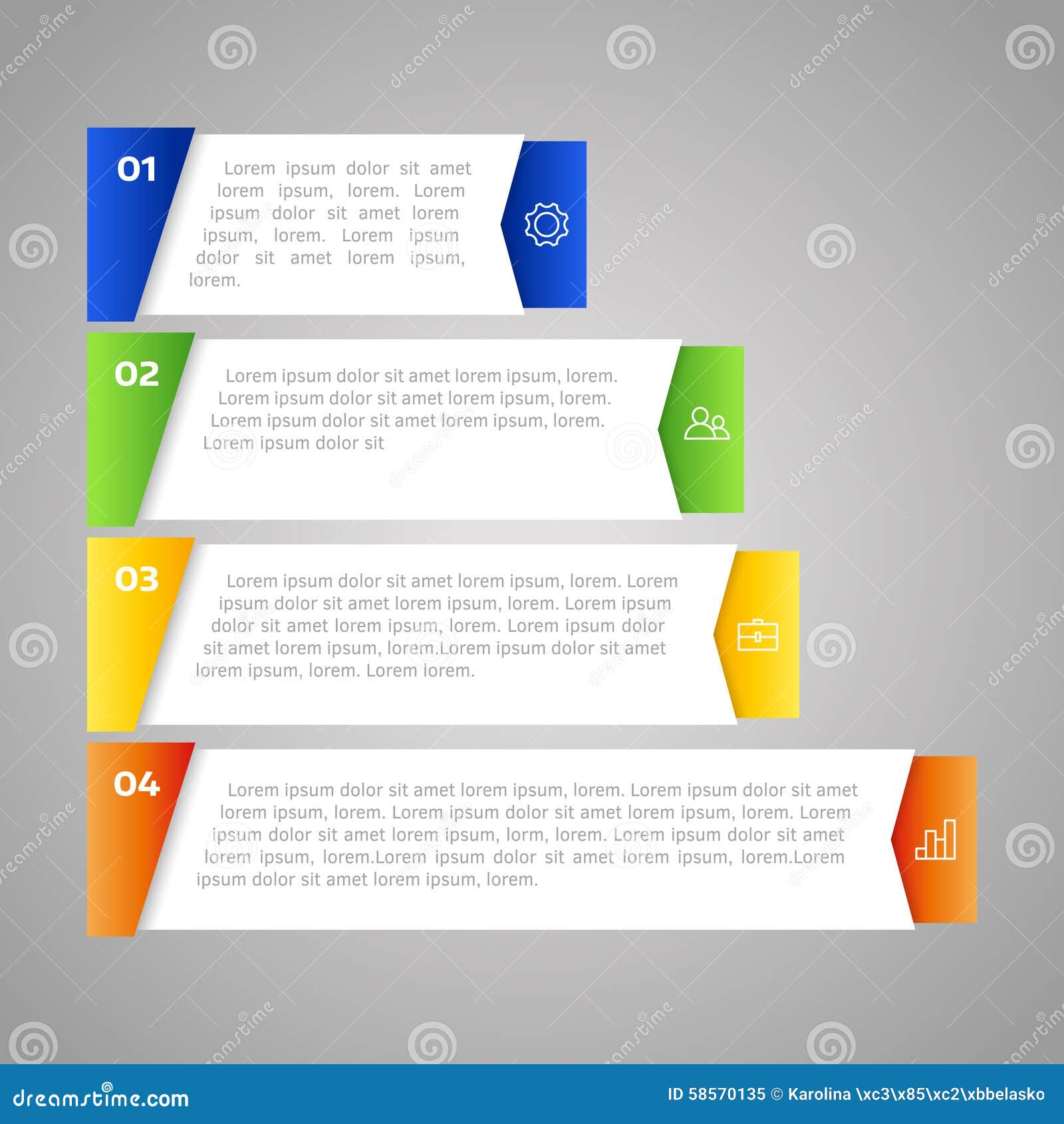 01

Lorem ipsum dolor sit amet lorem ipsum, lorem. Lorem ipsum dolor sit amet lorem ipsum, lorem. Lorem ipsum dolor sit amet lorem ipsum, lorem.

02

Lorem ipsum dolor sit amet lorem ipsum, lorem. Lorem ipsum dolor sit amet lorem ipsum, lorem. Lorem ipsum dolor sit amet lorem ipsum, lorem. Lorem ipsum dolor sit

03

Lorem ipsum dolor sit amet lorem ipsum, lorem. Lorem ipsum dolor sit amet lorem ipsum, lorem. Lorem ipsum dolor sit amet lorem ipsum, lorem. Lorem ipsum dolor sit amet lorem ipsum, lorem.Lorem ipsum dolor sit amet lorem ipsum, lorem. Lorem lorem.

04

Lorem ipsum dolor sit amet lorem ipsum, lorem. Lorem ipsum dolor sit amet lorem ipsum, lorem. Lorem ipsum dolor sit amet lorem ipsum, lorem. Lorem ipsum dolor sit amet lorem ipsum, lorm, lorem. Lorem ipsum dolor sit amet lorem ipsum, lorem.Lorem ipsum dolor sit amet lorem ipsum, lorem.Lorem ipsum dolor sit amet lorem ipsum, lorem.

dreamstime.com

ID 58570135 © Karolina \xc3\x85\xc2\xbbelasko