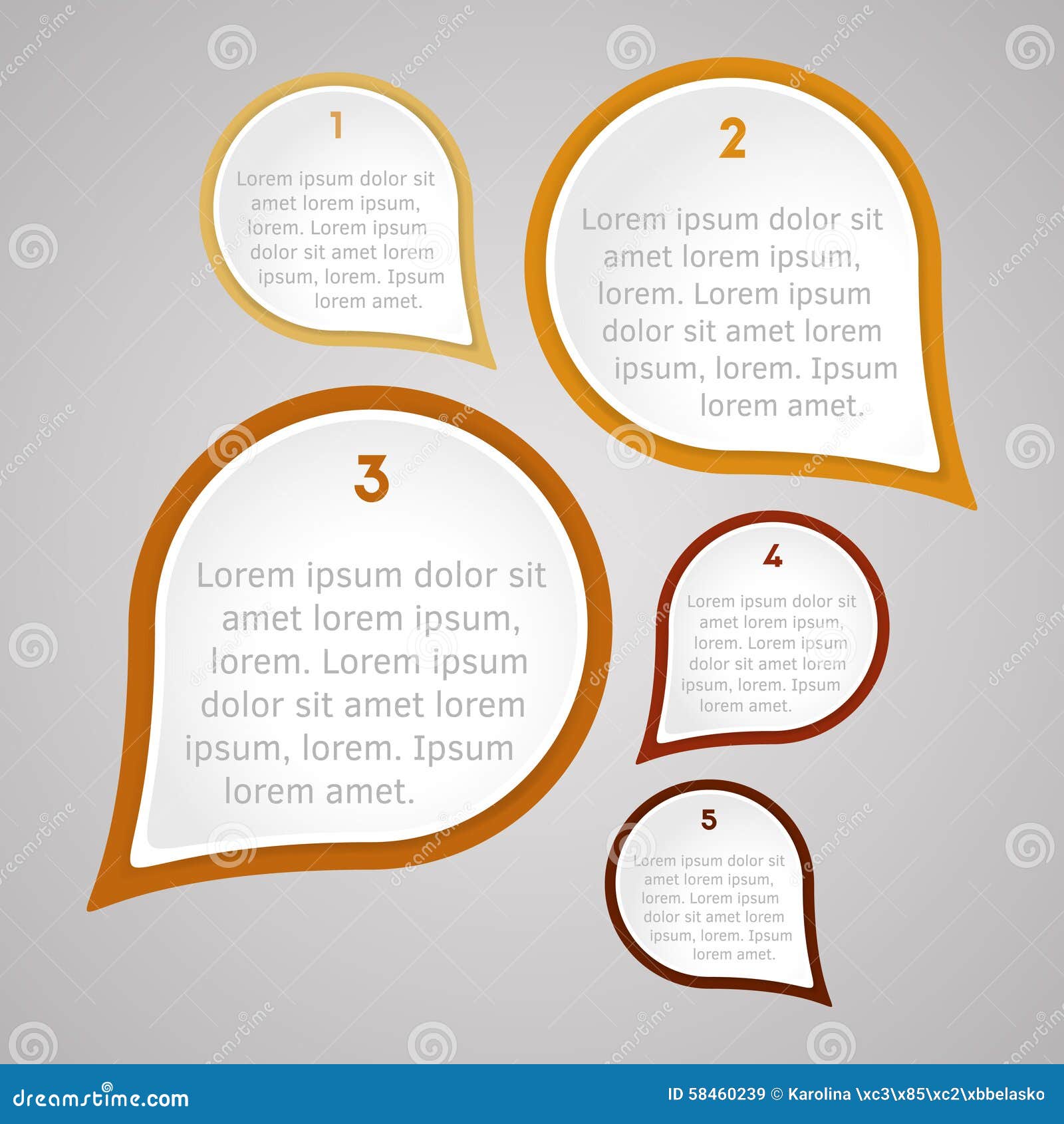 1

Lorem ipsum dolor sit amet lorem ipsum, lorem. Lorem ipsum dolor sit amet lorem ipsum, lorem. Ipsum lorem amet.

2

Lorem ipsum dolor sit amet lorem ipsum, lorem. Lorem ipsum dolor sit amet lorem ipsum, lorem. Ipsum lorem amet.

3

Lorem ipsum dolor sit amet lorem ipsum, lorem. Lorem ipsum dolor sit amet lorem ipsum, lorem. Ipsum lorem amet.

4

Lorem ipsum dolor sit amet lorem ipsum, lorem. Lorem ipsum dolor sit amet lorem ipsum, lorem. Ipsum lorem amet.

5

Lorem ipsum dolor sit amet lorem ipsum, lorem. Lorem ipsum dolor sit amet lorem ipsum, lorem. Ipsum lorem amet.

dreamstime.com

ID 58460239 © Karolina \xc3\x85\xc2\xbbelasko