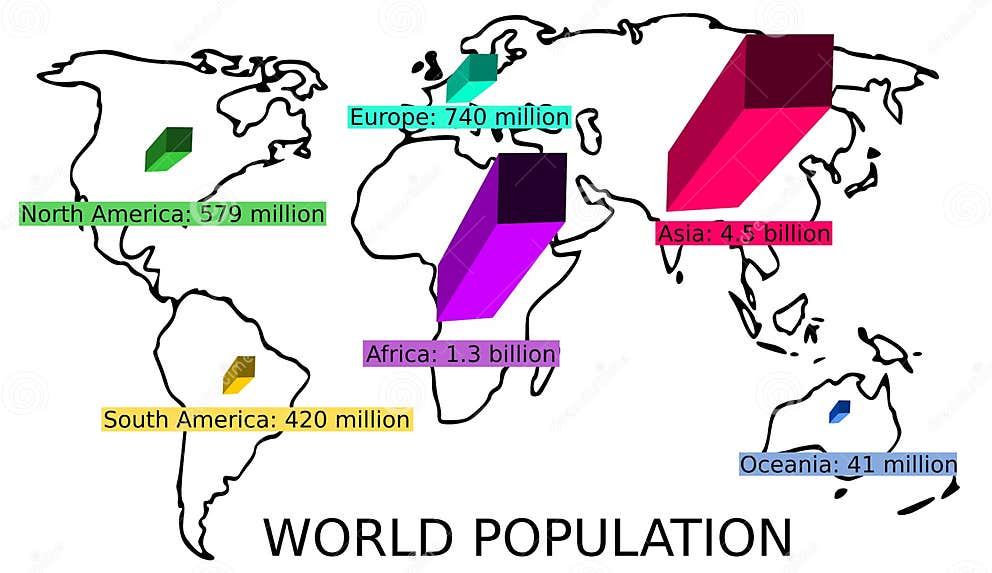 Europe: 740 million

North America: 579 million

Asia: 4.5 billion

Africa: 1.3 billion

South America: 420 million

Oceania: 41 million

WORLD POPULATION