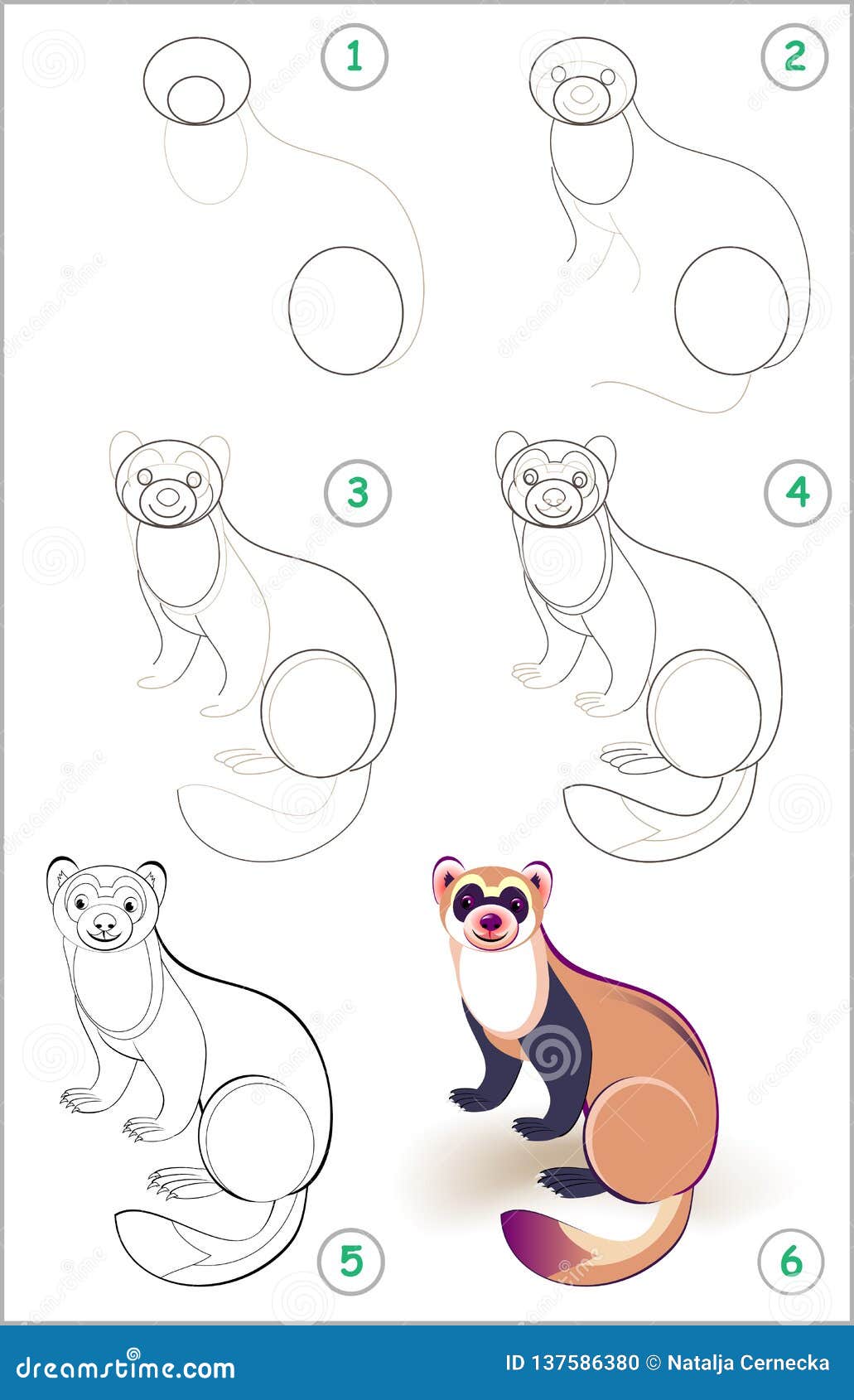 1
2
3
4
5
6
dreamstime.com
ID 137586380 © Natalja Cernecka