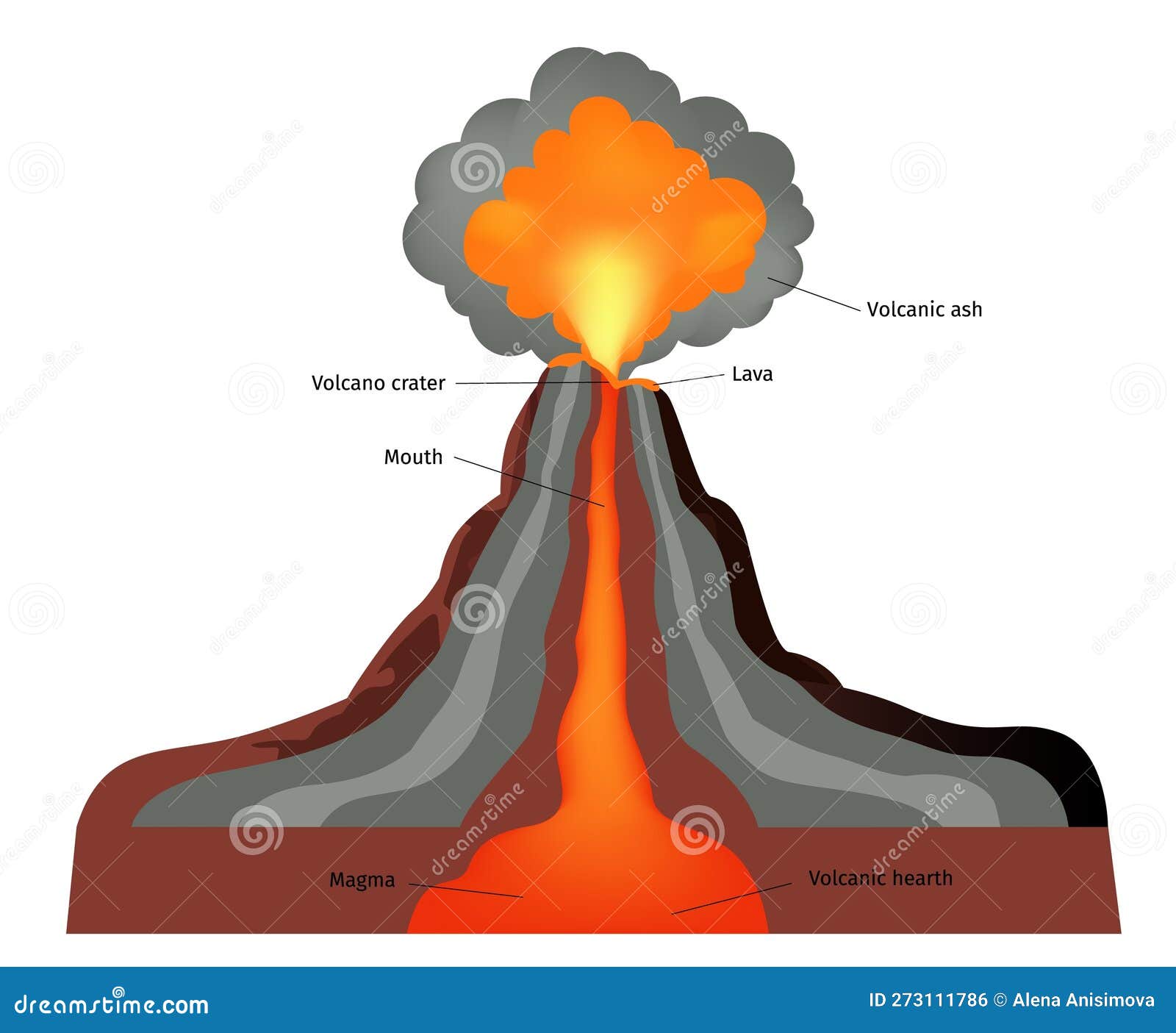 Volcanic ash

Volcano crater

Lava

Mouth

Magma

Volcanic hearth

dreamstime

dreamstime.com

ID 273111786 © Alena Anisimova