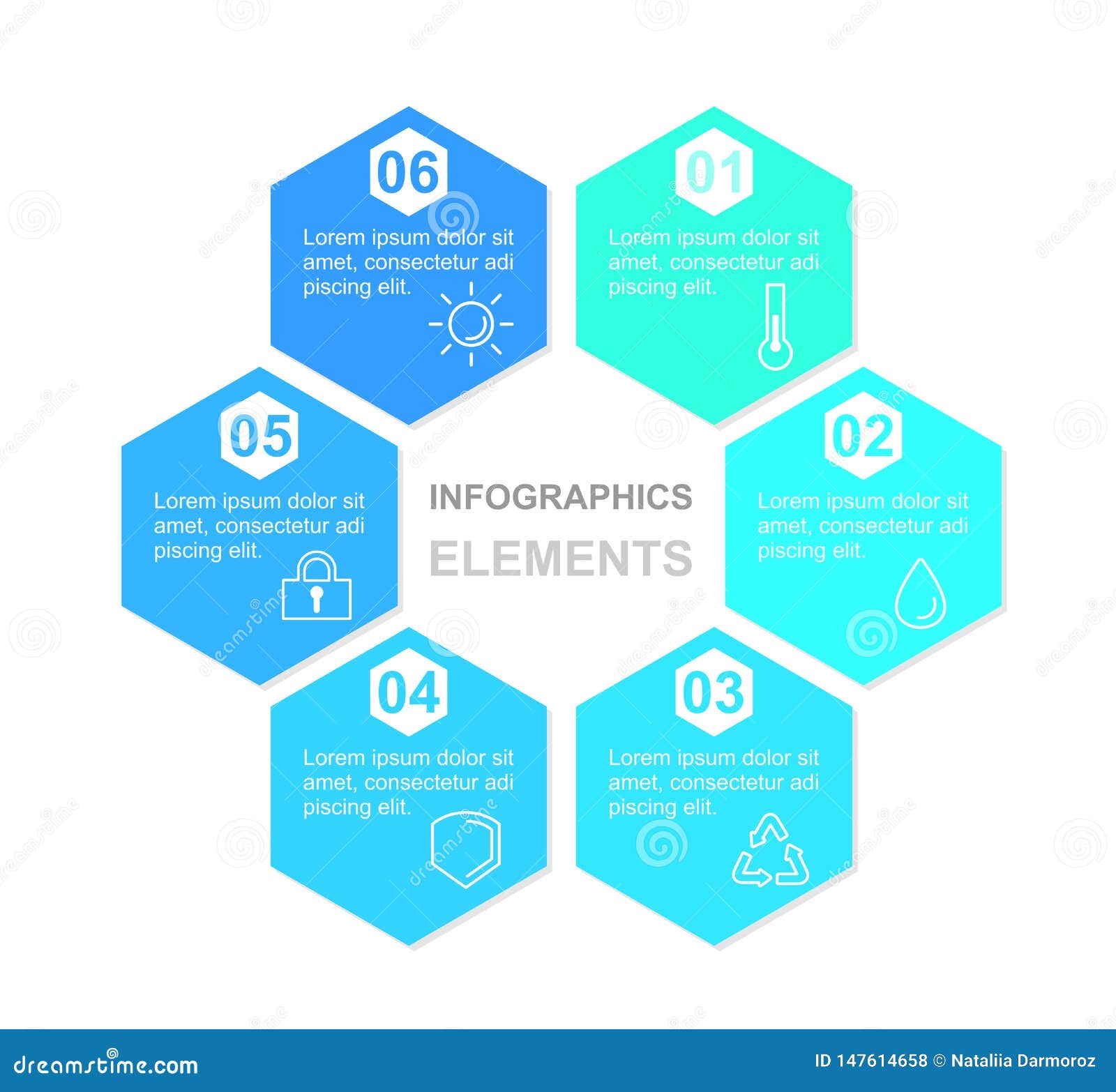 06

Lorem ipsum dolor sit amet, consectetur adi piscing elit.

01

Lorem ipsum dolor sit amet, consectetur adi piscing elit.

05

Lorem ipsum dolor sit amet, consectetur adi piscing elit.

INFOGRAPHICS
ELEMENTS

02

Lorem ipsum dolor sit amet, consectetur adi piscing elit.

04

Lorem ipsum dolor sit amet, consectetur adi piscing elit.

03

Lorem ipsum dolor sit amet, consectetur adi piscing elit.

dreamstime.com

ID 147614658 © Nataliia Darmoroz