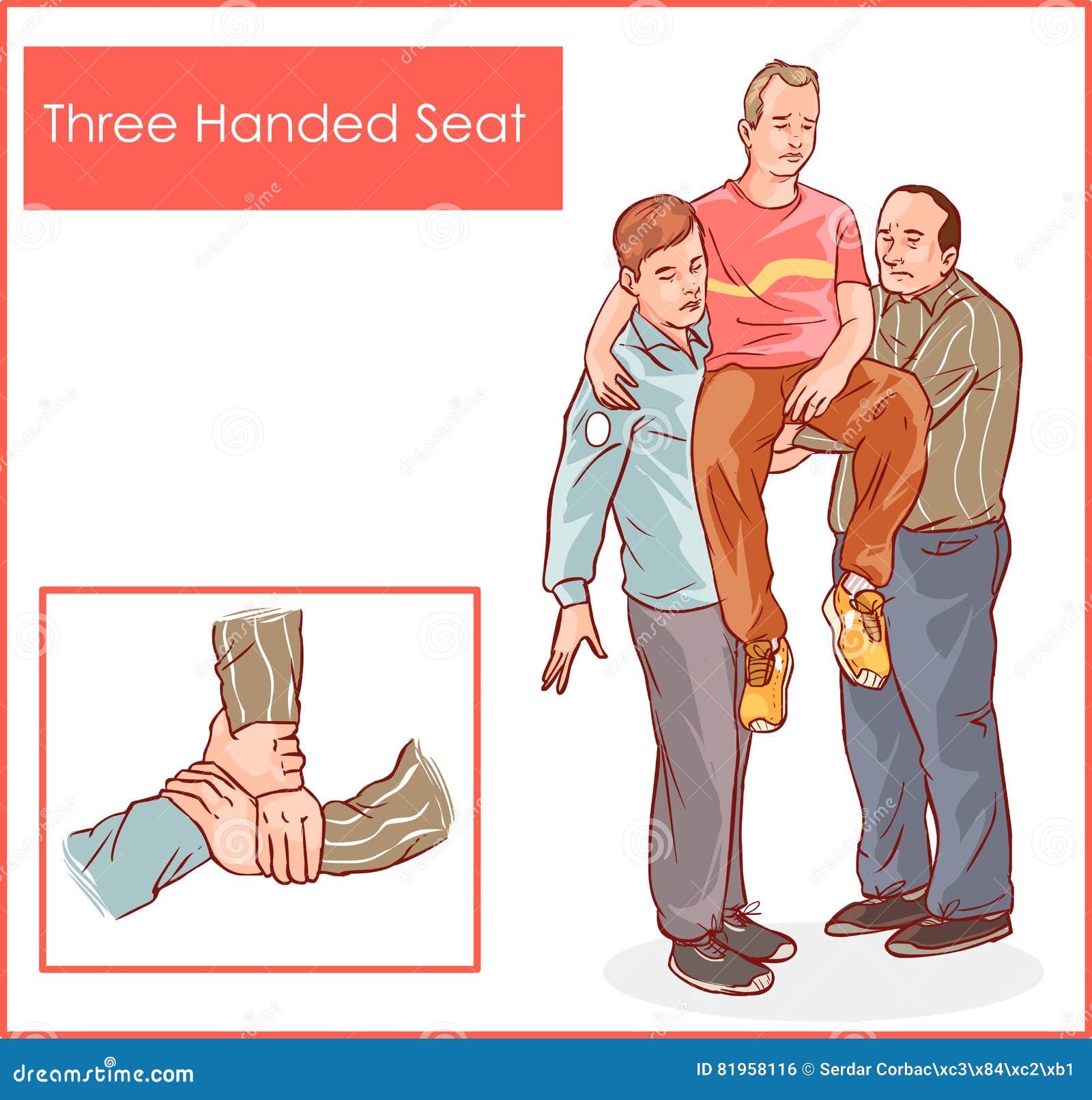 Three Handed Seat

dreamstime.com

ID 81958116 © Serdar Corbac\xc3\x84\xc2\xb1