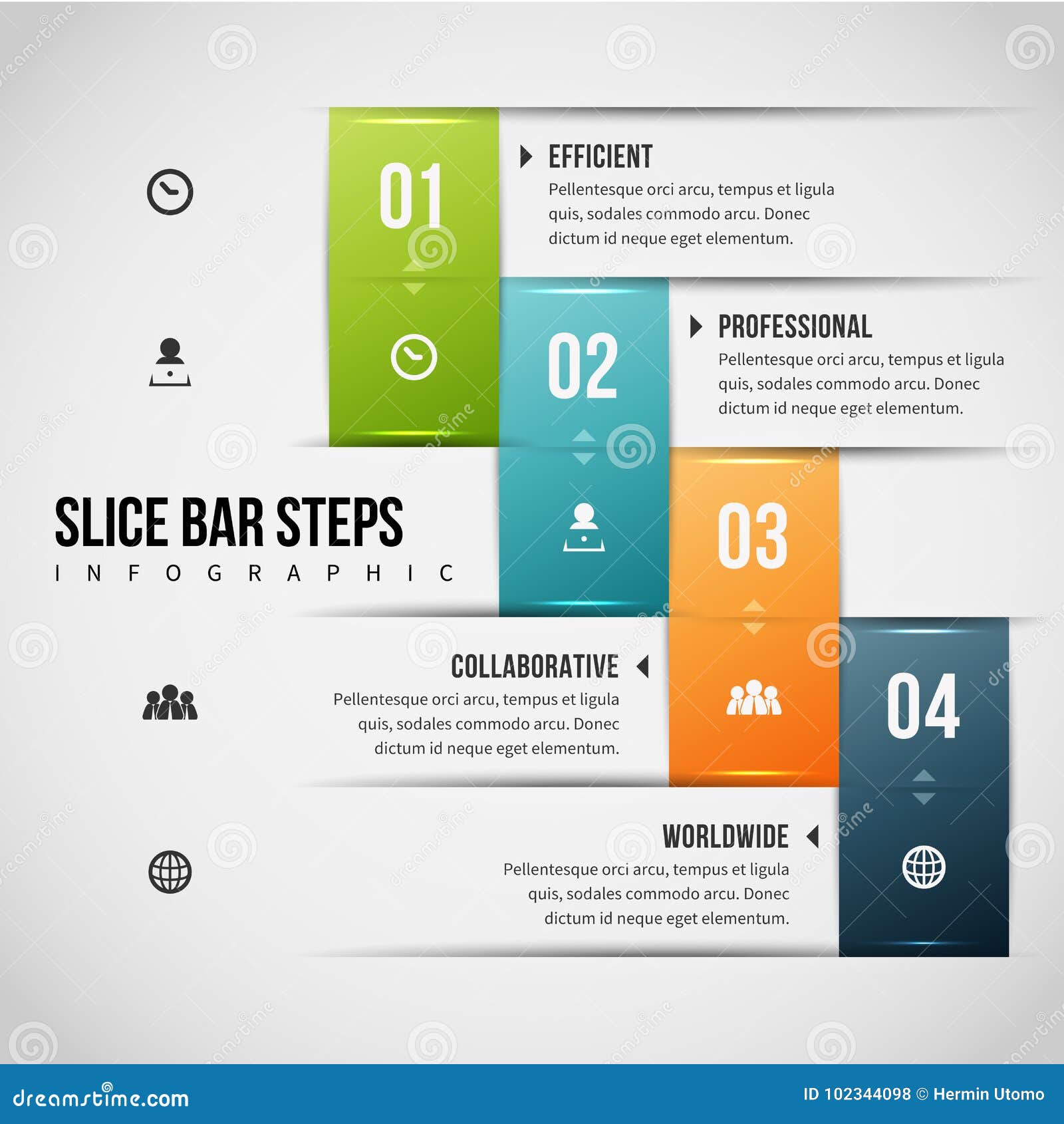 01

EFFICIENT
Pellentesque orci arcu, tempus et ligula quis, sodales commodo arcu. Donec dictum id neque eget elementum.

02

PROFESSIONAL
Pellentesque orci arcu, tempus et ligula quis, sodales commodo arcu. Donec dictum id neque eget elementum.

SLICE BAR STEPS
INFOGRAPHIC

03

COLLABORATIVE
Pellentesque orci arcu, tempus et ligula quis, sodales commodo arcu. Donec dictum id neque eget elementum.

04

WORLDWIDE
Pellentesque orci arcu, tempus et ligula quis, sodales commodo arcu. Donec dictum id neque eget elementum.

dreamstime.com
ID 102344098 © Hermin Utomo