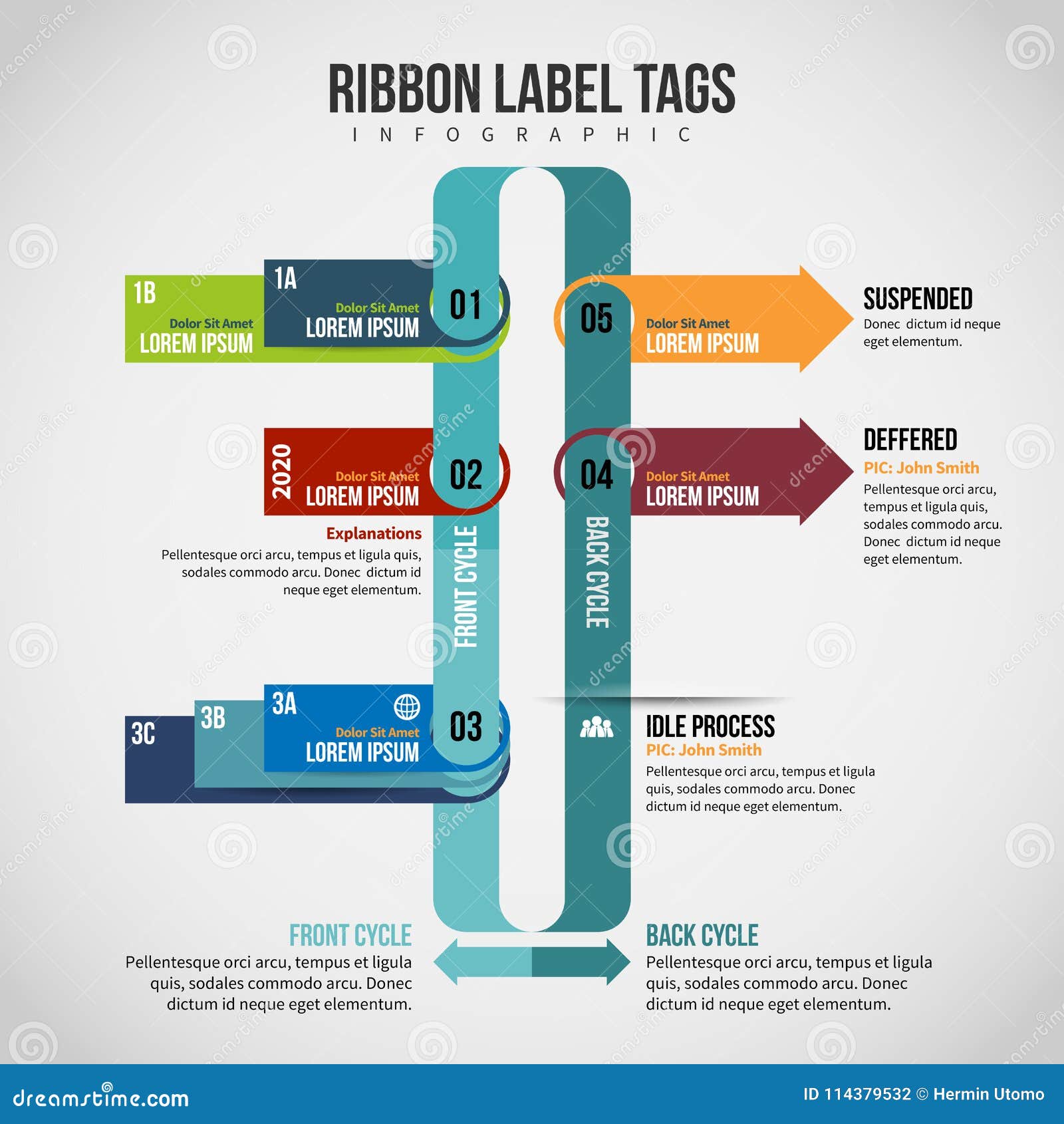 RIBBON LABEL TAGS
INFOGRAPHIC

1B
Dolor Sit Amet
LOREM IPSUM

1A
Dolor Sit Amet
LOREM IPSUM

01

05
Dolor Sit Amet
LOREM IPSUM

SUSPENDED
Donec dictum id neque eget elementum.

2020
Dolor Sit Amet
LOREM IPSUM

02

04
Dolor Sit Amet
LOREM IPSUM

DEFFERED
PIC: John Smith
Pellentesque orci arcu, tempus et ligula quis, sodales commodo arcu. Donec dictum id neque eget elementum.

Explanations
Pellentesque orci arcu, tempus et ligula quis, sodales commodo arcu. Donec dictum id neque eget elementum.

FRONT CYCLE

BACK CYCLE

3C
3B
3A
Dolor Sit Amet
LOREM IPSUM

03

IDLE PROCESS
PIC: John Smith
Pellentesque orci arcu, tempus et ligula quis, sodales commodo arcu. Donec dictum id neque eget elementum.

FRONT CYCLE
Pellentesque orci arcu, tempus et ligula quis, sodales commodo arcu. Donec dictum id neque eget elementum.

BACK CYCLE
Pellentesque orci arcu, tempus et ligula quis, sodales commodo arcu. Donec dictum id neque eget elementum.

dreamstime.com
ID 114379532 © Hermin Utomo