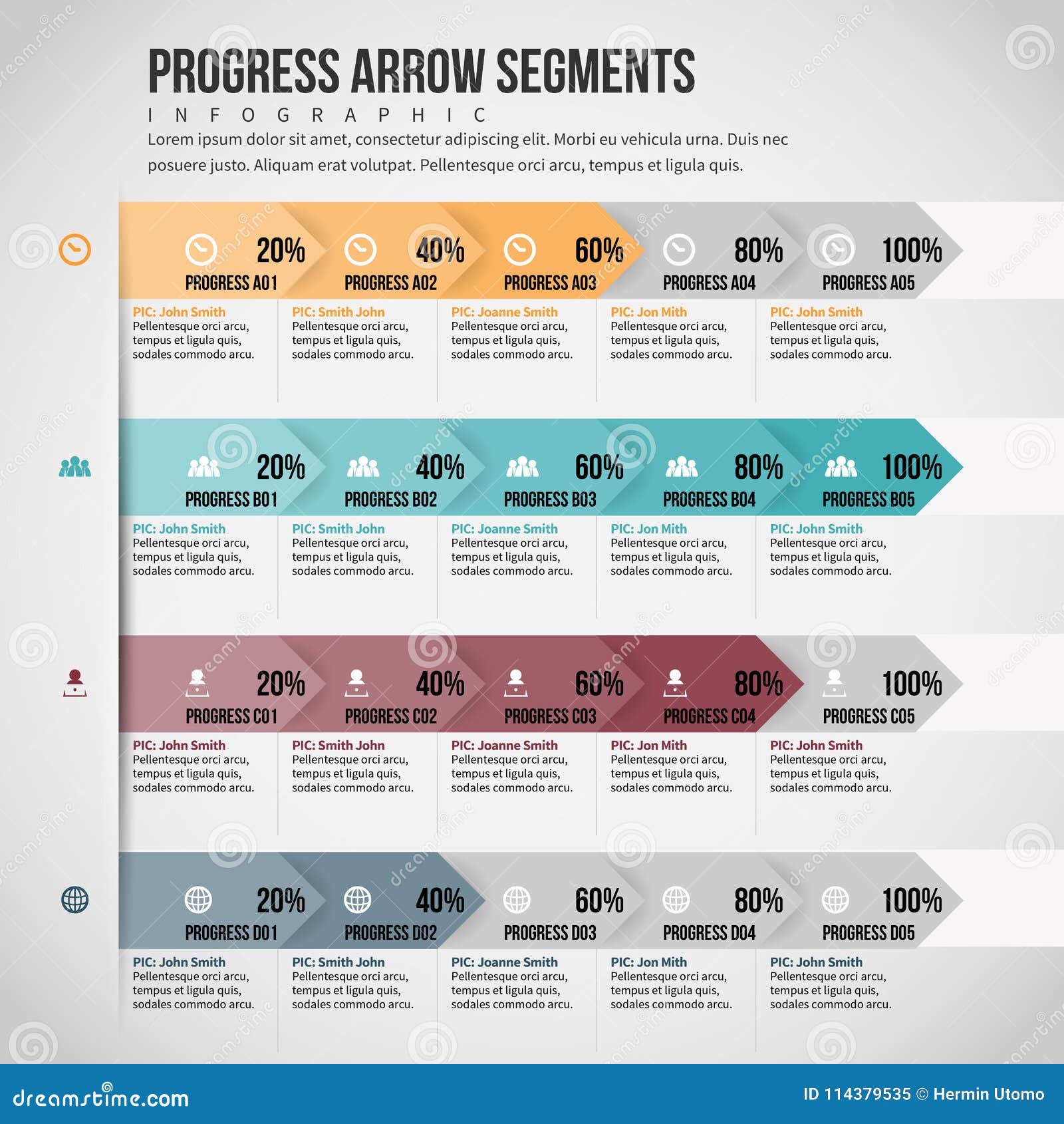 PROGRESS ARROW SEGMENTS

INFOGRAPHIC

Lorem ipsum dolor sit amet, consectetur adipiscing elit. Morbi eu vehicula urna. Duis nec posuere justo. Aliquam erat volutpat. Pellentesque orci arcu, tempus et ligula quis.

20% PROGRESS A01
40% PROGRESS A02
60% PROGRESS A03
80% PROGRESS A04
100% PROGRESS A05

PIC: John Smith
Pellentesque orci arcu, tempus et ligula quis, sodales commodo arcu.

PIC: Smith John
Pellentesque orci arcu, tempus et ligula quis, sodales commodo arcu.

PIC: Joanne Smith
Pellentesque orci arcu, tempus et ligula quis, sodales commodo arcu.

PIC: Jon Mith
Pellentesque orci arcu, tempus et ligula quis, sodales commodo arcu.

PIC: John Smith
Pellentesque orci arcu, tempus et ligula quis, sodales commodo arcu.

20% PROGRESS B01
40% PROGRESS B02
60% PROGRESS B03
80% PROGRESS B04
100% PROGRESS B05

PIC: John Smith
Pellentesque orci arcu, tempus et ligula quis, sodales commodo arcu.

PIC: Smith John
Pellentesque orci arcu, tempus et ligula quis, sodales commodo arcu.

PIC: Joanne Smith
Pellentesque orci arcu, tempus et ligula quis, sodales commodo arcu.

PIC: Jon Mith
Pellentesque orci arcu, tempus et ligula quis, sodales commodo arcu.

PIC: John Smith
Pellentesque orci arcu, tempus et ligula quis, sodales commodo arcu.

20% PROGRESS C01
40% PROGRESS C02
60% PROGRESS C03
80% PROGRESS C04
100% PROGRESS C05

PIC: John Smith
Pellentesque orci arcu, tempus et ligula quis, sodales commodo arcu.

PIC: Smith John
Pellentesque orci arcu, tempus et ligula quis, sodales commodo arcu.

PIC: Joanne Smith
Pellentesque orci arcu, tempus et ligula quis, sodales commodo arcu.

PIC: Jon Mith
Pellentesque orci arcu, tempus et ligula quis, sodales commodo arcu.

PIC: John Smith
Pellentesque orci arcu, tempus et ligula quis, sodales commodo arcu.

20% PROGRESS D01
40% PROGRESS D02
60% PROGRESS D03
80% PROGRESS D04
100% PROGRESS D05

PIC: John Smith
Pellentesque orci arcu, tempus et ligula quis, sodales commodo arcu.

PIC: Smith John
Pellentesque orci arcu, tempus et ligula quis, sodales commodo arcu.

PIC: Joanne Smith
Pellentesque orci arcu, tempus et ligula quis, sodales commodo arcu.

PIC: Jon Mith
Pellentesque orci arcu, tempus et ligula quis, sodales commodo arcu.

PIC: John Smith
Pellentesque orci arcu, tempus et ligula quis, sodales commodo arcu.

dreamstime.com
ID 114379535 © Hermin Utomo