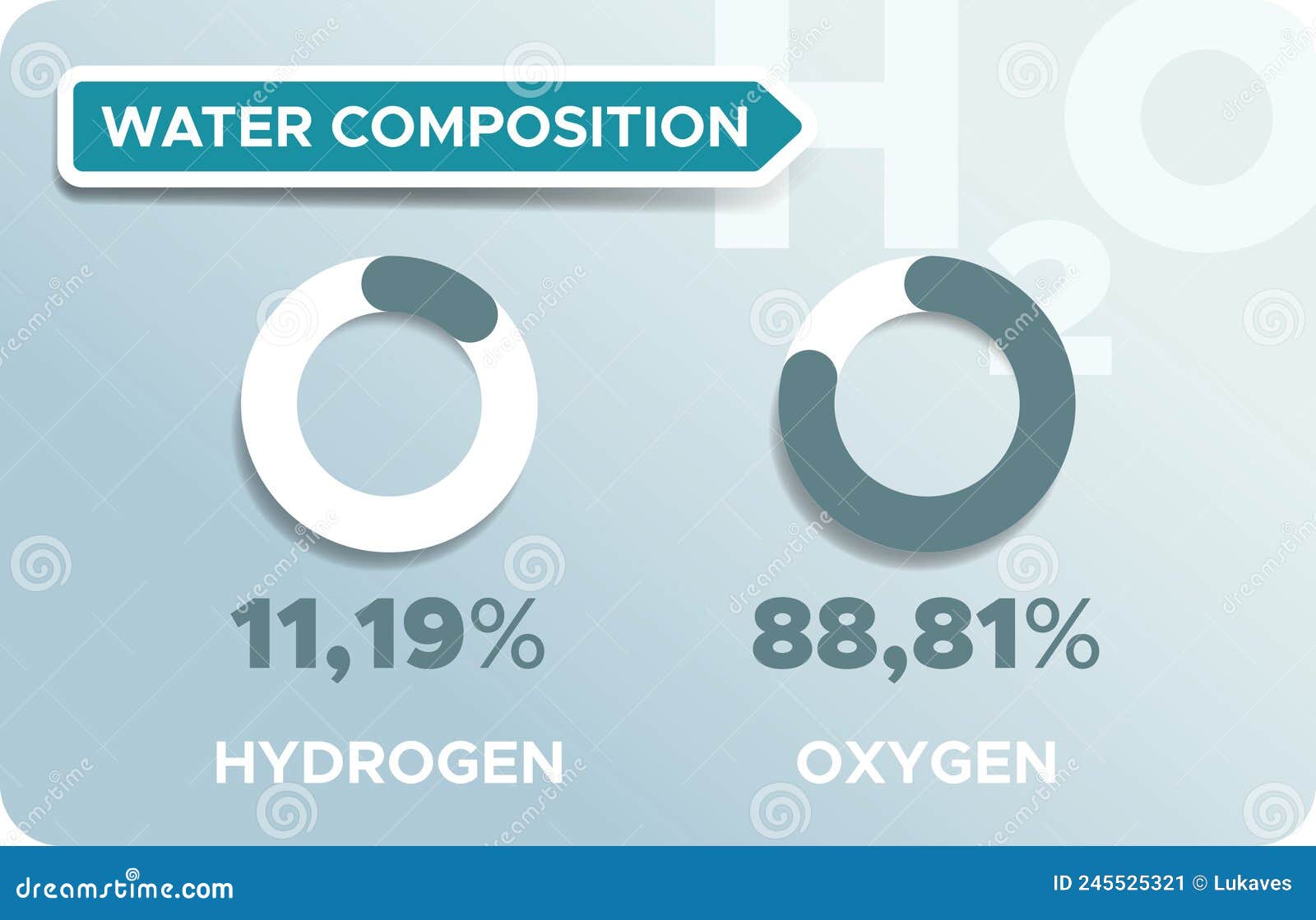 WATER COMPOSITION

$H_2O$

11,19%

HYDROGEN

88,81%

OXYGEN

dreamstime.com

ID 245525321 © Lukaves