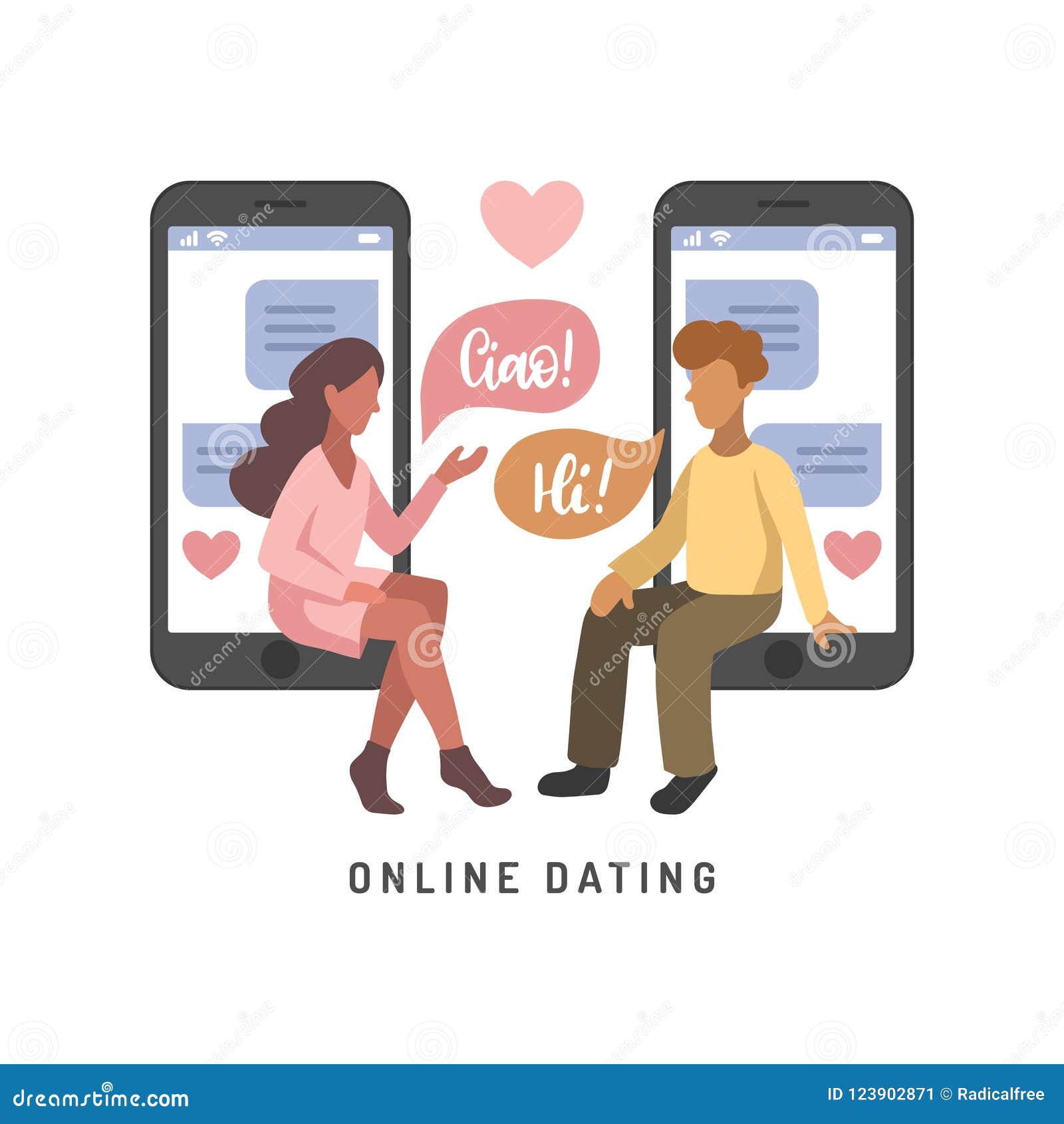 Ciao!

Hi!

ONLINE DATING

dreamstime.com

ID 123902871 © Radicalfree