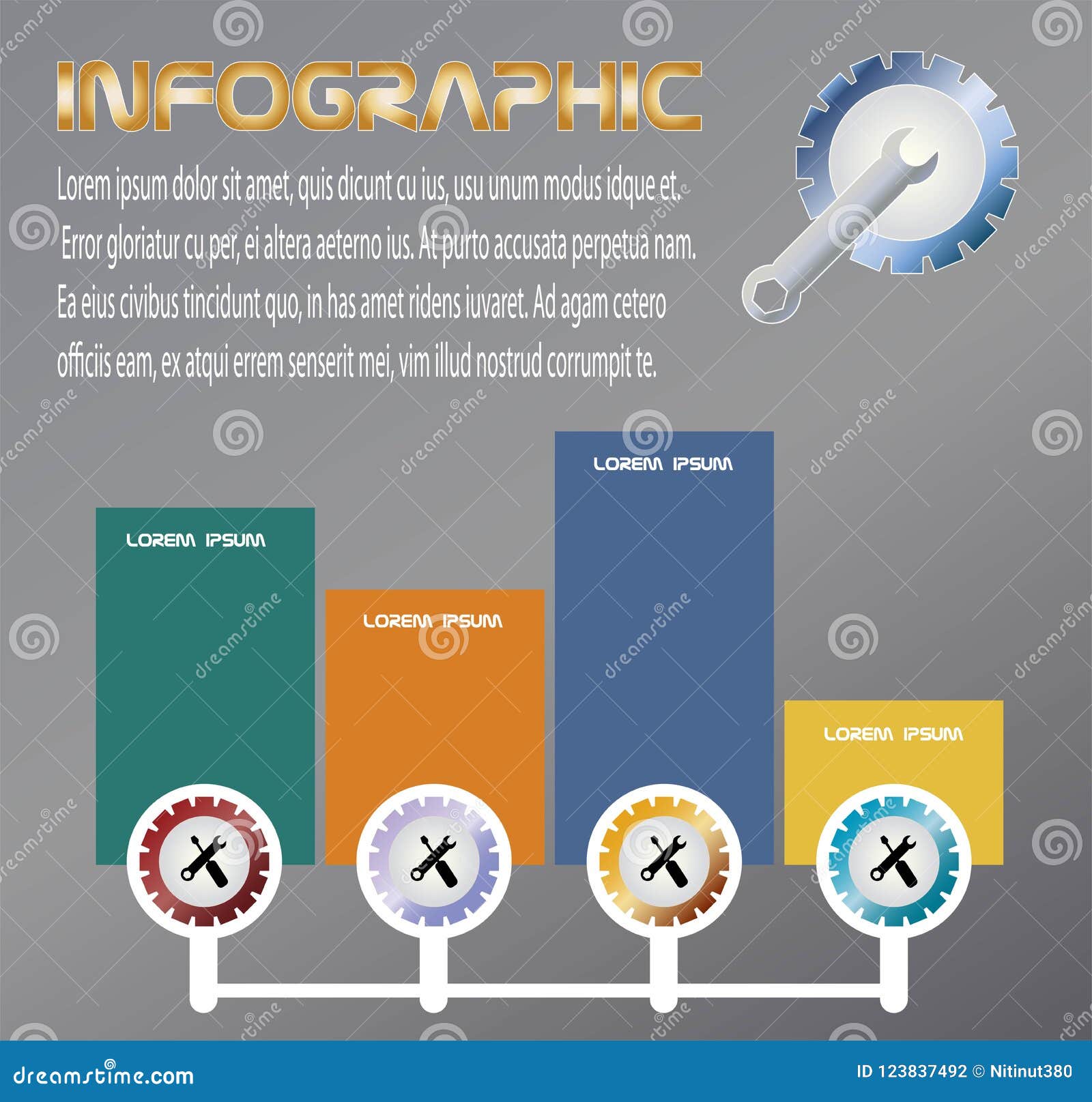 INFOGRAPHIC

Lorem ipsum dolor sit amet, quis dicunt cu ius, usu unum modus idque et. Error gloriatur cu per, ei altera aeterno ius. At purto accusata perpetua nam. Ea eius civibus tincidunt quo, in has amet ridens iuvaret. Ad agam cetero officiis eam, ex atqui errem senserit mei, vim illud nostrud corrumpit te.

LOREM IPSUM

LOREM IPSUM

LOREM IPSUM

LOREM IPSUM

dreamstime.com

ID 123837492 © Nitinut380