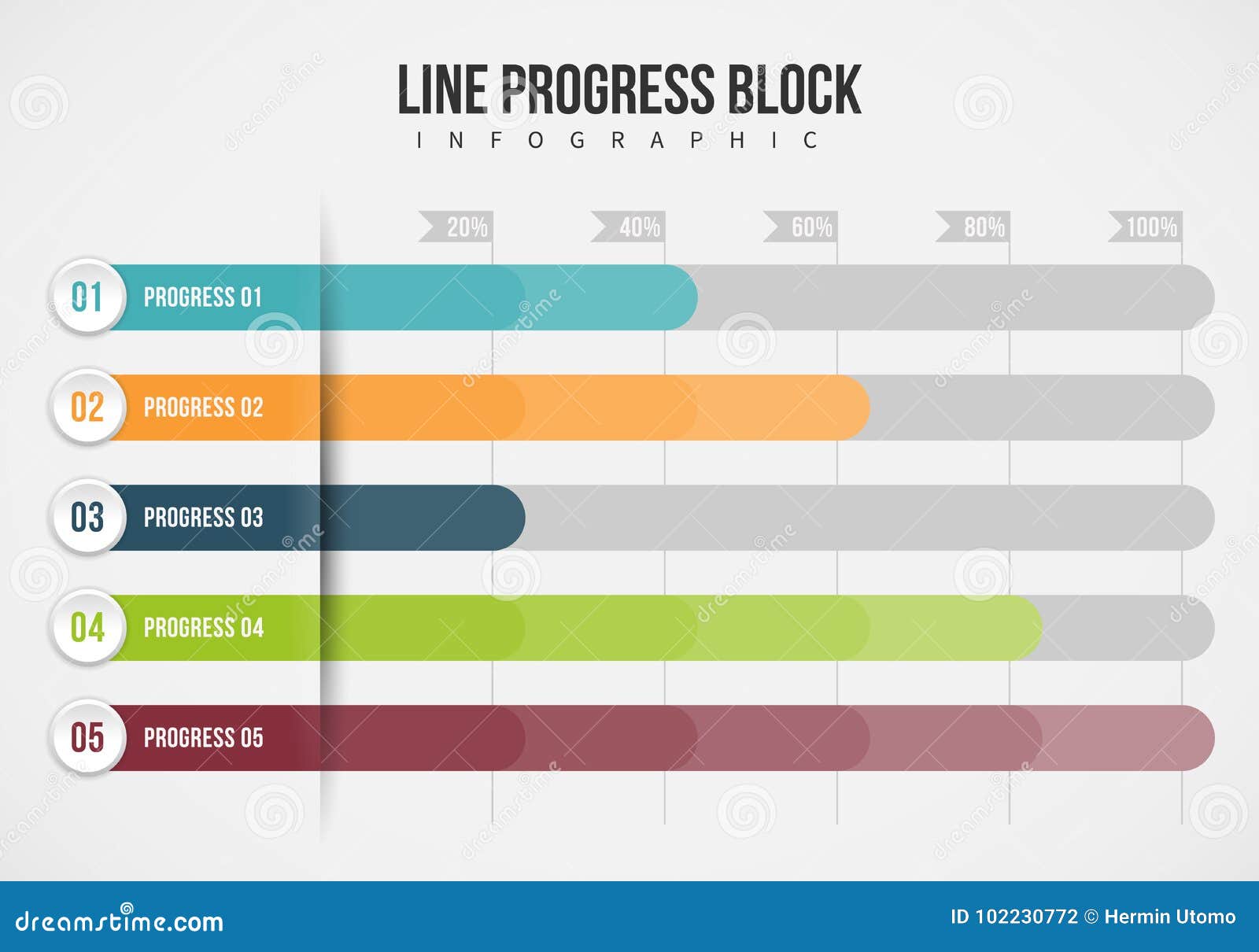 LINE PROGRESS BLOCK
INFOGRAPHIC

20%
40%
60%
80%
100%

01 PROGRESS 01
02 PROGRESS 02
03 PROGRESS 03
04 PROGRESS 04
05 PROGRESS 05

dreamstime.com
ID 102230772 © Hermin Utomo