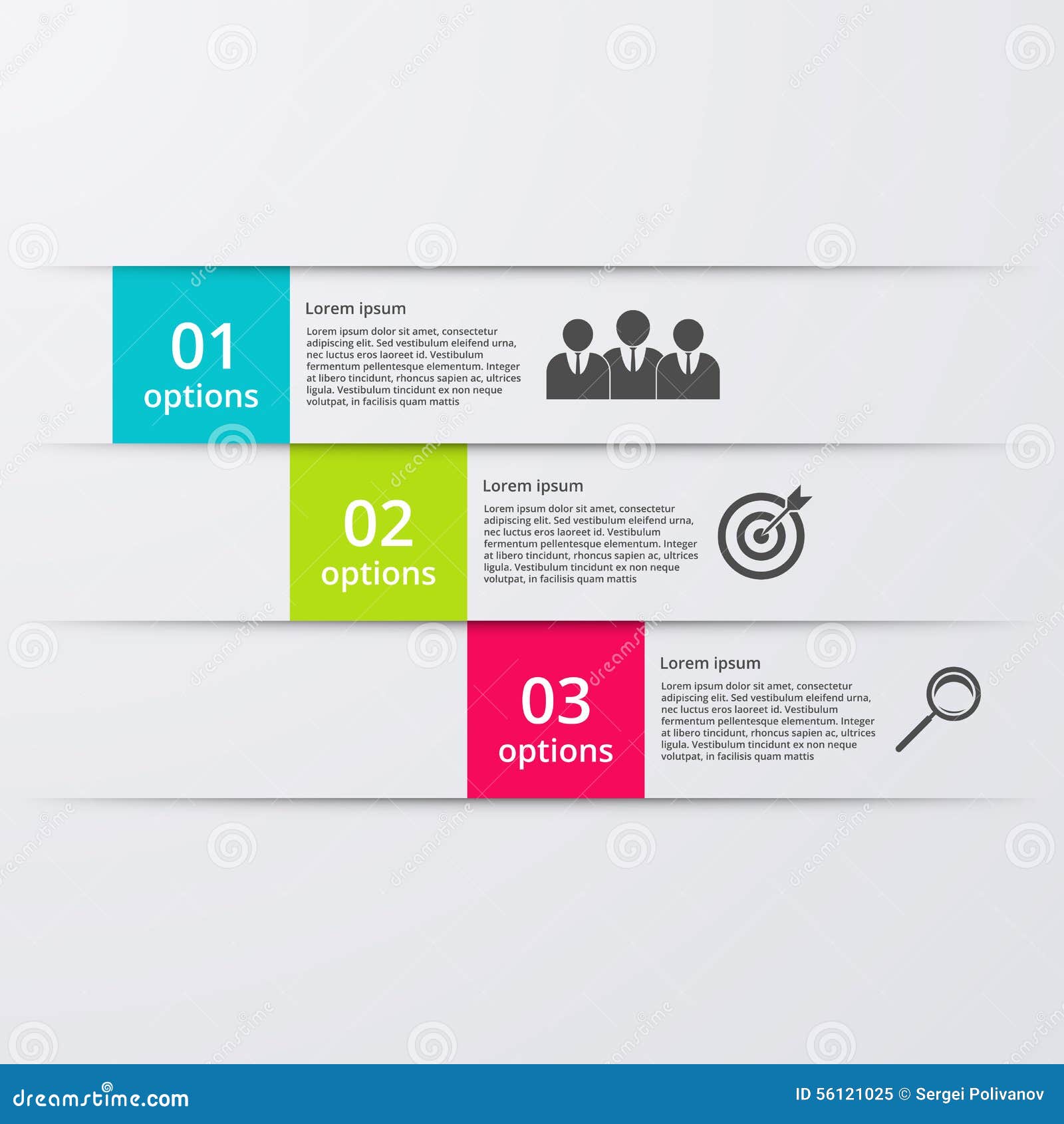 01
options

Lorem ipsum

Lorem ipsum dolor sit amet, consectetur adipiscing elit. Sed vestibulum eleifend urna, nec luctus eros laoreet id. Vestibulum fermentum pellentesque elementum. Integer at libero tincidunt, rhoncus sapien ac, ultrices ligula. Vestibulum tincidunt ex non neque volutpat, in facilisis quam mattis

02
options

Lorem ipsum

Lorem ipsum dolor sit amet, consectetur adipiscing elit. Sed vestibulum eleifend urna, nec luctus eros laoreet id. Vestibulum fermentum pellentesque elementum. Integer at libero tincidunt, rhoncus sapien ac, ultrices ligula. Vestibulum tincidunt ex non neque volutpat, in facilisis quam mattis

03
options

Lorem ipsum

Lorem ipsum dolor sit amet, consectetur adipiscing elit. Sed vestibulum eleifend urna, nec luctus eros laoreet id. Vestibulum fermentum pellentesque elementum. Integer at libero tincidunt, rhoncus sapien ac, ultrices ligula. Vestibulum tincidunt ex non neque volutpat, in facilisis quam mattis

dreamstime.com

ID 56121025 © Sergei Polivanov