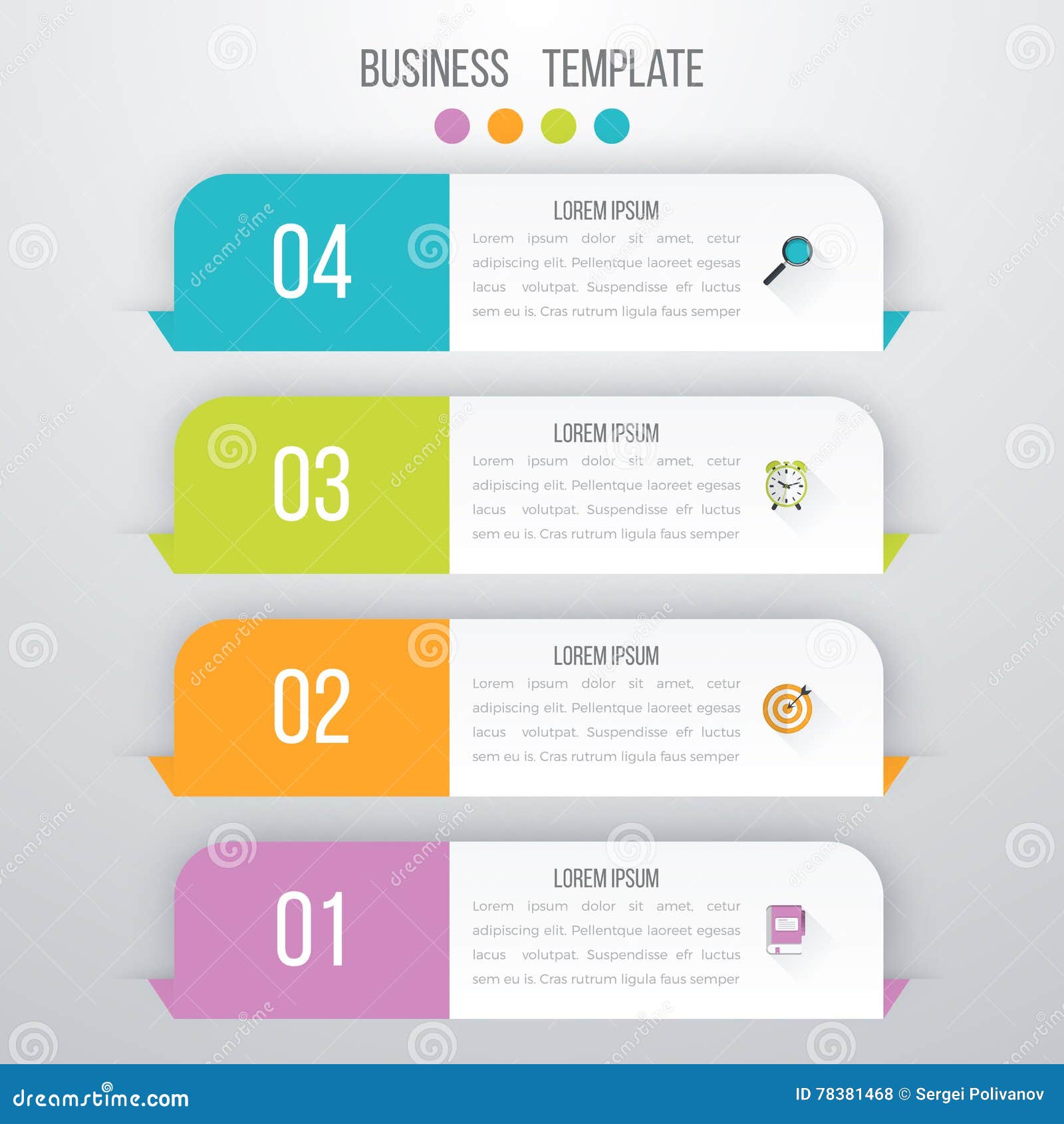 BUSINESS TEMPLATE

04

LOREM IPSUM

Lorem ipsum dolor sit amet, cetur adipiscing elit. Pellentque laoreet egesas lacus volutpat. Suspendisse efr luctus sem eu is. Cras rutrum ligula faus semper

03

LOREM IPSUM

Lorem ipsum dolor sit amet, cetur adipiscing elit. Pellentque laoreet egesas lacus volutpat. Suspendisse efr luctus sem eu is. Cras rutrum ligula faus semper

02

LOREM IPSUM

Lorem ipsum dolor sit amet, cetur adipiscing elit. Pellentque laoreet egesas lacus volutpat. Suspendisse efr luctus sem eu is. Cras rutrum ligula faus semper

01

LOREM IPSUM

Lorem ipsum dolor sit amet, cetur adipiscing elit. Pellentque laoreet egesas lacus volutpat. Suspendisse efr luctus sem eu is. Cras rutrum ligula faus semper

dreamstime.com

ID 78381468 © Sergei Polivanov