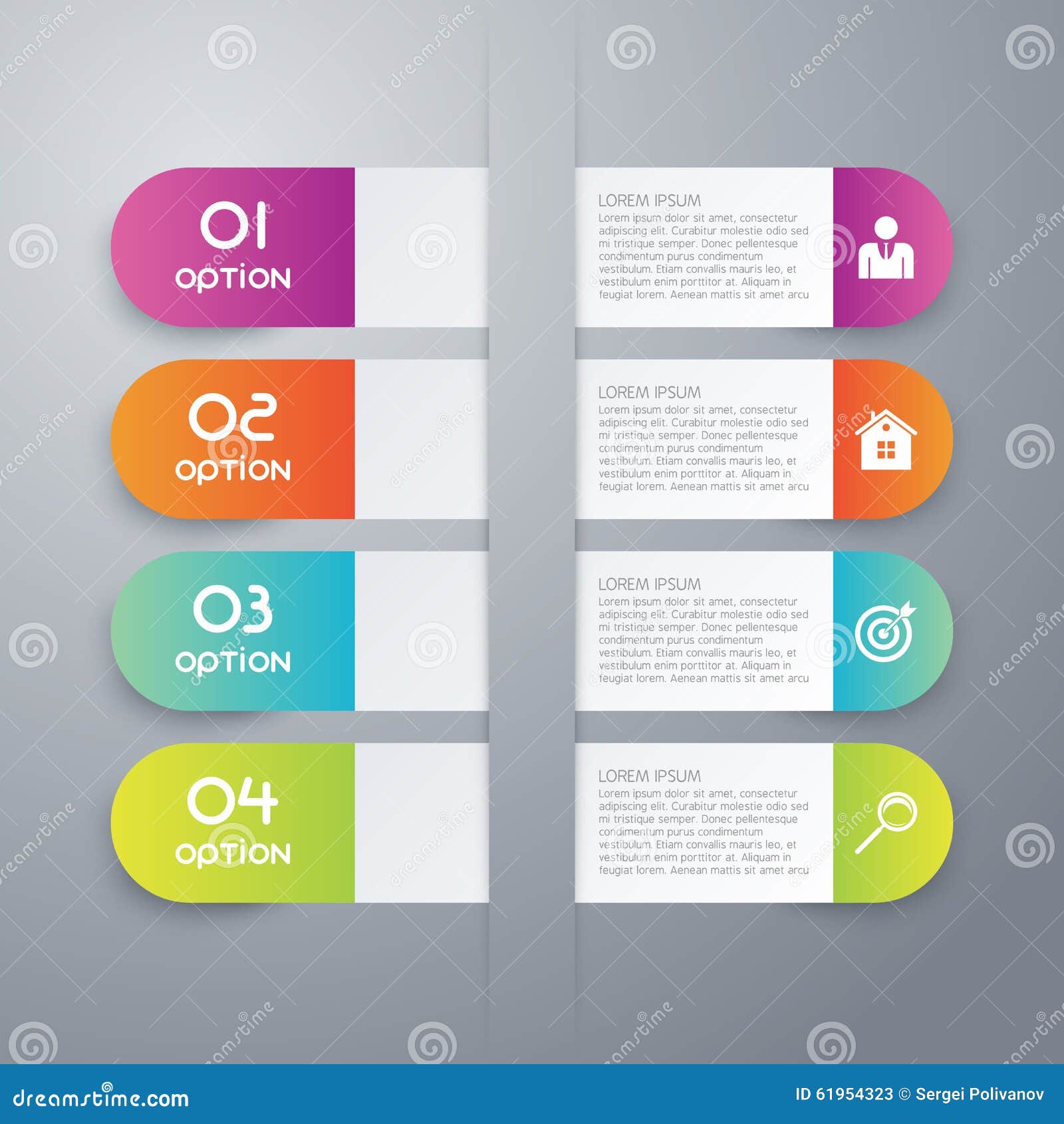 01
OPTION

LOREM IPSUM
Lorem ipsum dolor sit amet, consectetur adipiscing elit. Curabitur molestie odio sed mi tristique semper. Donec pellentesque condimentum purus condimentum vestibulum. Etiam convallis mauris leo, et vestibulum enim porttitor at. Aliquam in feugiat lorem. Aenean mattis sit amet arcu

02
OPTION

LOREM IPSUM
Lorem ipsum dolor sit amet, consectetur adipiscing elit. Curabitur molestie odio sed mi tristique semper. Donec pellentesque condimentum purus condimentum vestibulum. Etiam convallis mauris leo, et vestibulum enim porttitor at. Aliquam in feugiat lorem. Aenean mattis sit amet arcu

03
OPTION

LOREM IPSUM
Lorem ipsum dolor sit amet, consectetur adipiscing elit. Curabitur molestie odio sed mi tristique semper. Donec pellentesque condimentum purus condimentum vestibulum. Etiam convallis mauris leo, et vestibulum enim porttitor at. Aliquam in feugiat lorem. Aenean mattis sit amet arcu

04
OPTION

LOREM IPSUM
Lorem ipsum dolor sit amet, consectetur adipiscing elit. Curabitur molestie odio sed mi tristique semper. Donec pellentesque condimentum purus condimentum vestibulum. Etiam convallis mauris leo, et vestibulum enim porttitor at. Aliquam in feugiat lorem. Aenean mattis sit amet arcu

dreamstime.com
ID 61954323 © Sergei Polivanov