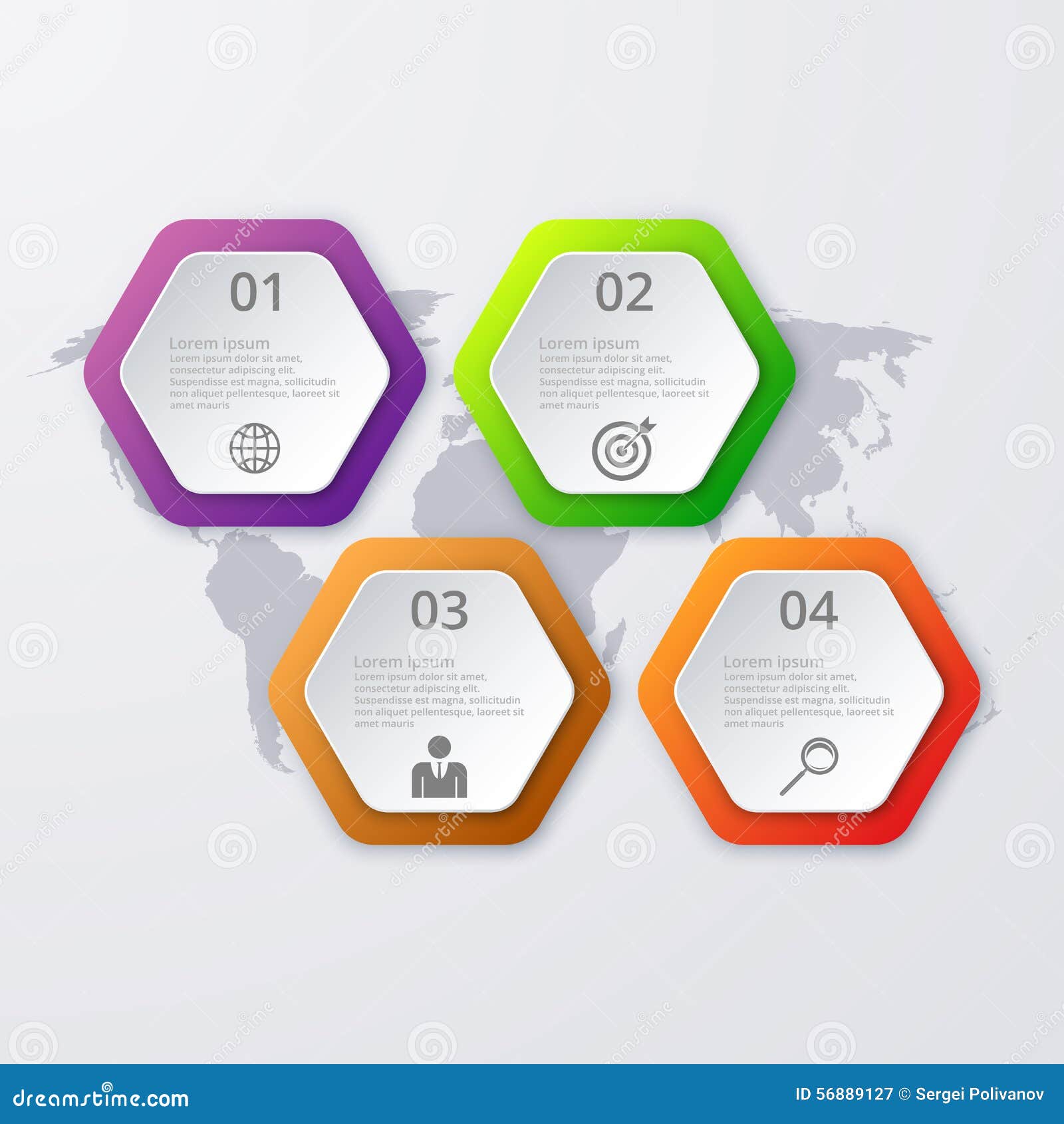 01

Lorem ipsum

Lorem ipsum dolor sit amet, consectetur adipiscing elit. Suspendisse est magna, sollicitudin non aliquet pellentesque, laoreet sit amet mauris

02

Lorem ipsum

Lorem ipsum dolor sit amet, consectetur adipiscing elit. Suspendisse est magna, sollicitudin non aliquet pellentesque, laoreet sit amet mauris

03

Lorem ipsum

Lorem ipsum dolor sit amet, consectetur adipiscing elit. Suspendisse est magna, sollicitudin non aliquet pellentesque, laoreet sit amet mauris

04

Lorem ipsum

Lorem ipsum dolor sit amet, consectetur adipiscing elit. Suspendisse est magna, sollicitudin non aliquet pellentesque, laoreet sit amet mauris

dreamstime.com

ID 56889127 © Sergei Polivanov