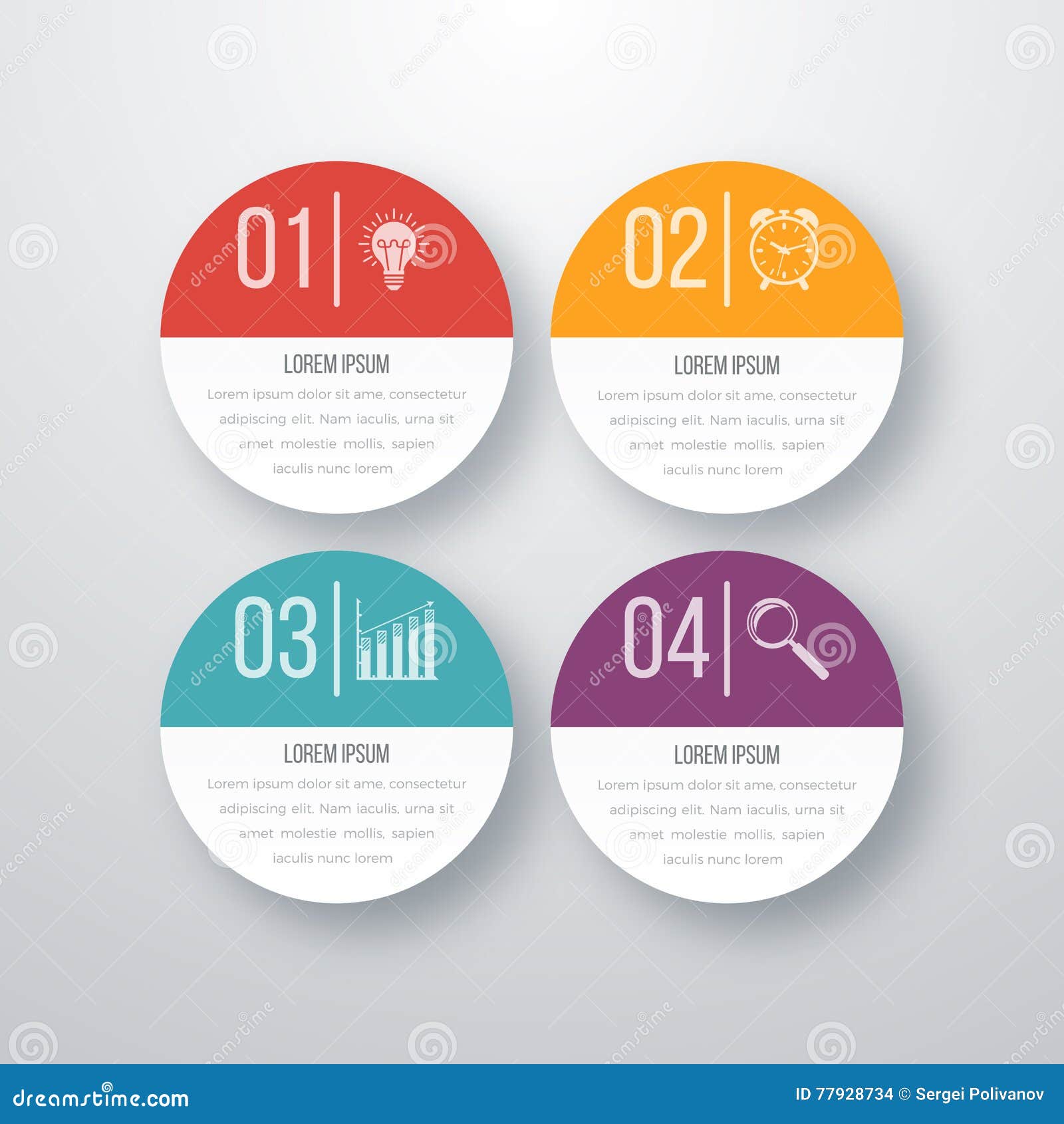 01

LOREM IPSUM

Lorem ipsum dolor sit ame, consectetur adipiscing elit. Nam iaculis, urna sit amet molestie mollis, sapien iaculis nunc lorem

02

LOREM IPSUM

Lorem ipsum dolor sit ame, consectetur adipiscing elit. Nam iaculis, urna sit amet molestie mollis, sapien iaculis nunc lorem

03

LOREM IPSUM

Lorem ipsum dolor sit ame, consectetur adipiscing elit. Nam iaculis, urna sit amet molestie mollis, sapien iaculis nunc lorem

04

LOREM IPSUM

Lorem ipsum dolor sit ame, consectetur adipiscing elit. Nam iaculis, urna sit amet molestie mollis, sapien iaculis nunc lorem

dreamstime.com

ID 77928734 © Sergei Polivanov