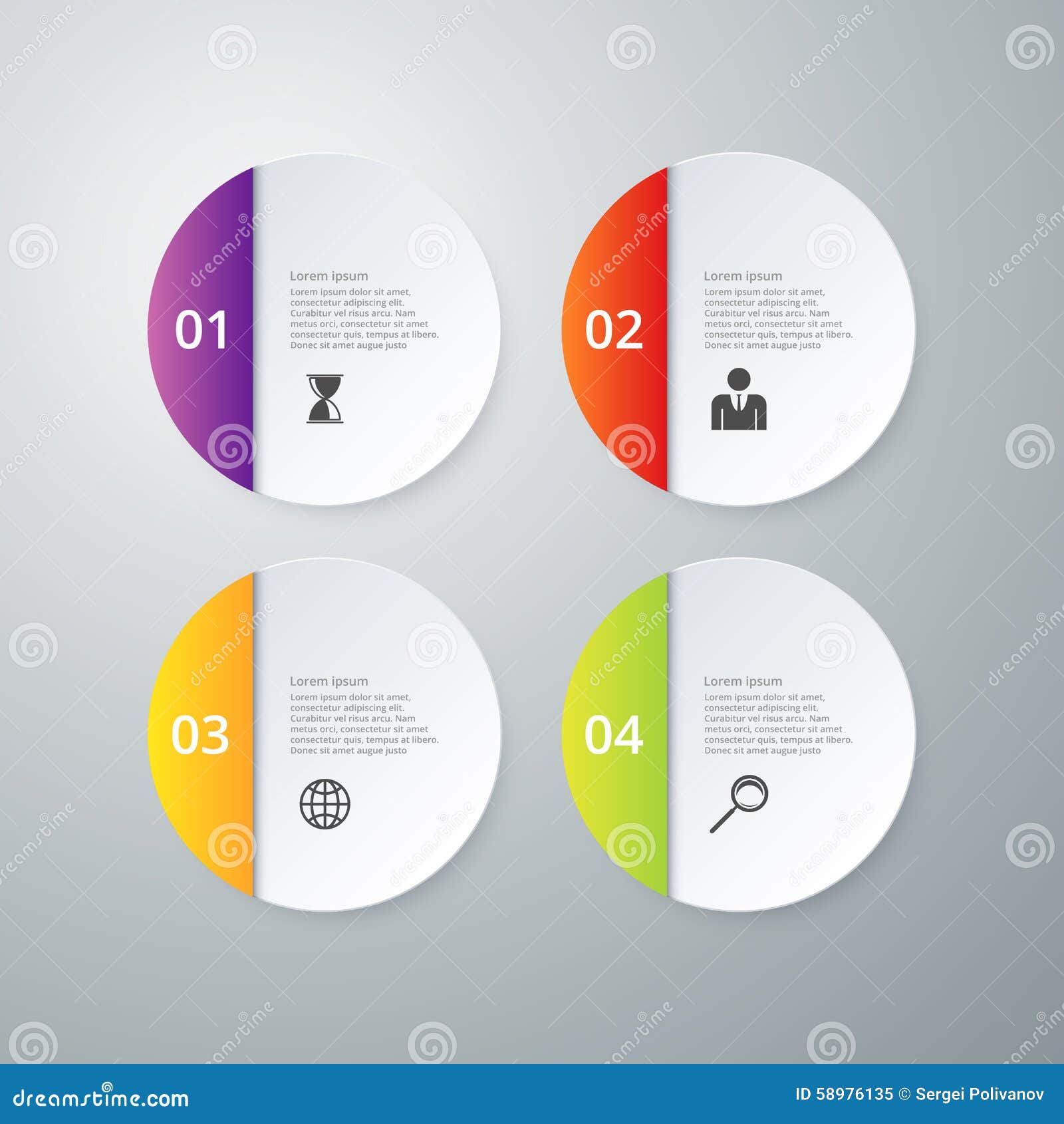 01

Lorem ipsum

Lorem ipsum dolor sit amet, consectetur adipiscing elit. Curabitur vel risus arcu. Nam metus orci, consectetur sit amet consectetur quis, tempus at libero. Donec sit amet augue justo

02

Lorem ipsum

Lorem ipsum dolor sit amet, consectetur adipiscing elit. Curabitur vel risus arcu. Nam metus orci, consectetur sit amet consectetur quis, tempus at libero. Donec sit amet augue justo

03

Lorem ipsum

Lorem ipsum dolor sit amet, consectetur adipiscing elit. Curabitur vel risus arcu. Nam metus orci, consectetur sit amet consectetur quis, tempus at libero. Donec sit amet augue justo

04

Lorem ipsum

Lorem ipsum dolor sit amet, consectetur adipiscing elit. Curabitur vel risus arcu. Nam metus orci, consectetur sit amet consectetur quis, tempus at libero. Donec sit amet augue justo

dreamstime.com

ID 58976135 © Sergei Polivanov