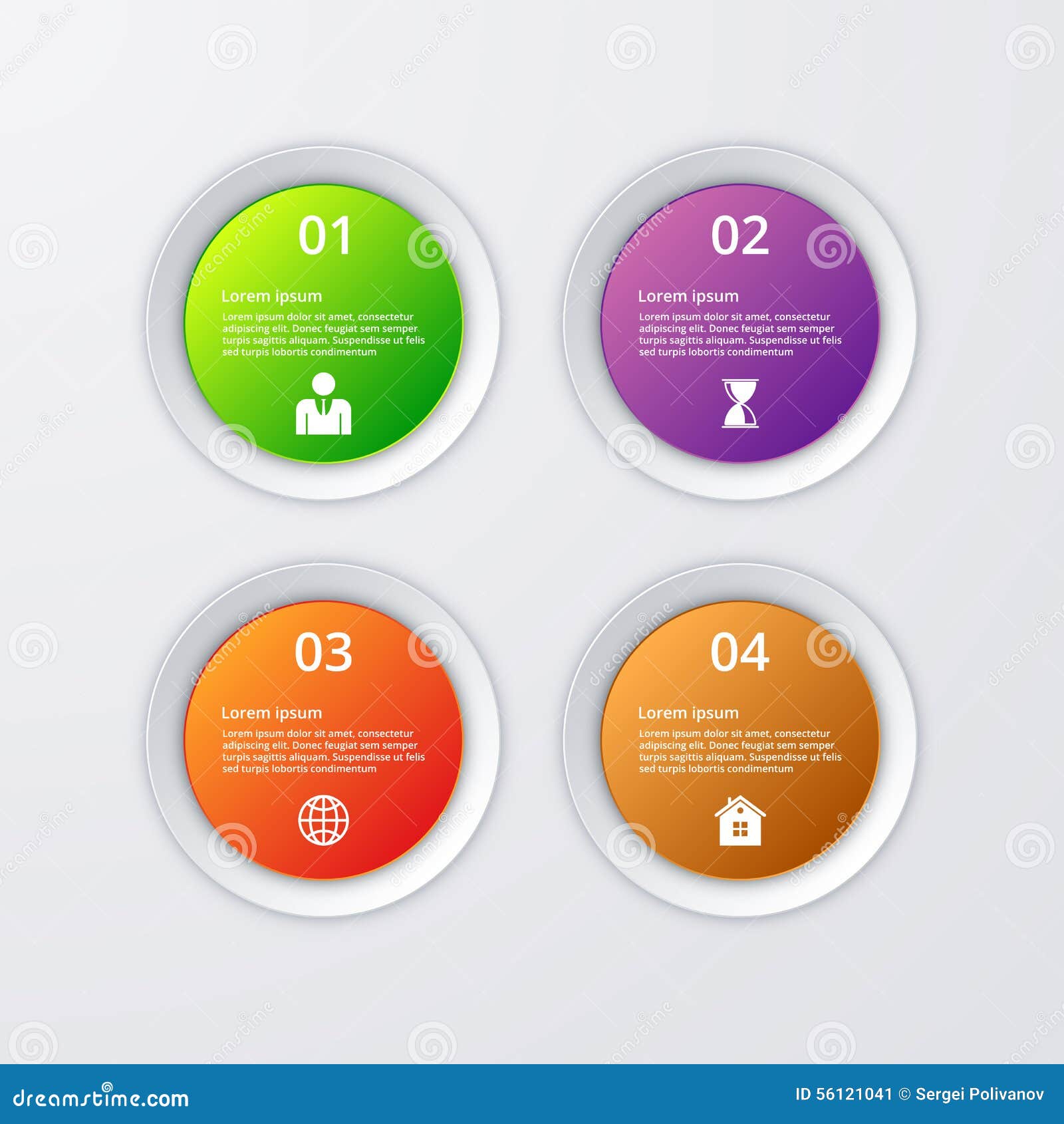 01

Lorem ipsum

Lorem ipsum dolor sit amet, consectetur adipiscing elit. Donec feugiat sem semper turpis sagittis aliquam. Suspendisse ut felis sed turpis lobortis condimentum

02

Lorem ipsum

Lorem ipsum dolor sit amet, consectetur adipiscing elit. Donec feugiat sem semper turpis sagittis aliquam. Suspendisse ut felis sed turpis lobortis condimentum

03

Lorem ipsum

Lorem ipsum dolor sit amet, consectetur adipiscing elit. Donec feugiat sem semper turpis sagittis aliquam. Suspendisse ut felis sed turpis lobortis condimentum

04

Lorem ipsum

Lorem ipsum dolor sit amet, consectetur adipiscing elit. Donec feugiat sem semper turpis sagittis aliquam. Suspendisse ut felis sed turpis lobortis condimentum

dreamstime.com

ID 56121041 © Sergei Polivanov