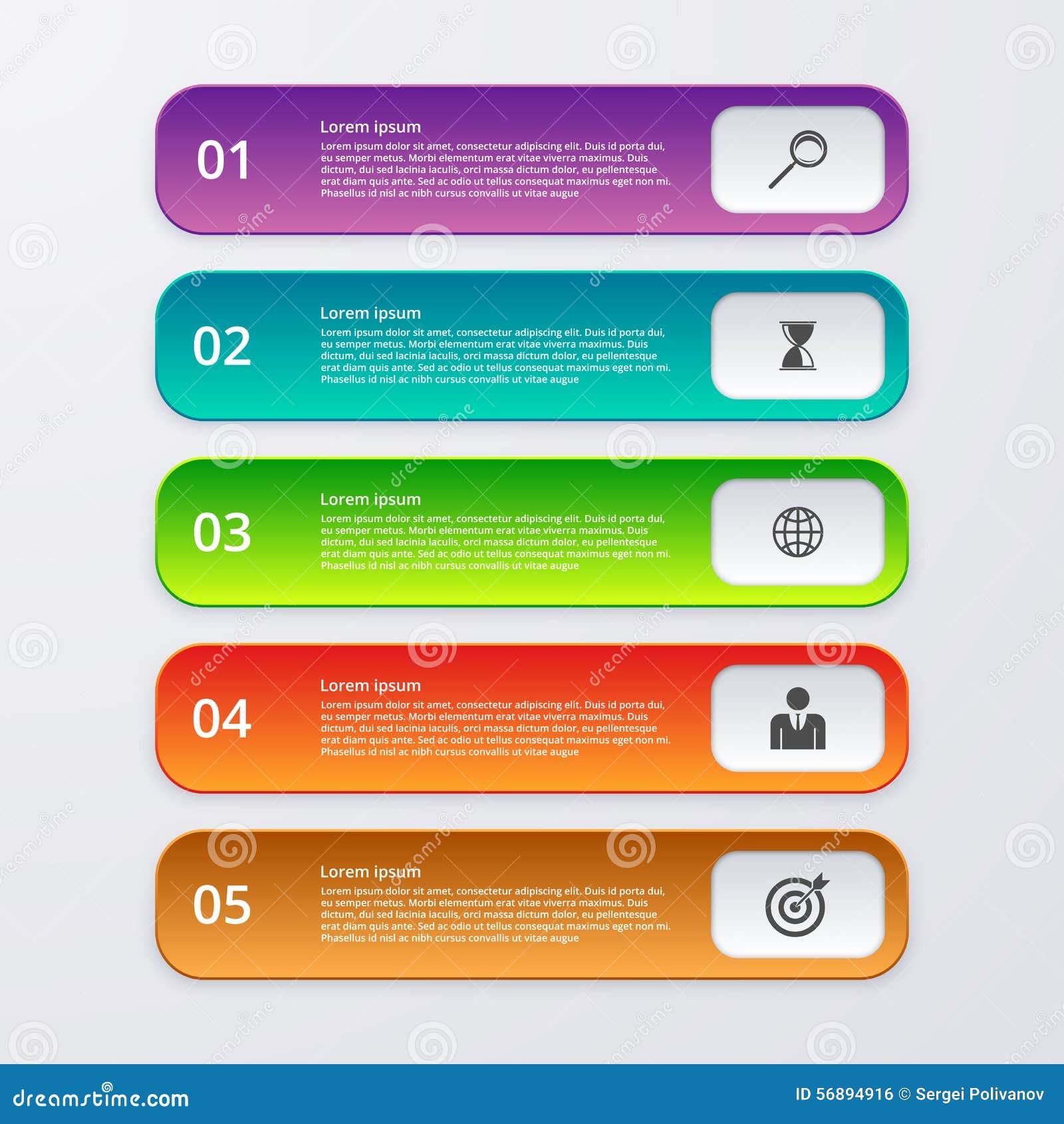 01

Lorem ipsum

Lorem ipsum dolor sit amet, consectetur adipiscing elit. Duis id porta dui, eu semper metus. Morbi elementum erat vitae viverra maximus. Duis dictum, dui sed lacinia iaculis, orci massa dictum dolor, eu pellentesque erat diam quis ante. Sed ac odio ut tellus consequat maximus eget non mi. Phasellus id nisl ac nibh cursus convallis ut vitae augue

02

Lorem ipsum

Lorem ipsum dolor sit amet, consectetur adipiscing elit. Duis id porta dui, eu semper metus. Morbi elementum erat vitae viverra maximus. Duis dictum, dui sed lacinia iaculis, orci massa dictum dolor, eu pellentesque erat diam quis ante. Sed ac odio ut tellus consequat maximus eget non mi. Phasellus id nisl ac nibh cursus convallis ut vitae augue

03

Lorem ipsum

Lorem ipsum dolor sit amet, consectetur adipiscing elit. Duis id porta dui, eu semper metus. Morbi elementum erat vitae viverra maximus. Duis dictum, dui sed lacinia iaculis, orci massa dictum dolor, eu pellentesque erat diam quis ante. Sed ac odio ut tellus consequat maximus eget non mi. Phasellus id nisl ac nibh cursus convallis ut vitae augue

04

Lorem ipsum

Lorem ipsum dolor sit amet, consectetur adipiscing elit. Duis id porta dui, eu semper metus. Morbi elementum erat vitae viverra maximus. Duis dictum, dui sed lacinia iaculis, orci massa dictum dolor, eu pellentesque erat diam quis ante. Sed ac odio ut tellus consequat maximus eget non mi. Phasellus id nisl ac nibh cursus convallis ut vitae augue

05

Lorem ipsum

Lorem ipsum dolor sit amet, consectetur adipiscing elit. Duis id porta dui, eu semper metus. Morbi elementum erat vitae viverra maximus. Duis dictum, dui sed lacinia iaculis, orci massa dictum dolor, eu pellentesque erat diam quis ante. Sed ac odio ut tellus consequat maximus eget non mi. Phasellus id nisl ac nibh cursus convallis ut vitae augue

dreamstime.com

ID 56894916 © Sergei Polivanov