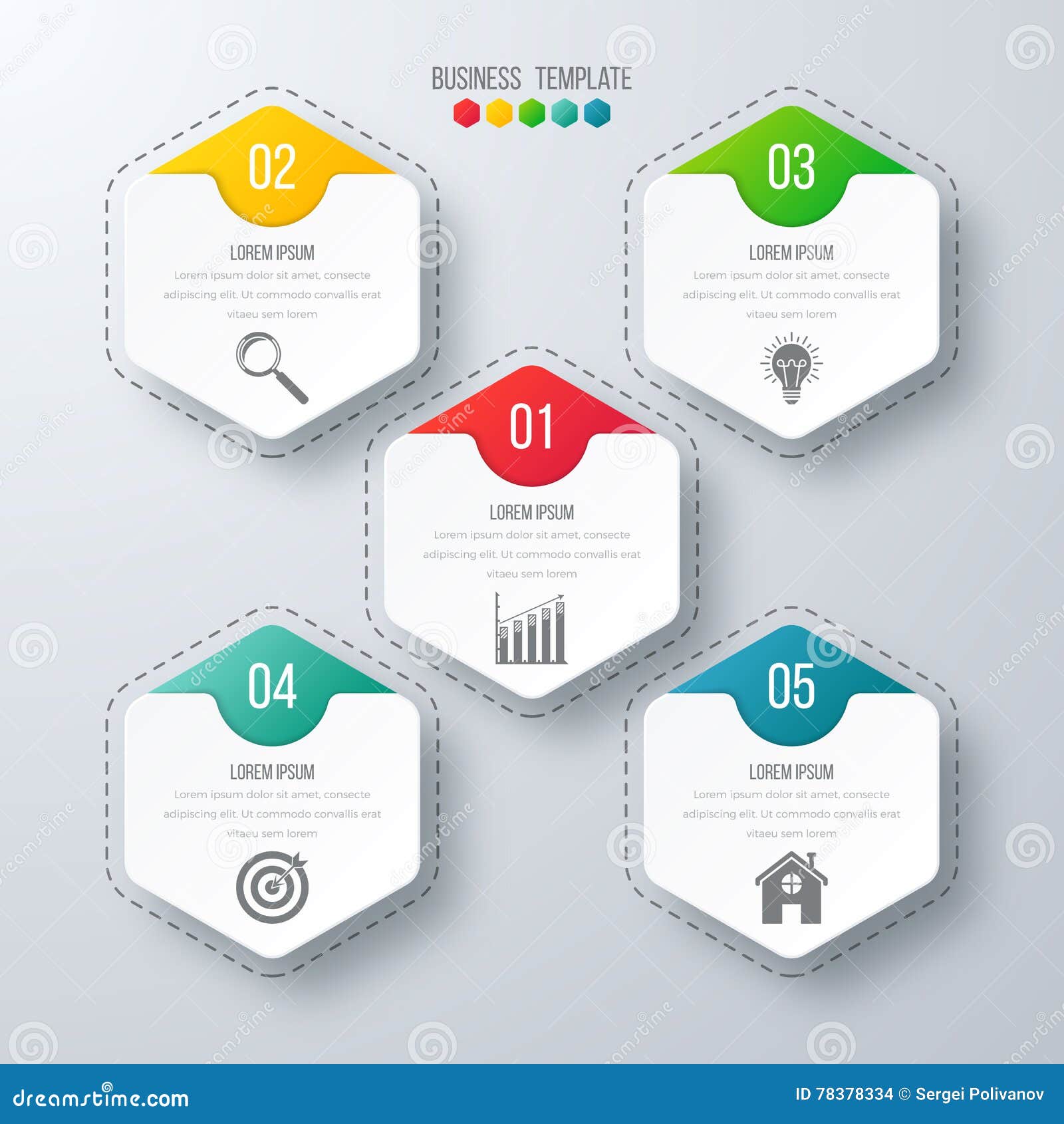 BUSINESS TEMPLATE

02

LOREM IPSUM

Lorem ipsum dolor sit amet, consecte adipiscing elit. Ut commodo convallis erat vitaeu sem lorem

03

LOREM IPSUM

Lorem ipsum dolor sit amet, consecte adipiscing elit. Ut commodo convallis erat vitaeu sem lorem

01

LOREM IPSUM

Lorem ipsum dolor sit amet, consecte adipiscing elit. Ut commodo convallis erat vitaeu sem lorem

04

LOREM IPSUM

Lorem ipsum dolor sit amet, consecte adipiscing elit. Ut commodo convallis erat vitaeu sem lorem

05

LOREM IPSUM

Lorem ipsum dolor sit amet, consecte adipiscing elit. Ut commodo convallis erat vitaeu sem lorem

dreamstime.com

ID 78378334 © Sergei Polivanov