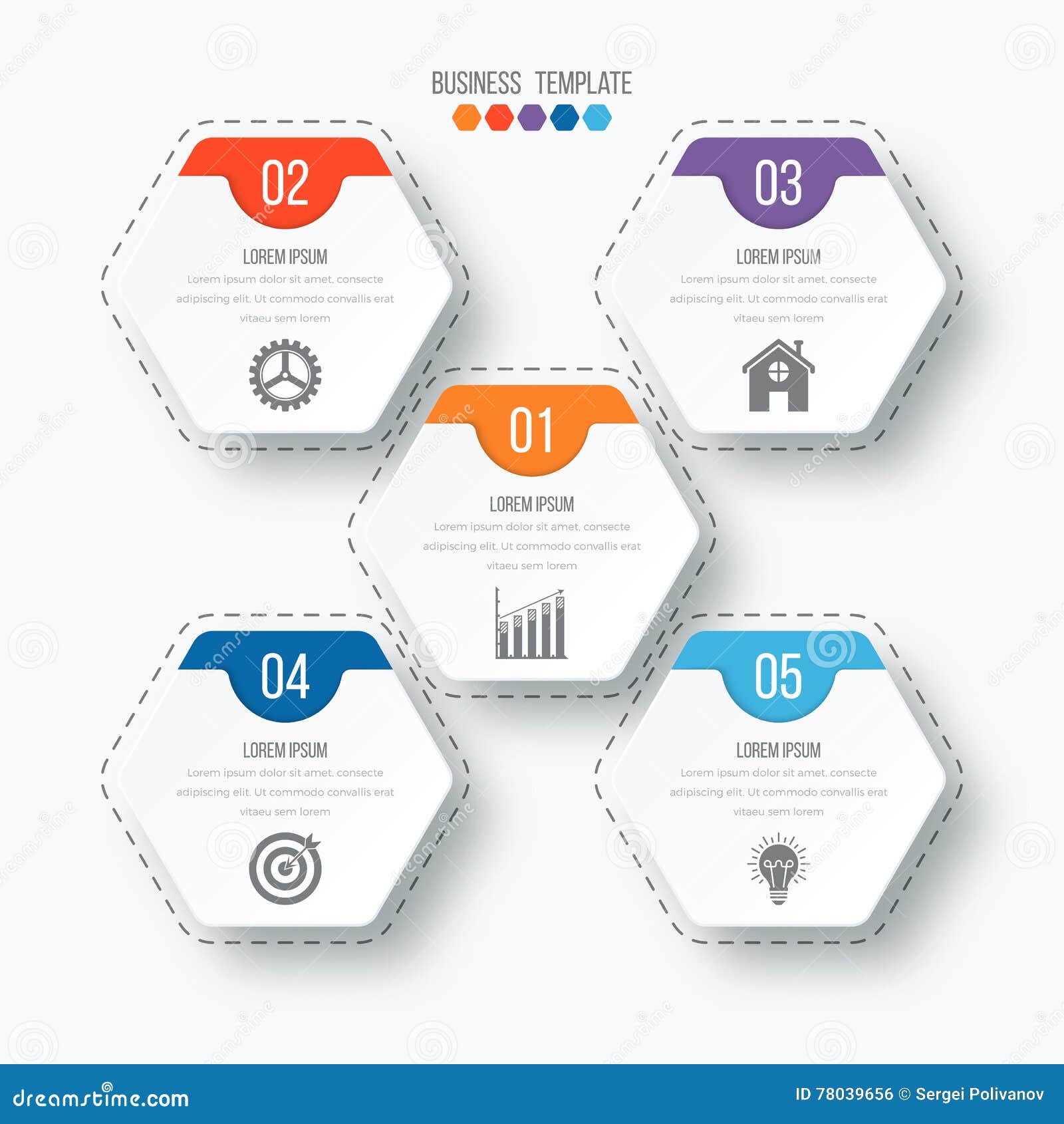 BUSINESS TEMPLATE

02

LOREM IPSUM

Lorem ipsum dolor sit amet, consecte adipiscing elit. Ut commodo convallis erat vitaeu sem lorem

03

LOREM IPSUM

Lorem ipsum dolor sit amet, consecte adipiscing elit. Ut commodo convallis erat vitaeu sem lorem

01

LOREM IPSUM

Lorem ipsum dolor sit amet, consecte adipiscing elit. Ut commodo convallis erat vitaeu sem lorem

04

LOREM IPSUM

Lorem ipsum dolor sit amet, consecte adipiscing elit. Ut commodo convallis erat vitaeu sem lorem

05

LOREM IPSUM

Lorem ipsum dolor sit amet, consecte adipiscing elit. Ut commodo convallis erat vitaeu sem lorem

dreamstime.com

ID 78039656 © Sergei Polivanov