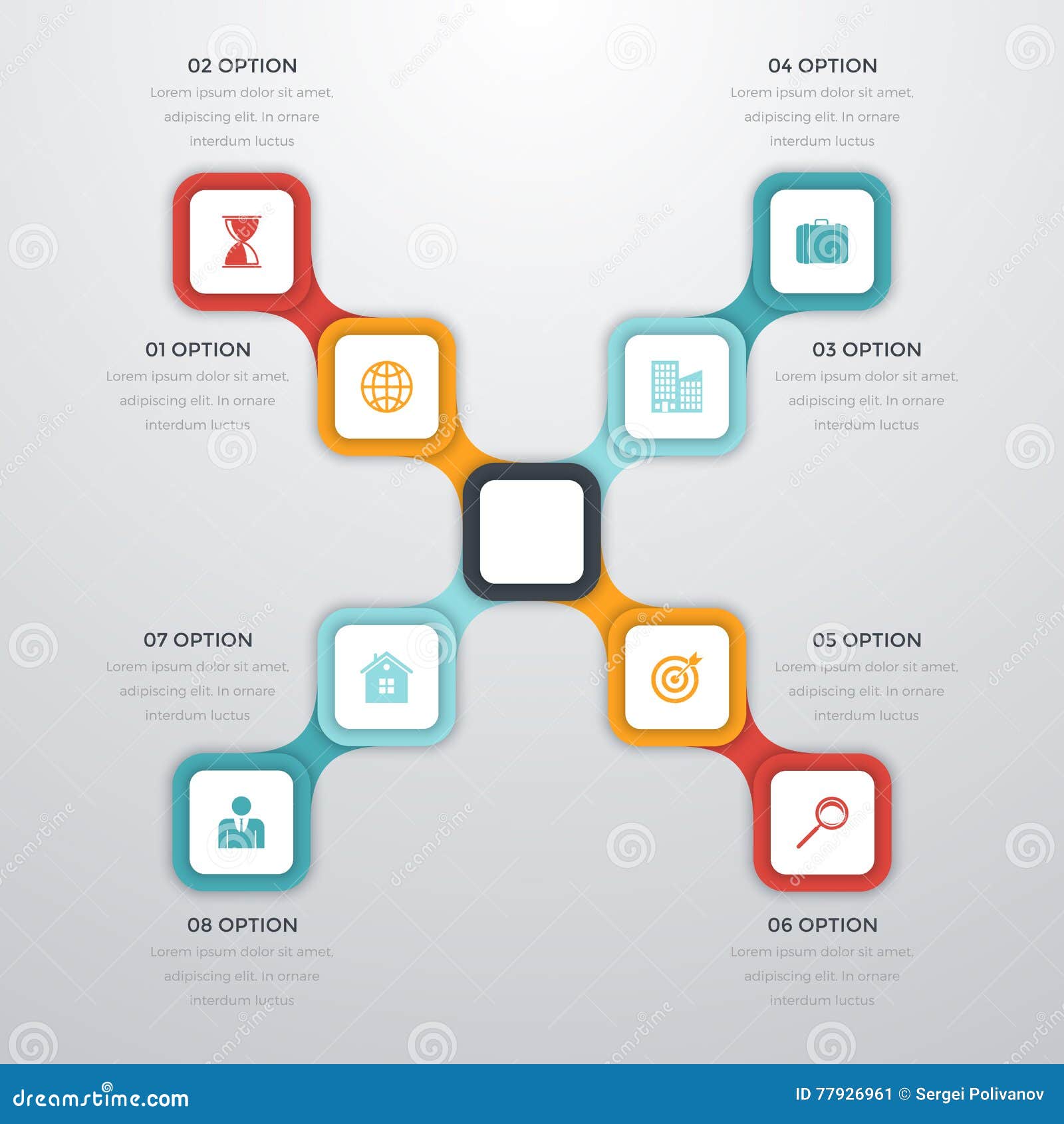 02 OPTION
Lorem ipsum dolor sit amet, adipiscing elit. In ornare interdum luctus

04 OPTION
Lorem ipsum dolor sit amet, adipiscing elit. In ornare interdum luctus

01 OPTION
Lorem ipsum dolor sit amet, adipiscing elit. In ornare interdum luctus

03 OPTION
Lorem ipsum dolor sit amet, adipiscing elit. In ornare interdum luctus

07 OPTION
Lorem ipsum dolor sit amet, adipiscing elit. In ornare interdum luctus

05 OPTION
Lorem ipsum dolor sit amet, adipiscing elit. In ornare interdum luctus

08 OPTION
Lorem ipsum dolor sit amet, adipiscing elit. In ornare interdum luctus

06 OPTION
Lorem ipsum dolor sit amet, adipiscing elit. In ornare interdum luctus

dreamstime.com
ID 77926961 © Sergei Polivanov