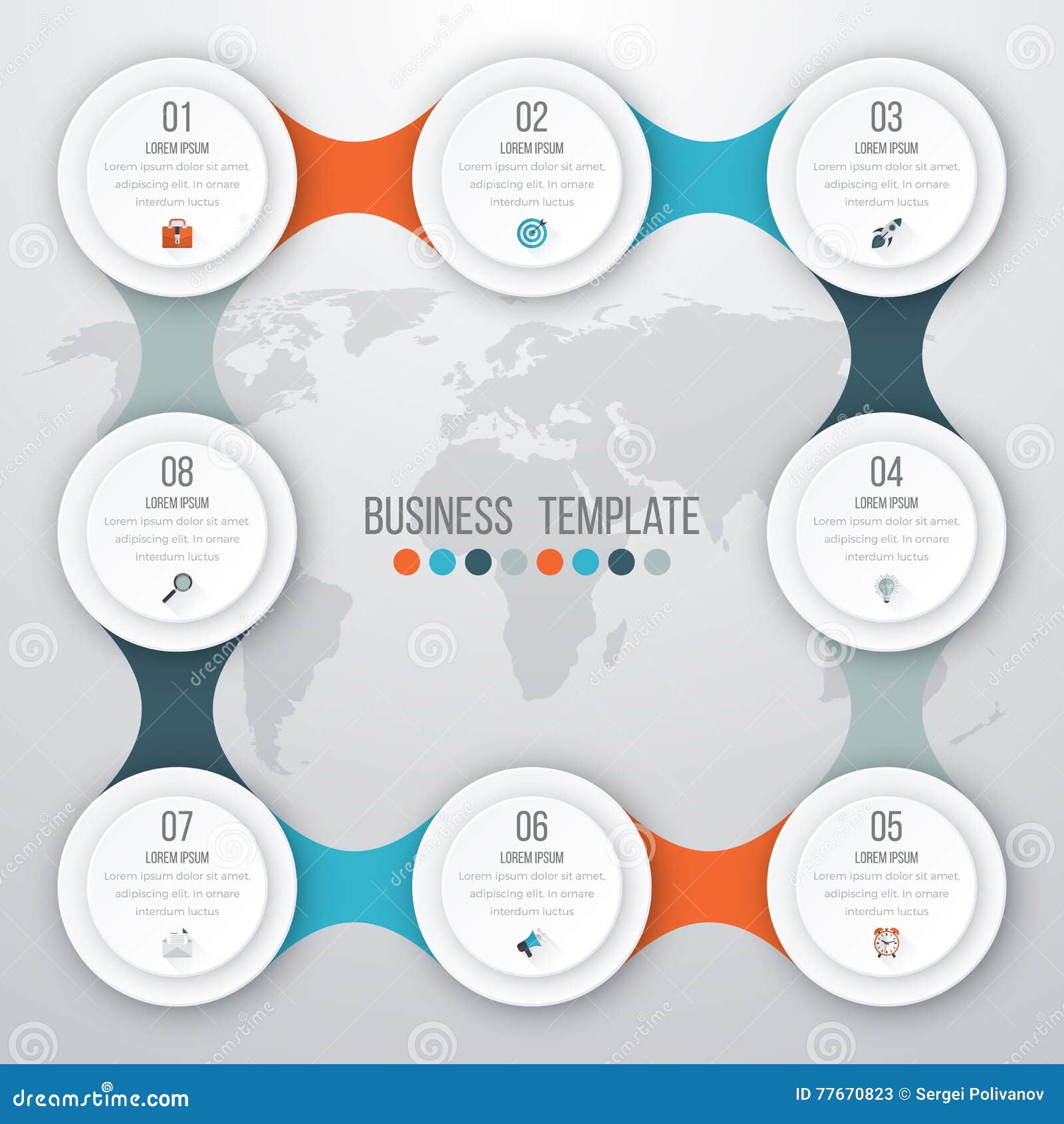 01
LOREM IPSUM
Lorem ipsum dolor sit amet, adipiscing elit. In ornare interdum luctus

02
LOREM IPSUM
Lorem ipsum dolor sit amet, adipiscing elit. In ornare interdum luctus

03
LOREM IPSUM
Lorem ipsum dolor sit amet, adipiscing elit. In ornare interdum luctus

08
LOREM IPSUM
Lorem ipsum dolor sit amet, adipiscing elit. In ornare interdum luctus

BUSINESS TEMPLATE

04
LOREM IPSUM
Lorem ipsum dolor sit amet, adipiscing elit. In ornare interdum luctus

07
LOREM IPSUM
Lorem ipsum dolor sit amet, adipiscing elit. In ornare interdum luctus

06
LOREM IPSUM
Lorem ipsum dolor sit amet, adipiscing elit. In ornare interdum luctus

05
LOREM IPSUM
Lorem ipsum dolor sit amet, adipiscing elit. In ornare interdum luctus

dreamstime.com
ID 77670823 © Sergei Polivanov