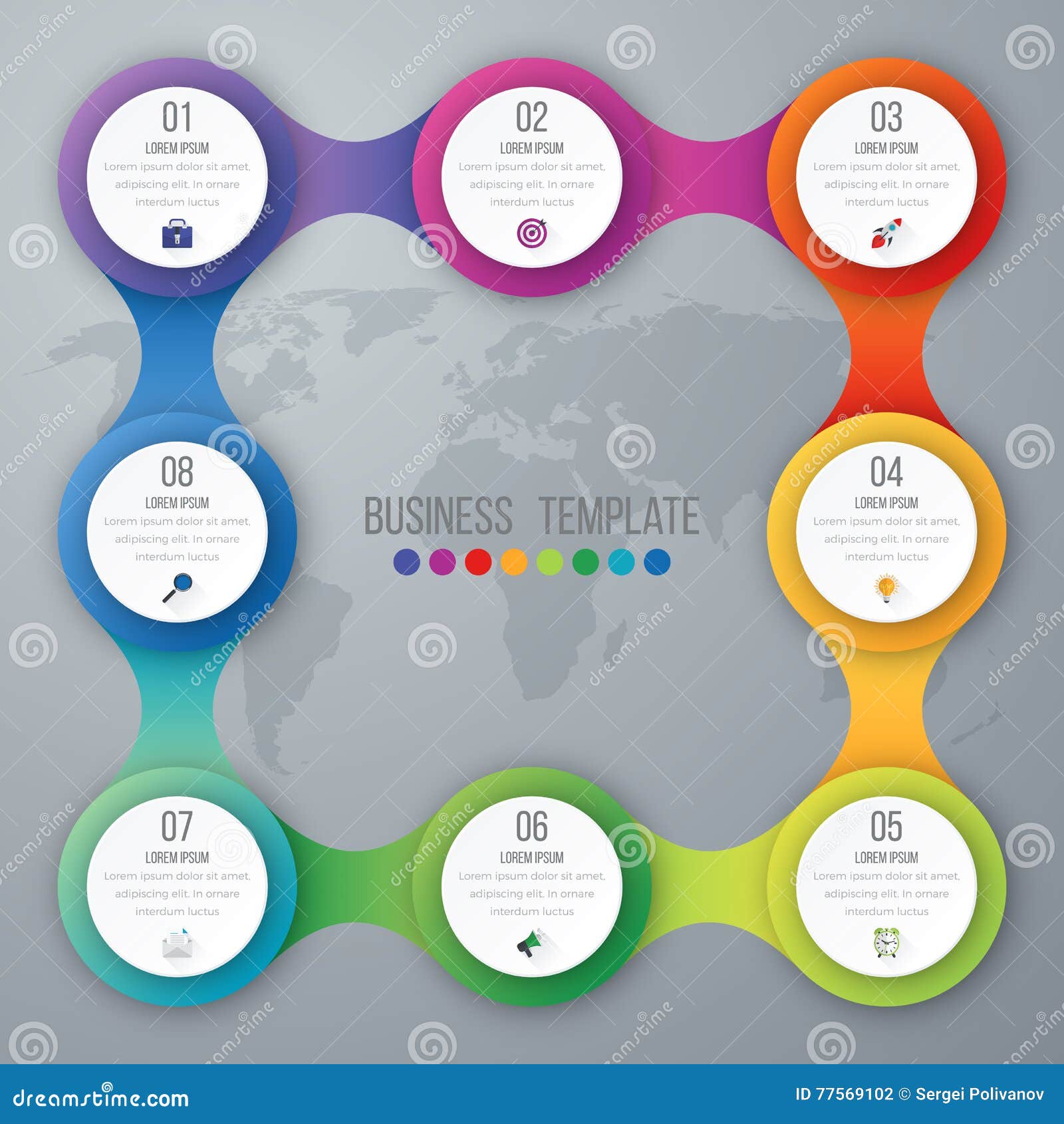 01
LOREM IPSUM
Lorem ipsum dolor sit amet, adipiscing elit. In ornare interdum luctus

02
LOREM IPSUM
Lorem ipsum dolor sit amet, adipiscing elit. In ornare interdum luctus

03
LOREM IPSUM
Lorem ipsum dolor sit amet, adipiscing elit. In ornare interdum luctus

08
LOREM IPSUM
Lorem ipsum dolor sit amet, adipiscing elit. In ornare interdum luctus

BUSINESS TEMPLATE

04
LOREM IPSUM
Lorem ipsum dolor sit amet, adipiscing elit. In ornare interdum luctus

07
LOREM IPSUM
Lorem ipsum dolor sit amet, adipiscing elit. In ornare interdum luctus

06
LOREM IPSUM
Lorem ipsum dolor sit amet, adipiscing elit. In ornare interdum luctus

05
LOREM IPSUM
Lorem ipsum dolor sit amet, adipiscing elit. In ornare interdum luctus

dreamstime.com
ID 77569102 © Sergei Polivanov