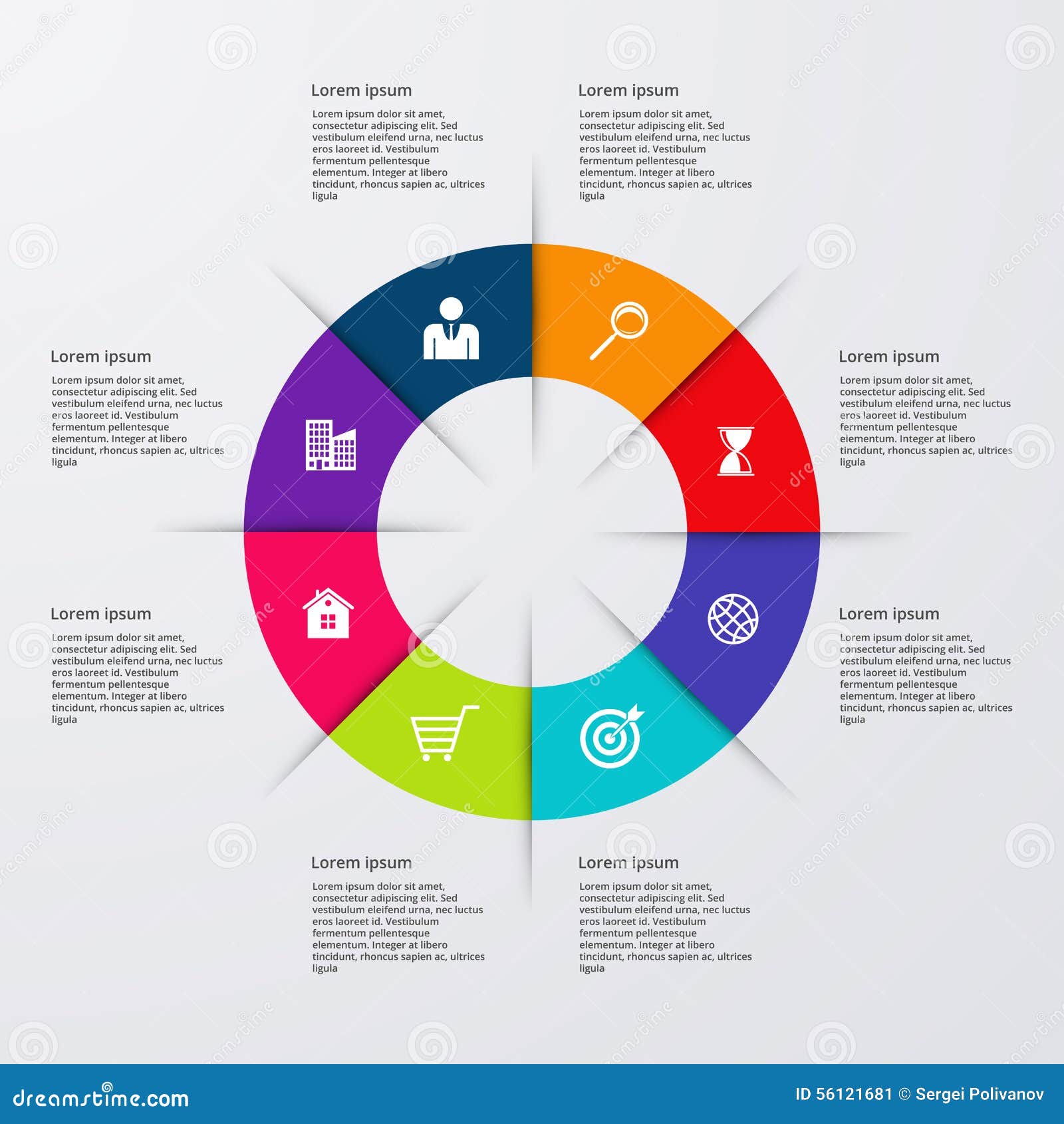 Lorem ipsum

Lorem ipsum dolor sit amet, consectetur adipiscing elit. Sed vestibulum eleifend urna, nec luctus eros laoreet id. Vestibulum fermentum pellentesque elementum. Integer at libero tincidunt, rhoncus sapien ac, ultrices ligula

Lorem ipsum

Lorem ipsum dolor sit amet, consectetur adipiscing elit. Sed vestibulum eleifend urna, nec luctus eros laoreet id. Vestibulum fermentum pellentesque elementum. Integer at libero tincidunt, rhoncus sapien ac, ultrices ligula

Lorem ipsum

Lorem ipsum dolor sit amet, consectetur adipiscing elit. Sed vestibulum eleifend urna, nec luctus eros laoreet id. Vestibulum fermentum pellentesque elementum. Integer at libero tincidunt, rhoncus sapien ac, ultrices ligula

Lorem ipsum

Lorem ipsum dolor sit amet, consectetur adipiscing elit. Sed vestibulum eleifend urna, nec luctus eros laoreet id. Vestibulum fermentum pellentesque elementum. Integer at libero tincidunt, rhoncus sapien ac, ultrices ligula

Lorem ipsum

Lorem ipsum dolor sit amet, consectetur adipiscing elit. Sed vestibulum eleifend urna, nec luctus eros laoreet id. Vestibulum fermentum pellentesque elementum. Integer at libero tincidunt, rhoncus sapien ac, ultrices ligula

Lorem ipsum

Lorem ipsum dolor sit amet, consectetur adipiscing elit. Sed vestibulum eleifend urna, nec luctus eros laoreet id. Vestibulum fermentum pellentesque elementum. Integer at libero tincidunt, rhoncus sapien ac, ultrices ligula

Lorem ipsum

Lorem ipsum dolor sit amet, consectetur adipiscing elit. Sed vestibulum eleifend urna, nec luctus eros laoreet id. Vestibulum fermentum pellentesque elementum. Integer at libero tincidunt, rhoncus sapien ac, ultrices ligula

Lorem ipsum

Lorem ipsum dolor sit amet, consectetur adipiscing elit. Sed vestibulum eleifend urna, nec luctus eros laoreet id. Vestibulum fermentum pellentesque elementum. Integer at libero tincidunt, rhoncus sapien ac, ultrices ligula

dreamstime.com

ID 56121681 © Sergei Polivanov